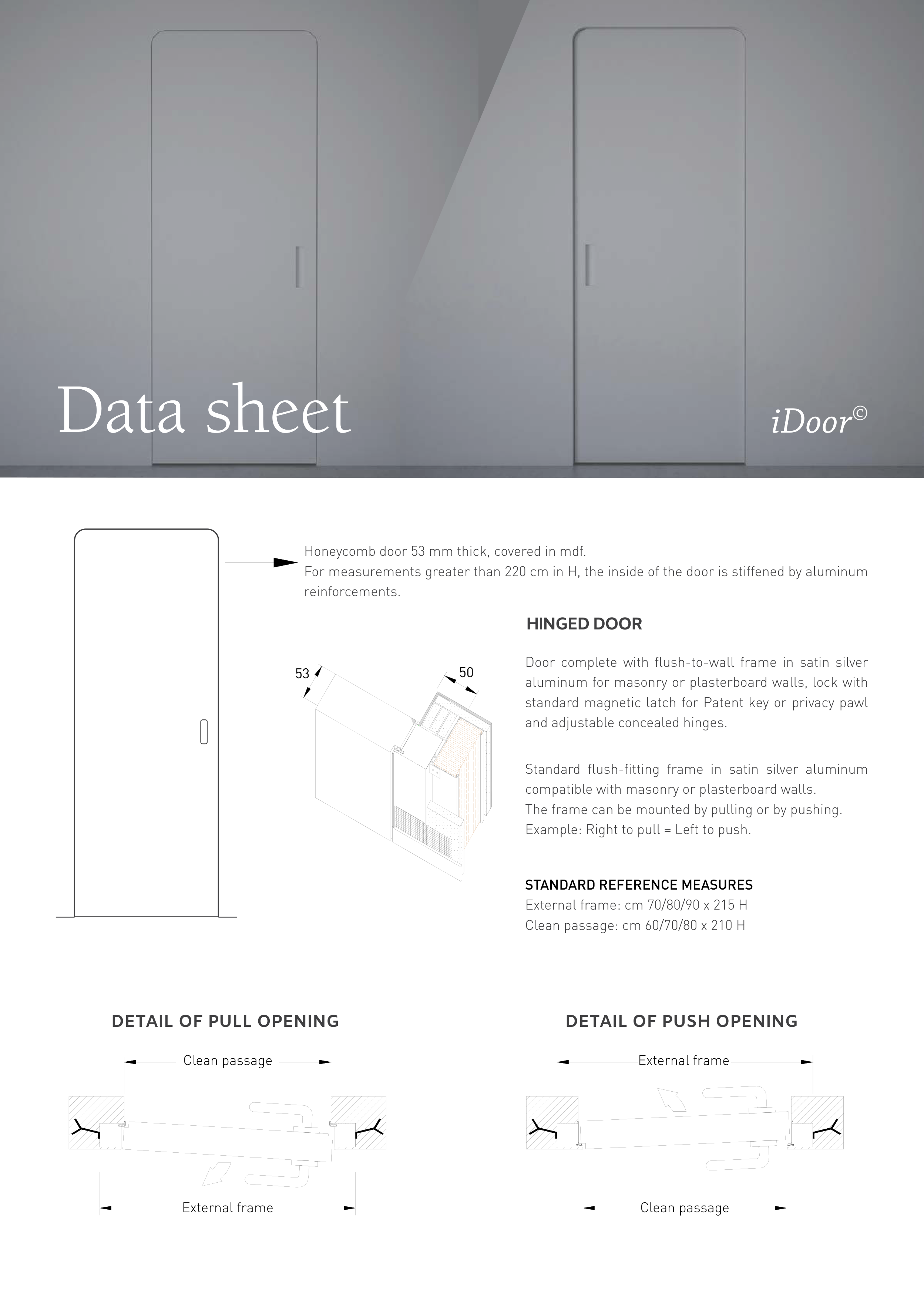 Data sheet

iDoor©

Honeycomb door 53 mm thick, covered in mdf.
For measurements greater than 220 cm in H, the inside of the door is stiffened by aluminum reinforcements.

HINGED DOOR

53

50

Door complete with flush-to-wall frame in satin silver aluminum for masonry or plasterboard walls, lock with standard magnetic latch for Patent key or privacy pawl and adjustable concealed hinges.

Standard flush-fitting frame in satin silver aluminum compatible with masonry or plasterboard walls.
The frame can be mounted by pulling or by pushing.
Example: Right to pull = Left to push.

STANDARD REFERENCE MEASURES
External frame: cm 70/80/90 x 215 H
Clean passage: cm 60/70/80 x 210 H

DETAIL OF PULL OPENING

Clean passage

External frame

DETAIL OF PUSH OPENING

External frame

Clean passage