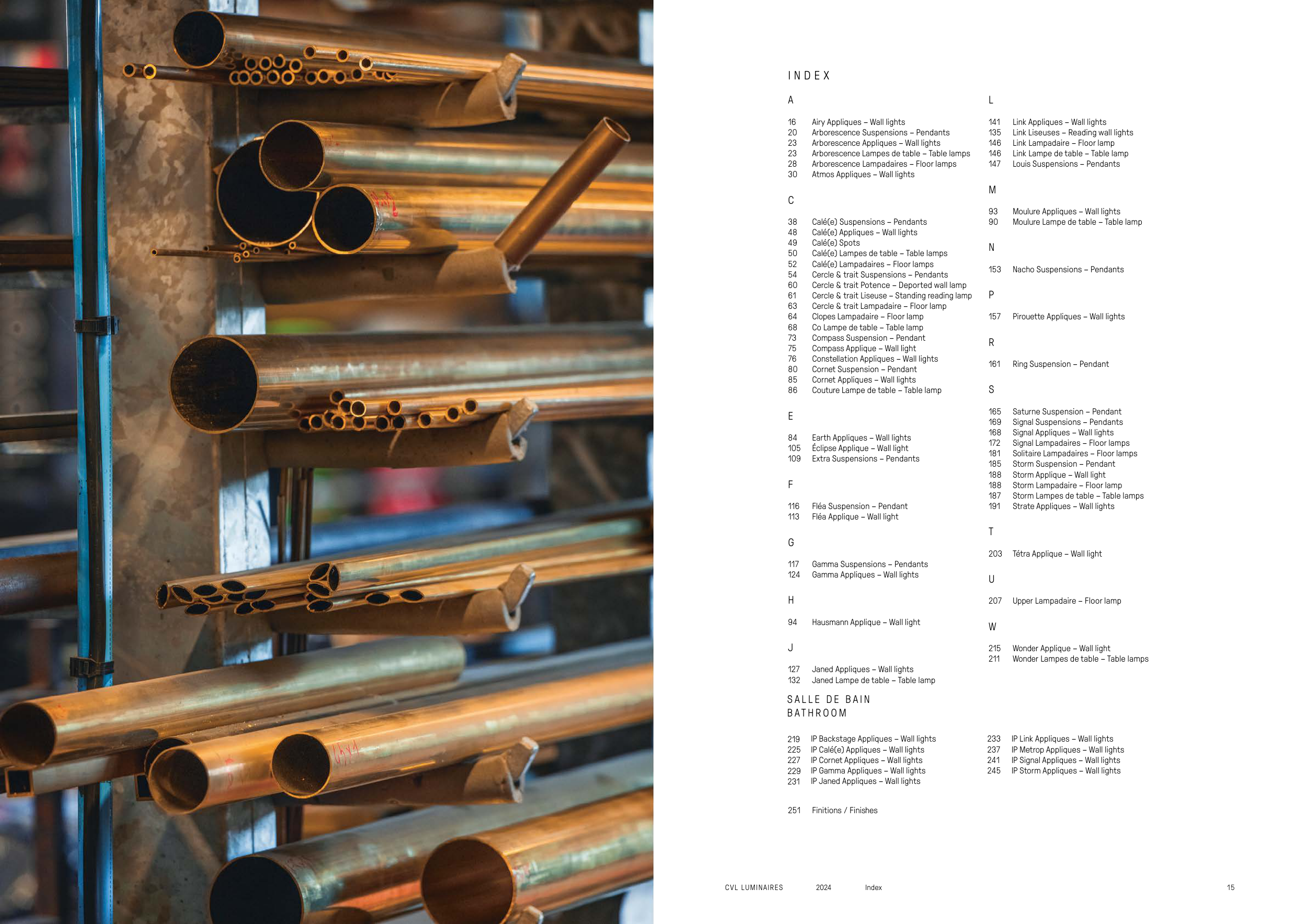 INDEX

A

16 Airy Appliques – Wall lights
20 Arborescence Suspensions – Pendants
23 Arborescence Appliques – Wall lights
23 Arborescence Lampes de table – Table lamps
28 Arborescence Lampadaires – Floor lamps
30 Atmos Appliques – Wall lights

C

38 Calé(e) Suspensions – Pendants
48 Calé(e) Appliques – Wall lights
49 Calé(e) Spots
50 Calé(e) Lampes de table – Table lamps
52 Calé(e) Lampadaires – Floor lamps
54 Cercle & trait Suspensions – Pendants
60 Cercle & trait Potence – Deported wall lamp
61 Cercle & trait Liseuse – Standing reading lamp
63 Cercle & trait Lampadaire – Floor lamp
64 Clopes Lampadaire – Floor lamp
68 Co Lampe de table – Table lamp
73 Compass Suspension – Pendant
75 Compass Applique – Wall light
76 Constellation Appliques – Wall lights
80 Cornet Suspension – Pendant
85 Cornet Appliques – Wall lights
86 Couture Lampe de table – Table lamp

E

84 Earth Appliques – Wall lights
105 Éclipse Applique – Wall light
109 Extra Suspensions – Pendants

F

116 Fléa Suspension – Pendant
113 Fléa Applique – Wall light

G

117 Gamma Suspensions – Pendants
124 Gamma Appliques – Wall lights

H

94 Hausmann Applique – Wall light

J

127 Janed Appliques – Wall lights
132 Janed Lampe de table – Table lamp

L

141 Link Appliques – Wall lights
135 Link Liseuses – Reading wall lights
146 Link Lampadaire – Floor lamp
146 Link Lampe de table – Table lamp
147 Louis Suspensions – Pendants

M

93 Moulure Appliques – Wall lights
90 Moulure Lampe de table – Table lamp

N

153 Nacho Suspensions – Pendants

P

157 Pirouette Appliques – Wall lights

R

161 Ring Suspension – Pendant

S

165 Saturne Suspension – Pendant
169 Signal Suspensions – Pendants
168 Signal Appliques – Wall lights
172 Signal Lampadaires – Floor lamps
181 Solitaire Lampadaires – Floor lamps
185 Storm Suspension – Pendant
188 Storm Applique – Wall light
188 Storm Lampadaire – Floor lamp
187 Storm Lampes de table – Table lamps
191 Strate Appliques – Wall lights

T

203 Tétra Applique – Wall light

U

207 Upper Lampadaire – Floor lamp

W

215 Wonder Applique – Wall light
211 Wonder Lampes de table – Table lamps

SALLE DE BAIN
BATHROOM

219 IP Backstage Appliques – Wall lights
225 IP Calé(e) Appliques – Wall lights
227 IP Cornet Appliques – Wall lights
229 IP Gamma Appliques – Wall lights
231 IP Janed Appliques – Wall lights

233 IP Link Appliques – Wall lights
237 IP Metrop Appliques – Wall lights
241 IP Signal Appliques – Wall lights
245 IP Storm Appliques – Wall lights

251 Finitions / Finishes

CVL LUMINAIRES 2024 Index 15