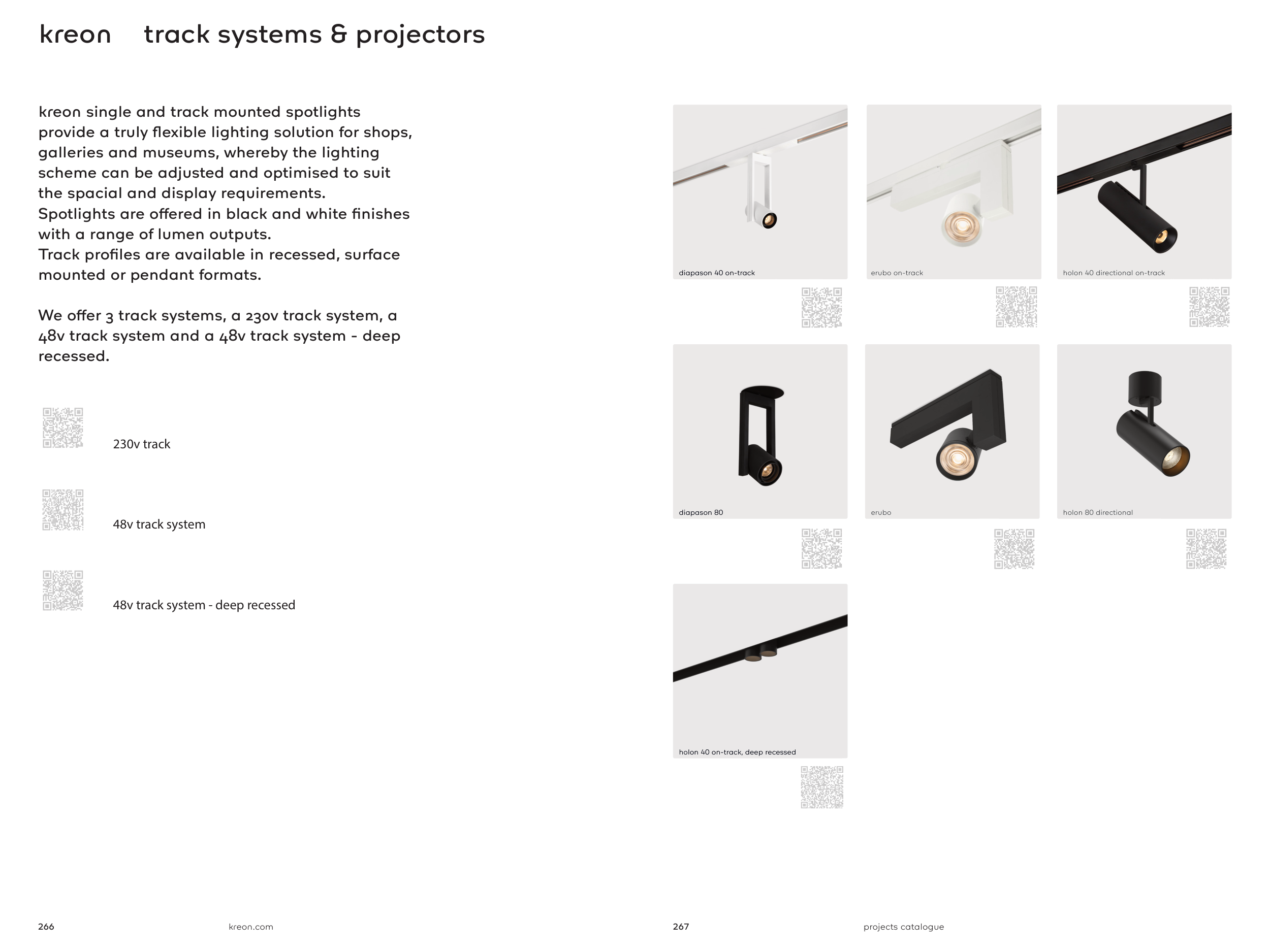 kreon track systems & projectors

kreon single and track mounted spotlights provide a truly flexible lighting solution for shops, galleries and museums, whereby the lighting scheme can be adjusted and optimised to suit the spacial and display requirements.
Spotlights are offered in black and white finishes with a range of lumen outputs.
Track profiles are available in recessed, surface mounted or pendant formats.

We offer 3 track systems, a 230v track system, a 48v track system and a 48v track system - deep recessed.

230v track

48v track system

48v track system - deep recessed

diapason 40 on-track

erubo on-track

holon 40 directional on-track

diapason 80

erubo

holon 80 directional

holon 40 on-track, deep recessed

266 kreon.com

267 projects catalogue