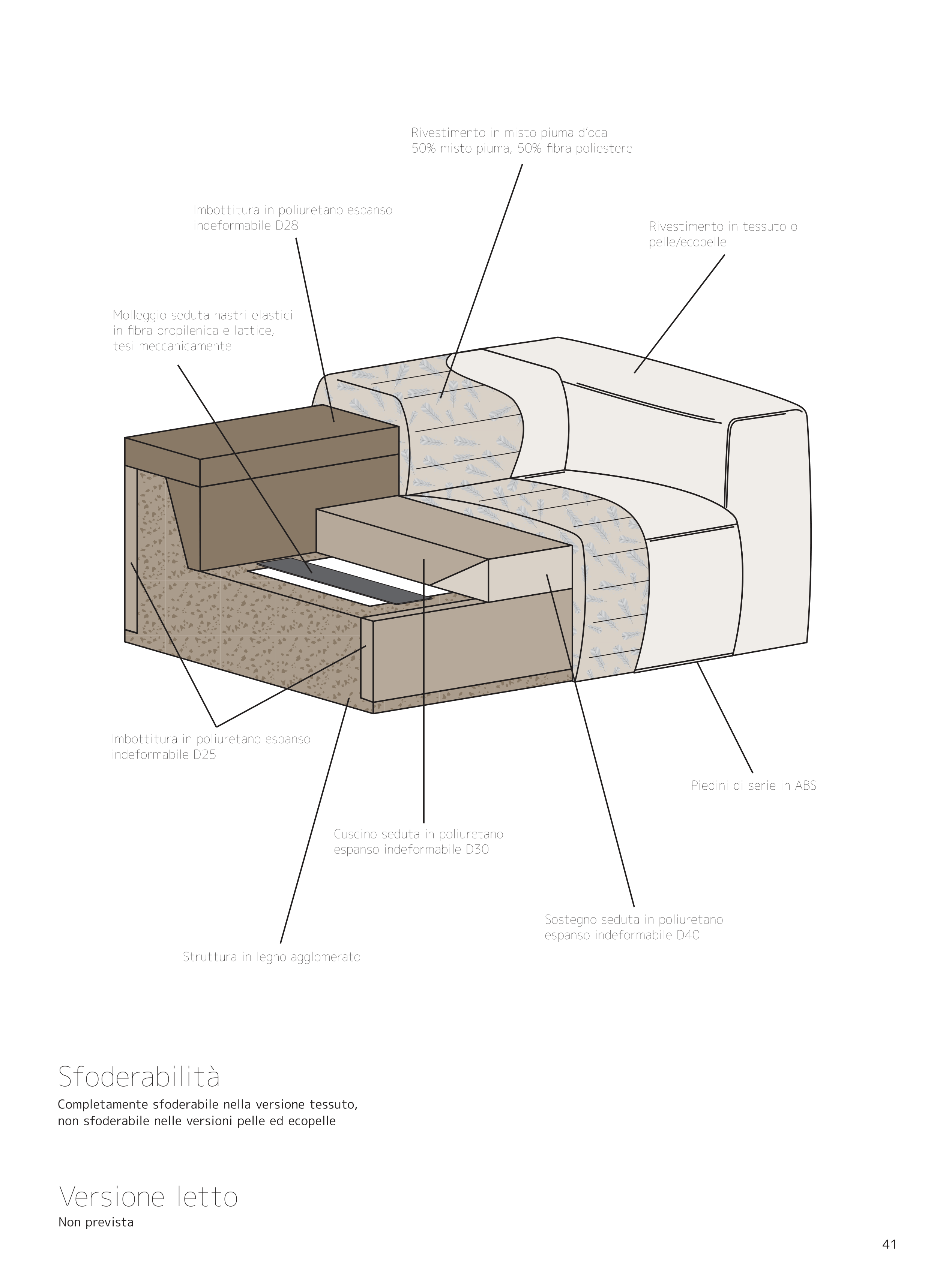 Rivestimento in misto piuma d'oca
50% misto piuma, 50% fibra poliestere

Imbottitura in poliuretano espanso
indeformabile D28

Rivestimento in tessuto o
pelle/ecopelle

Molleggio seduta nastri elastici
in fibra propilenica e lattice,
tesi meccanicamente

Imbottitura in poliuretano espanso
indeformabile D25

Piedini di serie in ABS

Cuscino seduta in poliuretano
espanso indeformabile D30

Sostegno seduta in poliuretano
espanso indeformabile D40

Struttura in legno agglomerato

Sfoderabilità

Completamente sfoderabile nella versione tessuto,
non sfoderabile nelle versioni pelle ed ecopelle

Versione letto

Non prevista

41