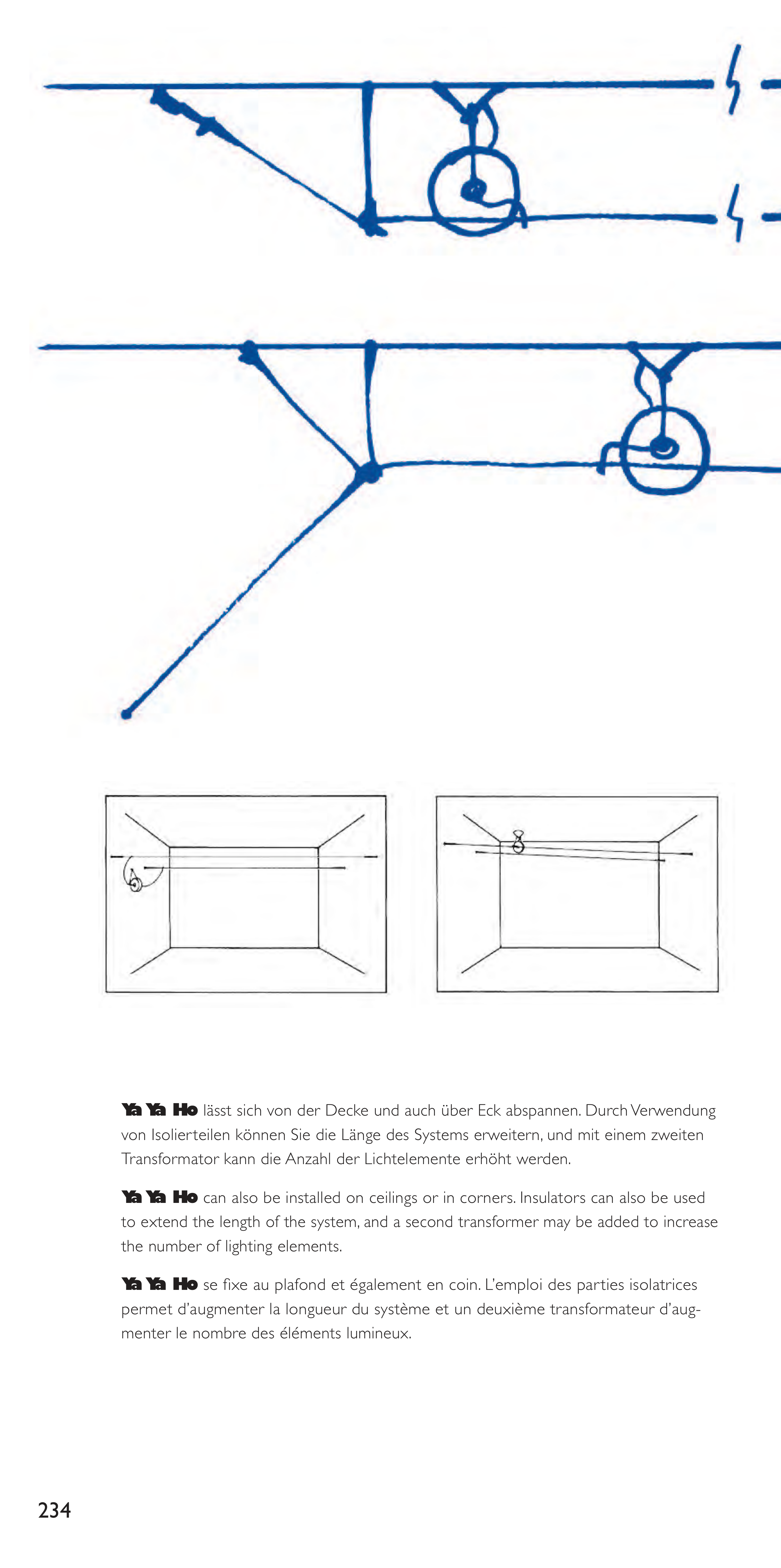 Ya Ya Ho lässt sich von der Decke und auch über Eck abspannen. Durch Verwendung von Isolierteilen können Sie die Länge des Systems erweitern, und mit einem zweiten Transformator kann die Anzahl der Lichtelemente erhöht werden.

Ya Ya Ho can also be installed on ceilings or in corners. Insulators can also be used to extend the length of the system, and a second transformer may be added to increase the number of lighting elements.

Ya Ya Ho se fixe au plafond et également en coin. L'emploi des parties isolatrices permet d'augmenter la longueur du système et un deuxième transformateur d'augmenter le nombre des éléments lumineux.

234