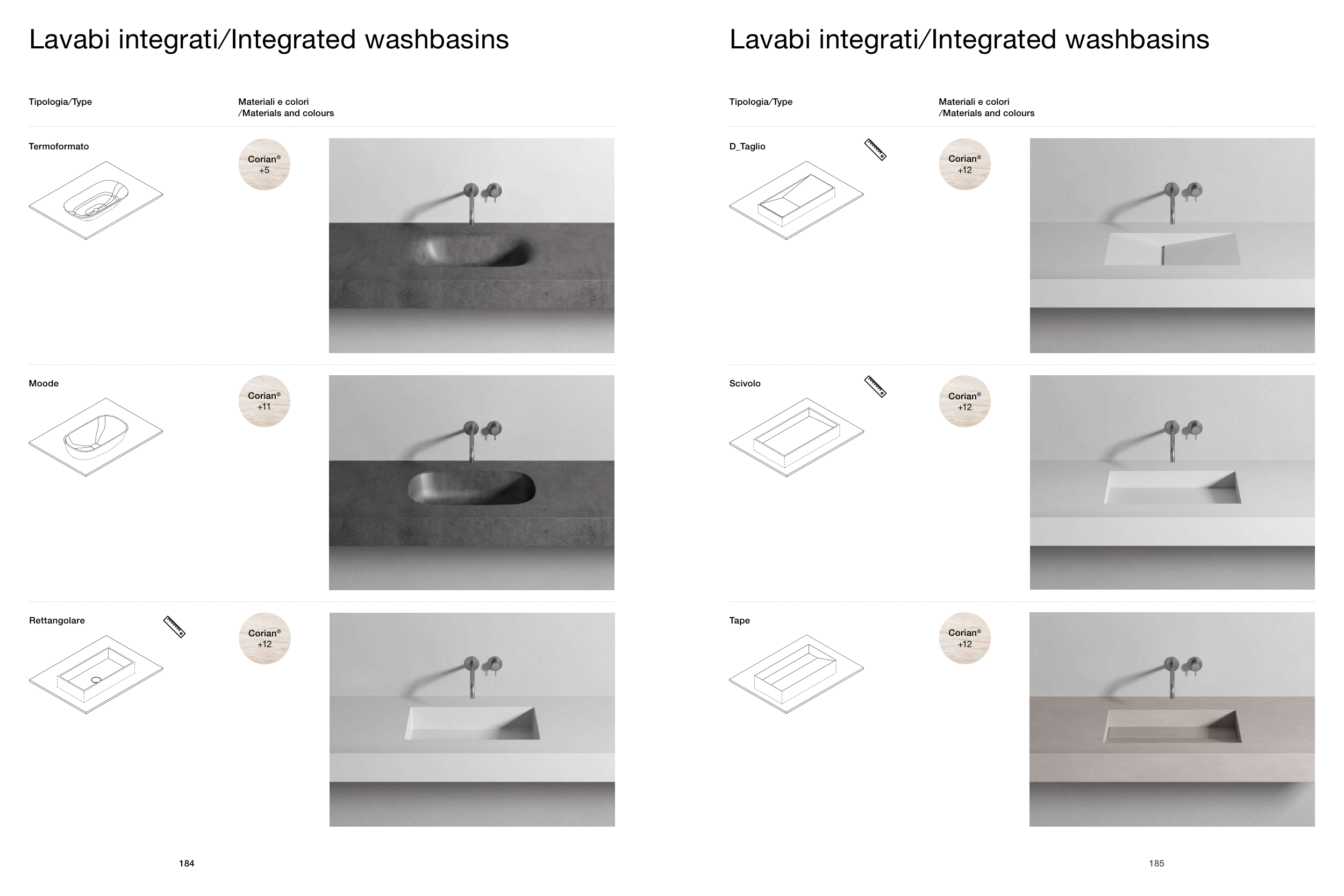 Lavabi integrati/Integrated washbasins

Tipologia/Type

Materiali e colori
/Materials and colours

Termoformato

Corian®
+5

Moode

Corian®
+11

Rettangolare

Corian®
+12

184

Lavabi integrati/Integrated washbasins

Tipologia/Type

Materiali e colori
/Materials and colours

D_Taglio

Corian®
+12

Scivolo

Corian®
+12

Tape

Corian®
+12

185