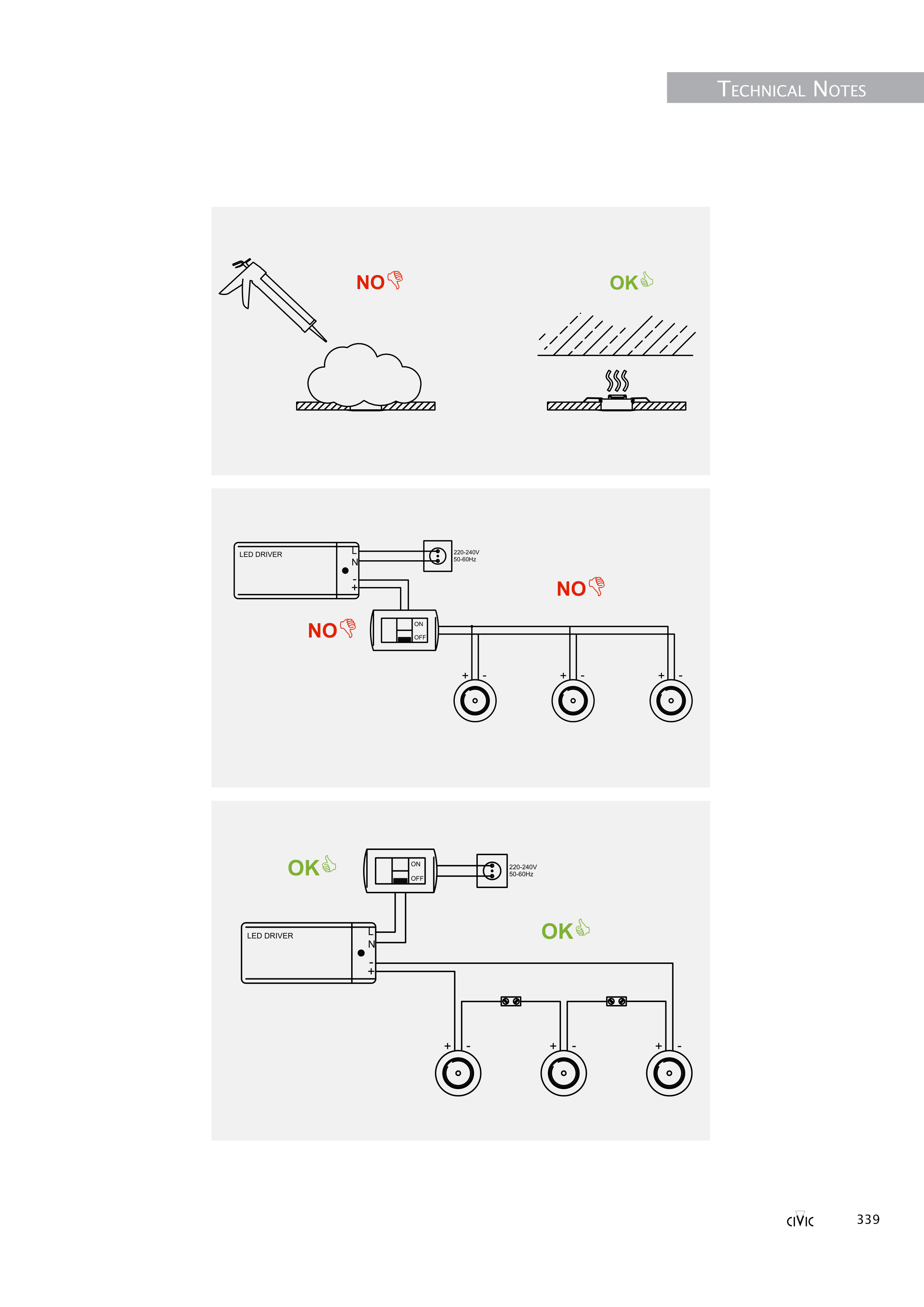 TECHNICAL NOTES

NO

OK

LED DRIVER

L
N
-
+

220-240V
50-60Hz

NO

NO

ON
OFF

+ -
+ -
+ -

OK

ON
OFF

220-240V
50-60Hz

LED DRIVER

L
N
-
+

OK

+ -
+ -
+ -

CIVIC

339