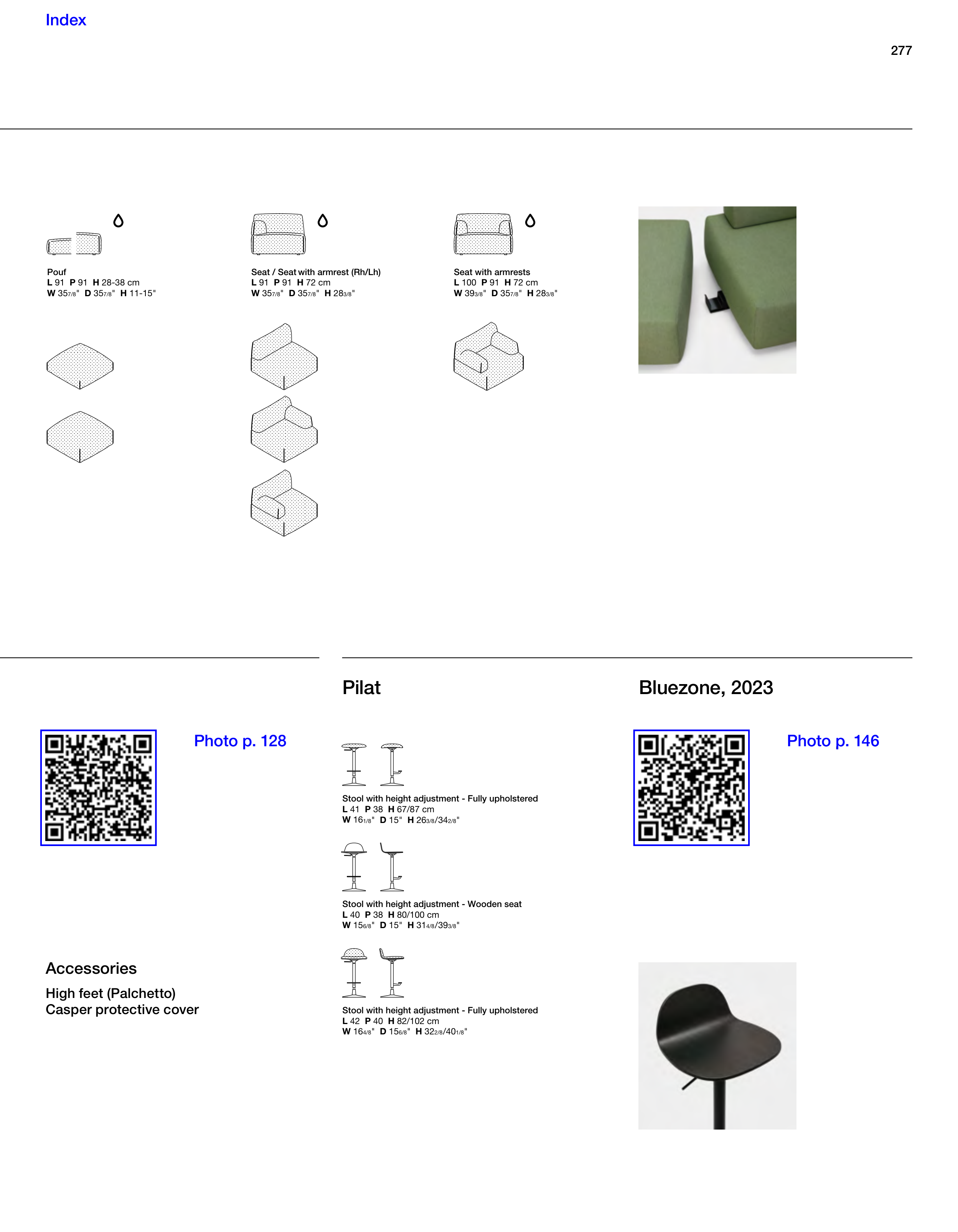 Index

277

Pouf
L 91 P 91 H 28-38 cm
W 35$\frac{7}{8}$" D 35$\frac{7}{8}$" H 11-15"

Seat / Seat with armrest (Rh/Lh)
L 91 P 91 H 72 cm
W 35$\frac{7}{8}$" D 35$\frac{7}{8}$" H 28$\frac{3}{8}$"

Seat with armrests
L 100 P 91 H 72 cm
W 39$\frac{3}{8}$" D 35$\frac{7}{8}$" H 28$\frac{3}{8}$"

Photo p. 128

Accessories

High feet (Palchetto)
Casper protective cover

Pilat

Stool with height adjustment - Fully upholstered
L 41 P 38 H 67/87 cm
W 16$\frac{1}{8}$" D 15" H 26$\frac{3}{8}$/34$\frac{2}{8}$"

Stool with height adjustment - Wooden seat
L 40 P 38 H 80/100 cm
W 15$\frac{6}{8}$" D 15" H 31$\frac{4}{8}$/39$\frac{3}{8}$"

Stool with height adjustment - Fully upholstered
L 42 P 40 H 82/102 cm
W 16$\frac{4}{8}$" D 15$\frac{6}{8}$" H 32$\frac{2}{8}$/40$\frac{1}{8}$"

Bluezone, 2023

Photo p. 146