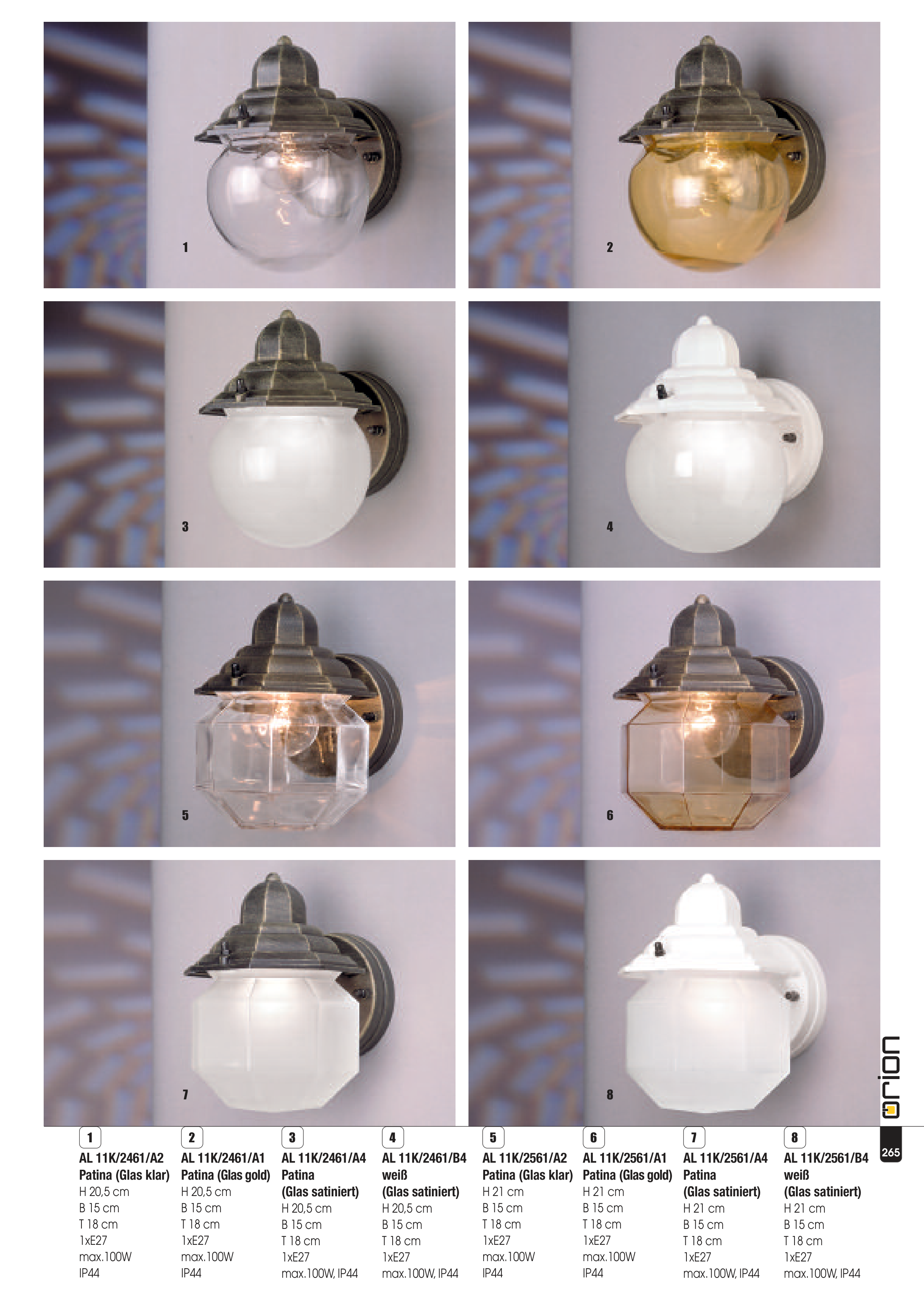 1

2

3

4

5

6

7

8

orion

265

1
AL 11K/2461/A2
Patina (Glas klar)
H 20,5 cm
B 15 cm
T 18 cm
1xE27
max.100W
IP44

2
AL 11K/2461/A1
Patina (Glas gold)
H 20,5 cm
B 15 cm
T 18 cm
1xE27
max.100W
IP44

3
AL 11K/2461/A4
Patina
(Glas satiniert)
H 20,5 cm
B 15 cm
T 18 cm
1xE27
max.100W, IP44

4
AL 11K/2461/B4
weiß
(Glas satiniert)
H 20,5 cm
B 15 cm
T 18 cm
1xE27
max.100W, IP44

5
AL 11K/2561/A2
Patina (Glas klar)
H 21 cm
B 15 cm
T 18 cm
1xE27
max.100W
IP44

6
AL 11K/2561/A1
Patina (Glas gold)
H 21 cm
B 15 cm
T 18 cm
1xE27
max.100W
IP44

7
AL 11K/2561/A4
Patina
(Glas satiniert)
H 21 cm
B 15 cm
T 18 cm
1xE27
max.100W, IP44

8
AL 11K/2561/B4
weiß
(Glas satiniert)
H 21 cm
B 15 cm
T 18 cm
1xE27
max.100W, IP44