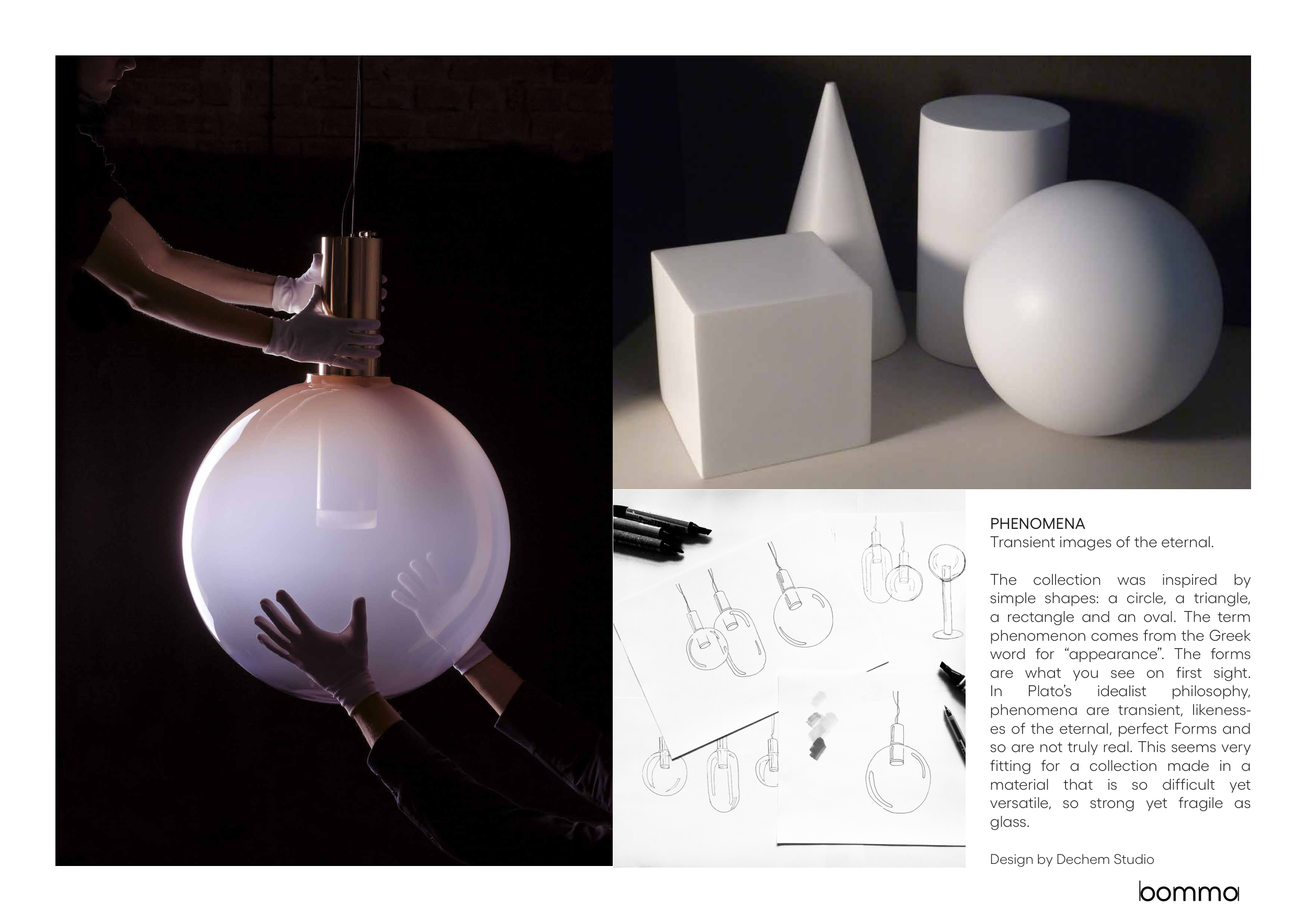 PHENOMENA
Transient images of the eternal.

The collection was inspired by simple shapes: a circle, a triangle, a rectangle and an oval. The term phenomenon comes from the Greek word for “appearance”. The forms are what you see on first sight. In Plato’s idealist philosophy, phenomena are transient, likenesses of the eternal, perfect Forms and so are not truly real. This seems very fitting for a collection made in a material that is so difficult yet versatile, so strong yet fragile as glass.

Design by Dechem Studio

bomma