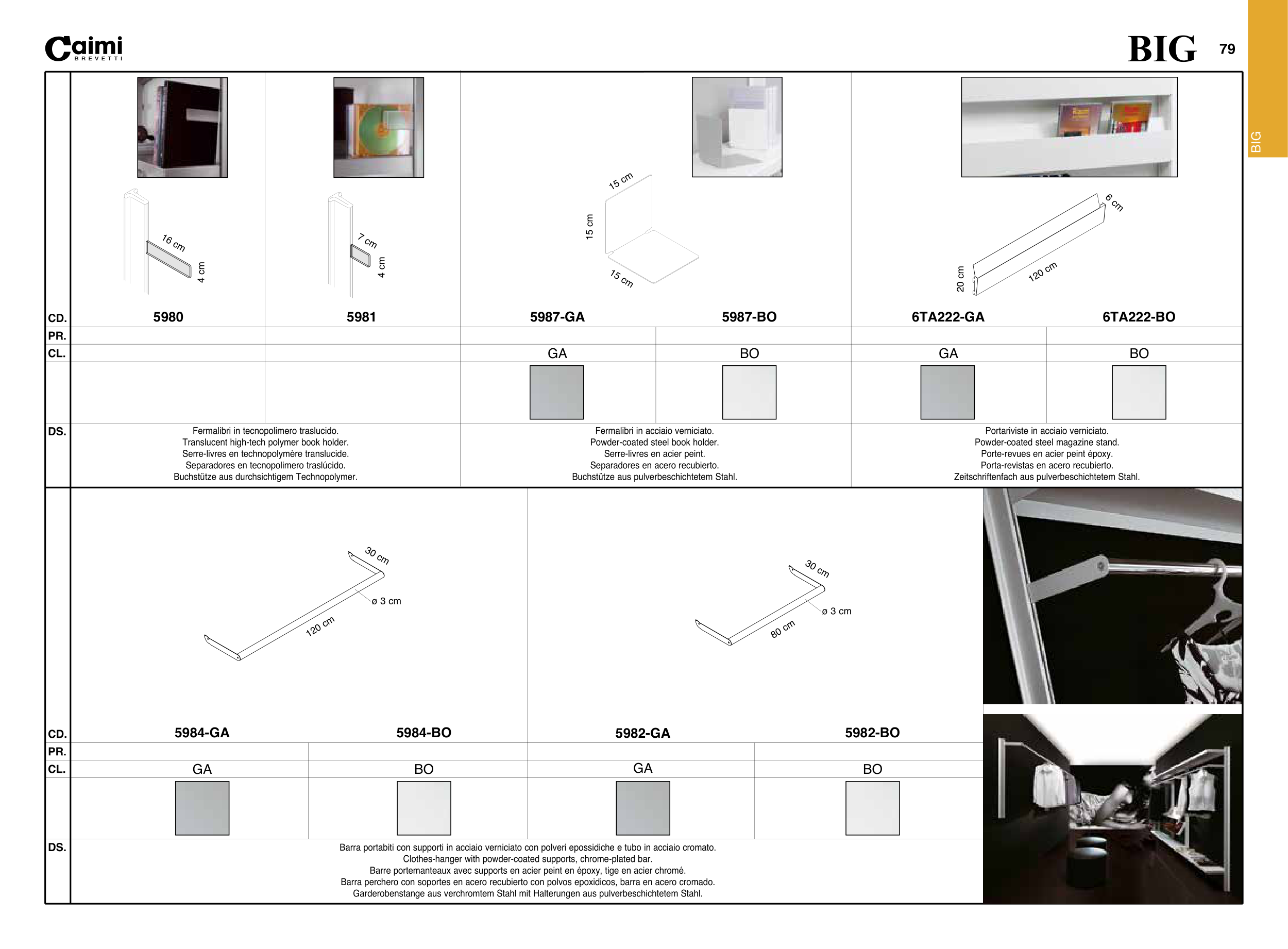 Caimi
BREVETTI

BIG 79

BIG

16 cm
4 cm

7 cm
4 cm

15 cm
15 cm
15 cm

6 cm
20 cm
120 cm

| CD. | 5980 | 5981 | 5987-GA | 5987-BO | 6TA222-GA | 6TA222-BO |
|---|---|---|---|---|---|---|
| PR. | | | | | | |
| CL. | | | GA | BO | GA | BO |

DS.

Fermalibri in tecnopolimero traslucido.
Translucent high-tech polymer book holder.
Serre-livres en technopolymère translucide.
Separadores en tecnopolimero traslúcido.
Buchstütze aus durchsichtigem Technopolymer.

Fermalibri in acciaio verniciato.
Powder-coated steel book holder.
Serre-livres en acier peint.
Separadores en acero recubierto.
Buchstütze aus pulverbeschichtetem Stahl.

Portariviste in acciaio verniciato.
Powder-coated steel magazine stand.
Porte-revues en acier peint époxy.
Porta-revistas en acero recubierto.
Zeitschriftenfach aus pulverbeschichtetem Stahl.

30 cm
ø 3 cm
120 cm

30 cm
ø 3 cm
80 cm

| CD. | 5984-GA | 5984-BO | 5982-GA | 5982-BO |
|---|---|---|---|---|
| PR. | | | | |
| CL. | GA | BO | GA | BO |

DS.

Barra portabiti con supporti in acciaio verniciato con polveri epossidiche e tubo in acciaio cromato.
Clothes-hanger with powder-coated supports, chrome-plated bar.
Barre portemanteaux avec supports en acier peint en époxy, tige en acier chromé.
Barra perchero con soportes en acero recubierto con polvos epoxidicos, barra en acero cromado.
Garderobenstange aus verchromtem Stahl mit Halterungen aus pulverbeschichtetem Stahl.