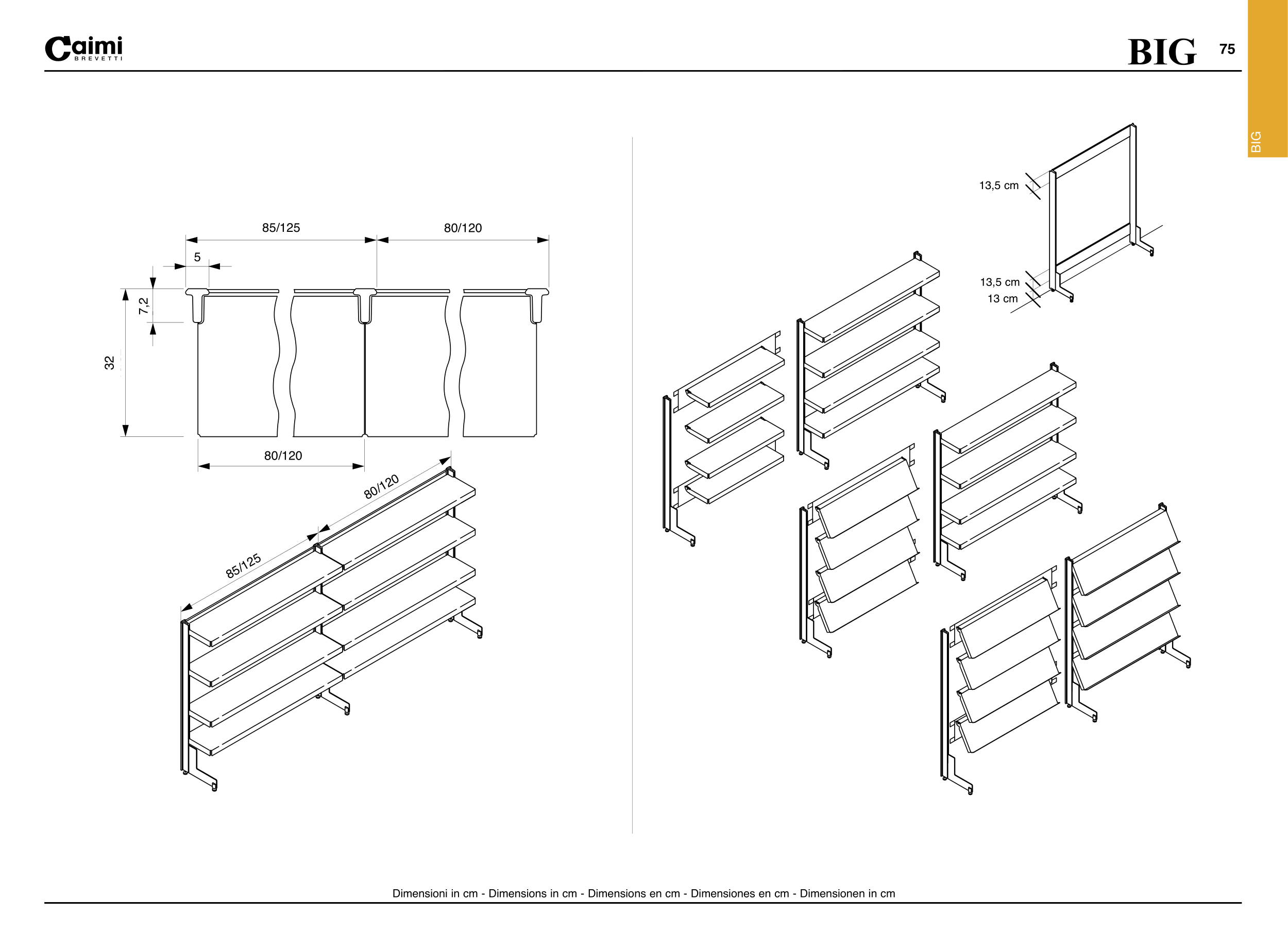 Caimi BREVETTI

BIG 75

BIG

85/125

80/120

5

7,2

32

80/120

80/120

85/125

13,5 cm

13,5 cm
13 cm

Dimensioni in cm - Dimensions in cm - Dimensions en cm - Dimensiones en cm - Dimensionen in cm