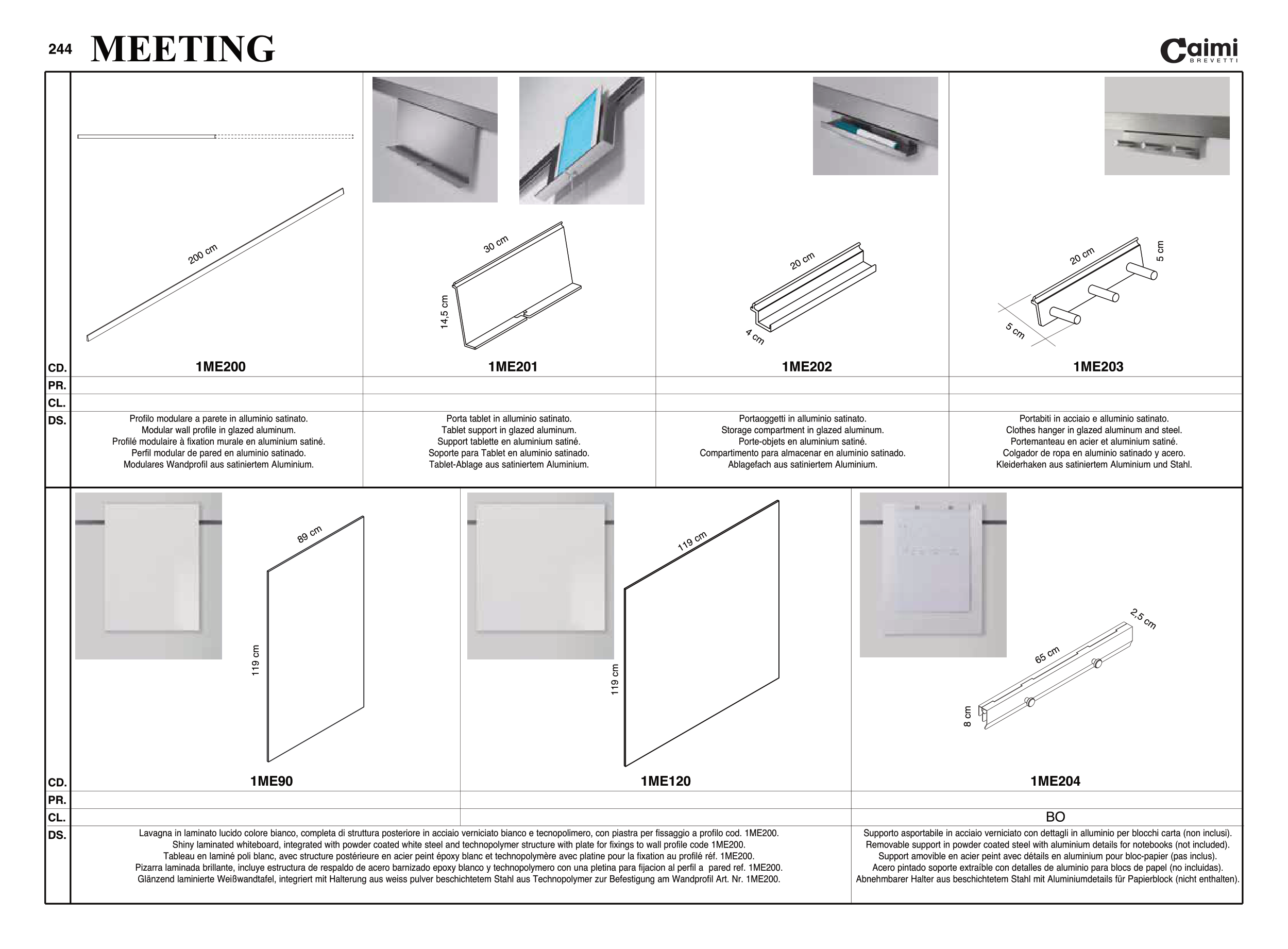 244 MEETING

Caimi BREVETTI

200 cm

30 cm

14,5 cm

20 cm

4 cm

20 cm

5 cm

5 cm

| CD. | 1ME200 | 1ME201 | 1ME202 | 1ME203 |
|---|---|---|---|---|
| PR. | | | | |
| CL. | | | | |
| DS. | Profilo modulare a parete in alluminio satinato. Modular wall profile in glazed aluminum. Profilé modulaire à fixation murale en aluminium satiné. Perfil modular de pared en aluminio satinado. Modulares Wandprofil aus satiniertem Aluminium. | Porta tablet in alluminio satinato. Tablet support in glazed aluminum. Support tablette en aluminium satiné. Soporte para Tablet en aluminio satinado. Tablet-Ablage aus satiniertem Aluminium. | Portaoggetti in alluminio satinato. Storage compartment in glazed aluminum. Porte-objets en aluminium satiné. Compartimento para almacenar en aluminio satinado. Ablagefach aus satiniertem Aluminium. | Portabiti in acciaio e alluminio satinato. Clothes hanger in glazed aluminum and steel. Portemanteau en acier et aluminium satiné. Colgador de ropa en aluminio satinado y acero. Kleiderhaken aus satiniertem Aluminium und Stahl. |

89 cm

119 cm

119 cm

119 cm

2,5 cm

65 cm

8 cm

| CD. | 1ME90 | 1ME120 | 1ME204 |
|---|---|---|---|
| PR. | | | |
| CL. | | | BO |
| DS. | Lavagna in laminato lucido colore bianco, completa di struttura posteriore in acciaio verniciato bianco e tecnopolimero, con piastra per fissaggio a profilo cod. 1ME200. Shiny laminated whiteboard, integrated with powder coated white steel and technopolymer structure with plate for fixings to wall profile code 1ME200. Tableau en laminé poli blanc, avec structure postérieure en acier peint époxy blanc et technopolymère avec platine pour la fixation au profilé réf. 1ME200. Pizarra laminada brillante, incluye estructura de respaldo de acero barnizado epoxy blanco y technopolymero con una pletina para fijacion al perfil a pared ref. 1ME200. Glänzend laminierte Weißwandtafel, integriert mit Halterung aus weiss pulver beschichtetem Stahl aus Technopolymer zur Befestigung am Wandprofil Art. Nr. 1ME200. | | Supporto asportabile in acciaio verniciato con dettagli in alluminio per blocchi carta (non inclusi). Removable support in powder coated steel with aluminium details for notebooks (not included). Support amovible en acier peint avec détails en aluminium pour bloc-papier (pas inclus). Acero pintado soporte extraíble con detalles de aluminio para blocs de papel (no incluidas). Abnehmbarer Halter aus beschichtetem Stahl mit Aluminiumdetails für Papierblock (nicht enthalten). |