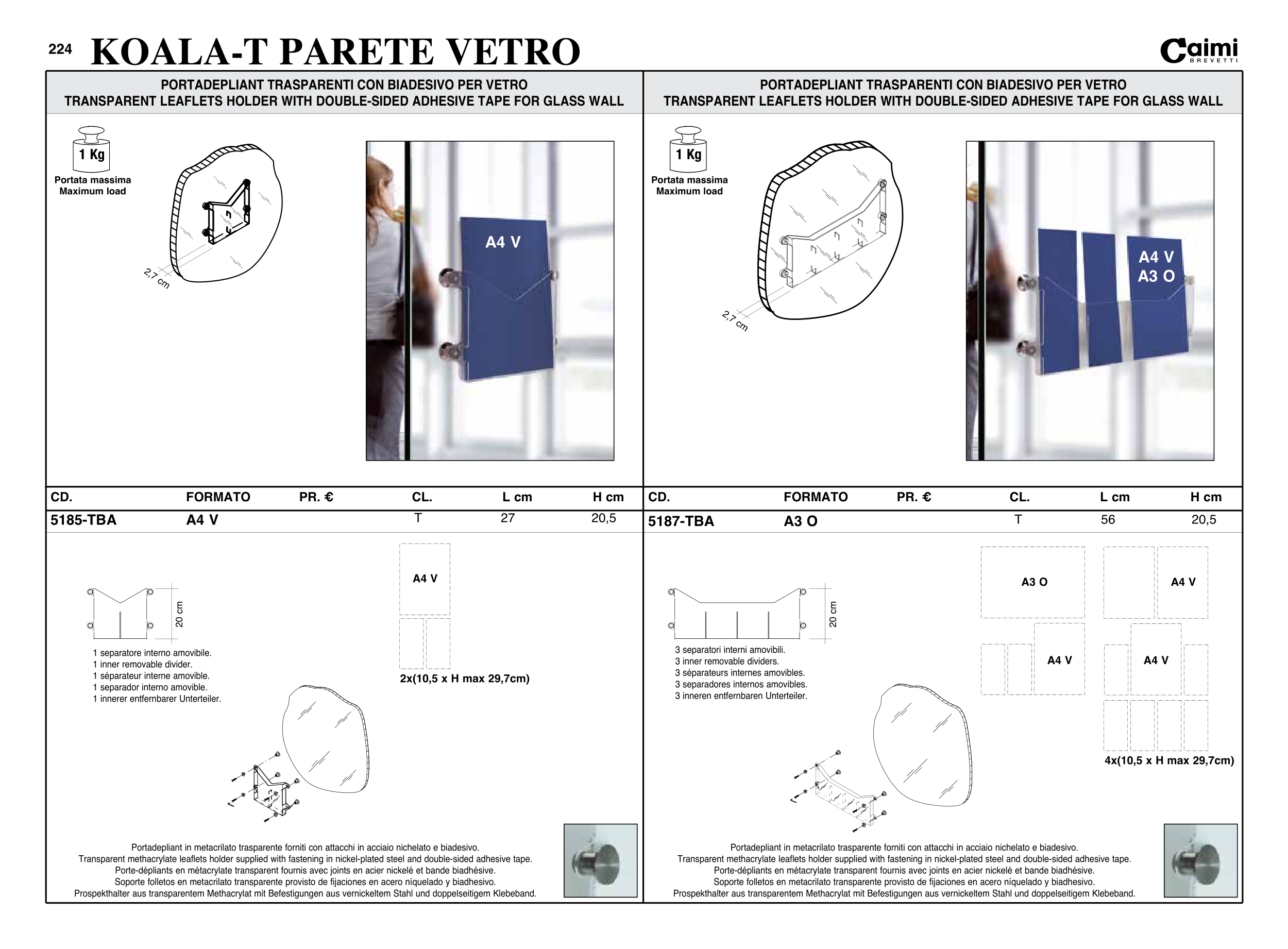 224 KOALA-T PARETE VETRO

Caimi BREVETTI

PORTADEPLIANT TRASPARENTI CON BIADESIVO PER VETRO
TRANSPARENT LEAFLETS HOLDER WITH DOUBLE-SIDED ADHESIVE TAPE FOR GLASS WALL

1 Kg
Portata massima
Maximum load

2,7 cm

A4 V

| CD. | FORMATO | PR. € | CL. | L cm | H cm |
|---|---|---|---|---|---|
| 5185-TBA | A4 V | | T | 27 | 20,5 |

20 cm

1 separatore interno amovibile.
1 inner removable divider.
1 séparateur interne amovible.
1 separador interno amovible.
1 innerer entfernbarer Unterteiler.

A4 V
2x(10,5 x H max 29,7cm)

Portadepliant in metacrilato trasparente forniti con attacchi in acciaio nichelato e biadesivo.
Transparent methacrylate leaflets holder supplied with fastening in nickel-plated steel and double-sided adhesive tape.
Porte-dépliants en métacrylate transparent fournis avec joints en acier nickelé et bande biadhésive.
Soporte folletos en metacrilato transparente provisto de fijaciones en acero níquelado y biadhesivo.
Prospekthalter aus transparentem Methacrylat mit Befestigungen aus vernickeltem Stahl und doppelseitigem Klebeband.

PORTADEPLIANT TRASPARENTI CON BIADESIVO PER VETRO
TRANSPARENT LEAFLETS HOLDER WITH DOUBLE-SIDED ADHESIVE TAPE FOR GLASS WALL

1 Kg
Portata massima
Maximum load

2,7 cm

A4 V
A3 O

| CD. | FORMATO | PR. € | CL. | L cm | H cm |
|---|---|---|---|---|---|
| 5187-TBA | A3 O | | T | 56 | 20,5 |

20 cm

3 separatori interni amovibili.
3 inner removable dividers.
3 séparateurs internes amovibles.
3 separadores internos amovibles.
3 inneren entfernbaren Unterteiler.

A3 O
A4 V
A4 V
A4 V
4x(10,5 x H max 29,7cm)

Portadepliant in metacrilato trasparente forniti con attacchi in acciaio nichelato e biadesivo.
Transparent methacrylate leaflets holder supplied with fastening in nickel-plated steel and double-sided adhesive tape.
Porte-dépliants en métacrylate transparent fournis avec joints en acier nickelé et bande biadhésive.
Soporte folletos en metacrilato transparente provisto de fijaciones en acero níquelado y biadhesivo.
Prospekthalter aus transparentem Methacrylat mit Befestigungen aus vernickeltem Stahl und doppelseitigem Klebeband.