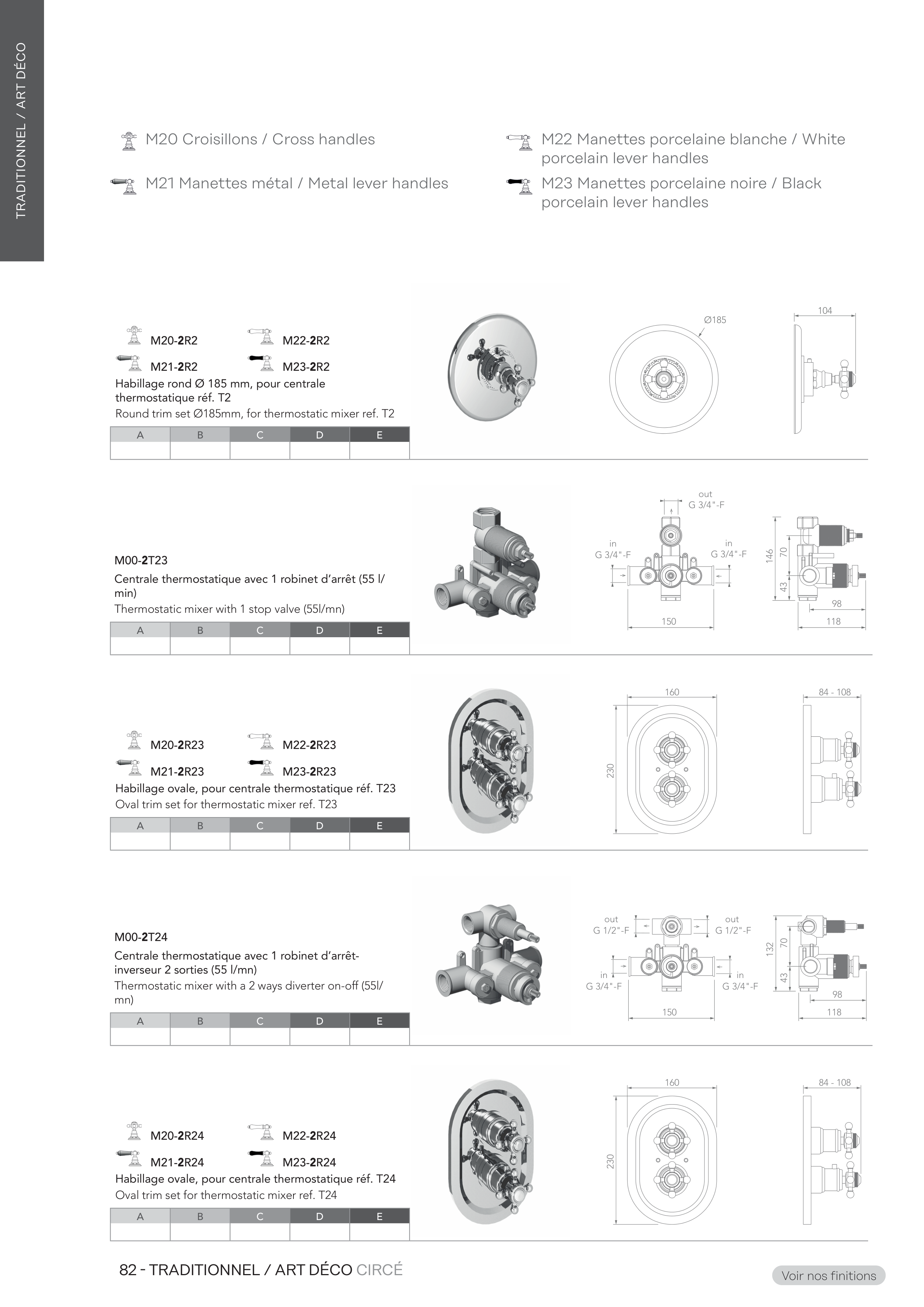 TRADITIONNEL / ART DÉCO

M20 Croisillons / Cross handles

M21 Manettes métal / Metal lever handles

M22 Manettes porcelaine blanche / White porcelain lever handles

M23 Manettes porcelaine noire / Black porcelain lever handles

M20-2R2 M22-2R2
M21-2R2 M23-2R2
Habillage rond Ø 185 mm, pour centrale thermostatique réf. T2
Round trim set Ø185mm, for thermostatic mixer ref. T2

| A | B | C | D | E |
|---|---|---|---|---|
| | | | | |

Ø185
104

M00-2T23
Centrale thermostatique avec 1 robinet d'arrêt (55 l/min)
Thermostatic mixer with 1 stop valve (55l/mn)

| A | B | C | D | E |
|---|---|---|---|---|
| | | | | |

out G 3/4"-F
in G 3/4"-F
in G 3/4"-F
150
146
70
43
98
118

M20-2R23 M22-2R23
M21-2R23 M23-2R23
Habillage ovale, pour centrale thermostatique réf. T23
Oval trim set for thermostatic mixer ref. T23

| A | B | C | D | E |
|---|---|---|---|---|
| | | | | |

160
230
84 - 108

M00-2T24
Centrale thermostatique avec 1 robinet d'arrêt-inverseur 2 sorties (55 l/mn)
Thermostatic mixer with a 2 ways diverter on-off (55l/mn)

| A | B | C | D | E |
|---|---|---|---|---|
| | | | | |

out G 1/2"-F
out G 1/2"-F
in G 3/4"-F
in G 3/4"-F
150
132
70
43
98
118

M20-2R24 M22-2R24
M21-2R24 M23-2R24
Habillage ovale, pour centrale thermostatique réf. T24
Oval trim set for thermostatic mixer ref. T24

| A | B | C | D | E |
|---|---|---|---|---|
| | | | | |

160
230
84 - 108

82 - TRADITIONNEL / ART DÉCO CIRCÉ

Voir nos finitions