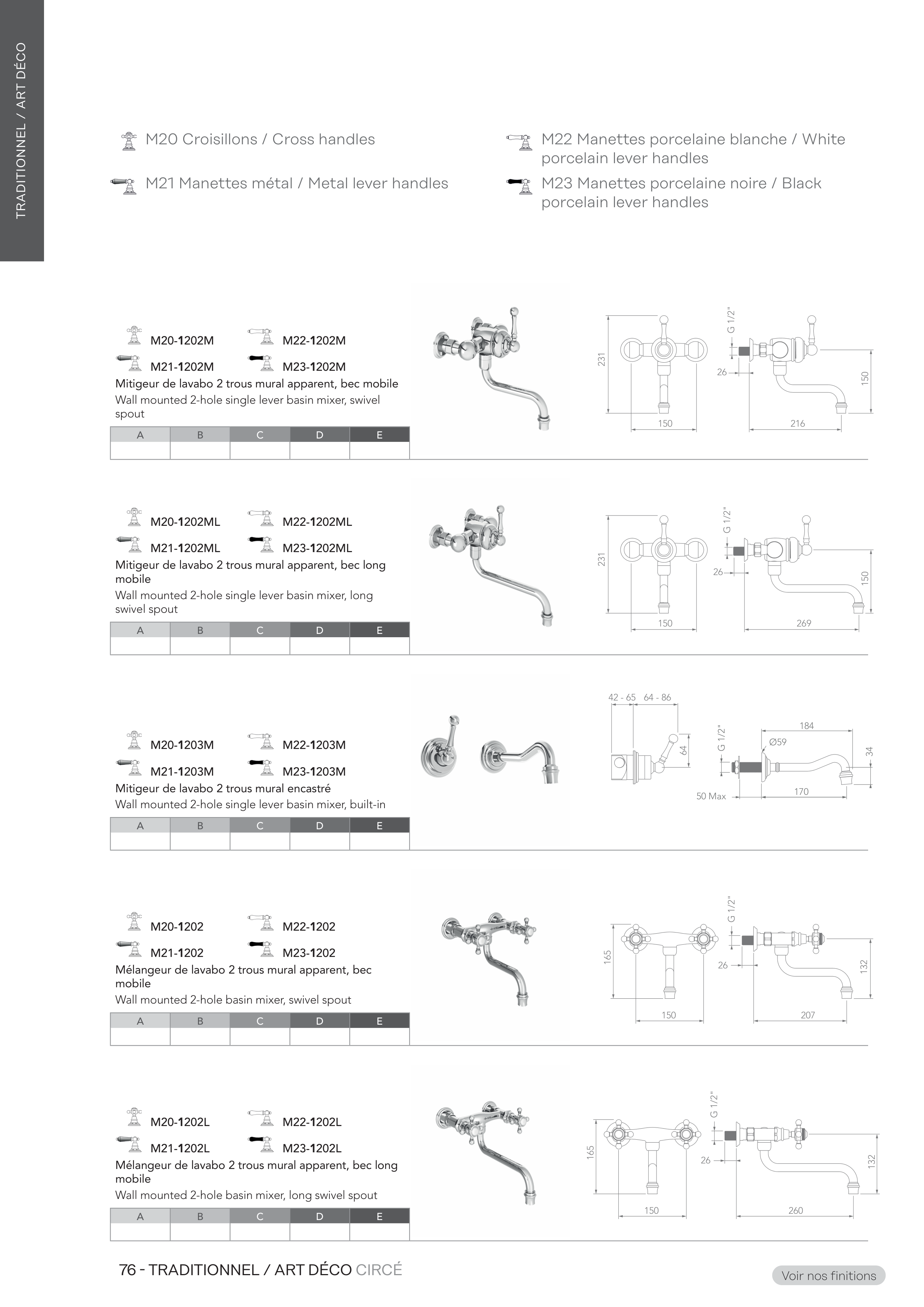 TRADITIONNEL / ART DÉCO

M20 Croisillons / Cross handles

M21 Manettes métal / Metal lever handles

M22 Manettes porcelaine blanche / White porcelain lever handles

M23 Manettes porcelaine noire / Black porcelain lever handles

M20-1202M M22-1202M
M21-1202M M23-1202M
Mitigeur de lavabo 2 trous mural apparent, bec mobile
Wall mounted 2-hole single lever basin mixer, swivel spout

| A | B | C | D | E |
|---|---|---|---|---|
| | | | | |

231
150
G 1/2"
26
150
216

M20-1202ML M22-1202ML
M21-1202ML M23-1202ML
Mitigeur de lavabo 2 trous mural apparent, bec long mobile
Wall mounted 2-hole single lever basin mixer, long swivel spout

| A | B | C | D | E |
|---|---|---|---|---|
| | | | | |

231
150
G 1/2"
26
150
269

M20-1203M M22-1203M
M21-1203M M23-1203M
Mitigeur de lavabo 2 trous mural encastré
Wall mounted 2-hole single lever basin mixer, built-in

| A | B | C | D | E |
|---|---|---|---|---|
| | | | | |

42 - 65
64 - 86
64
G 1/2"
184
Ø59
34
50 Max
170

M20-1202 M22-1202
M21-1202 M23-1202
Mélangeur de lavabo 2 trous mural apparent, bec mobile
Wall mounted 2-hole basin mixer, swivel spout

| A | B | C | D | E |
|---|---|---|---|---|
| | | | | |

165
150
G 1/2"
26
132
207

M20-1202L M22-1202L
M21-1202L M23-1202L
Mélangeur de lavabo 2 trous mural apparent, bec long mobile
Wall mounted 2-hole basin mixer, long swivel spout

| A | B | C | D | E |
|---|---|---|---|---|
| | | | | |

165
150
G 1/2"
26
132
260

76 - TRADITIONNEL / ART DÉCO CIRCÉ

Voir nos finitions