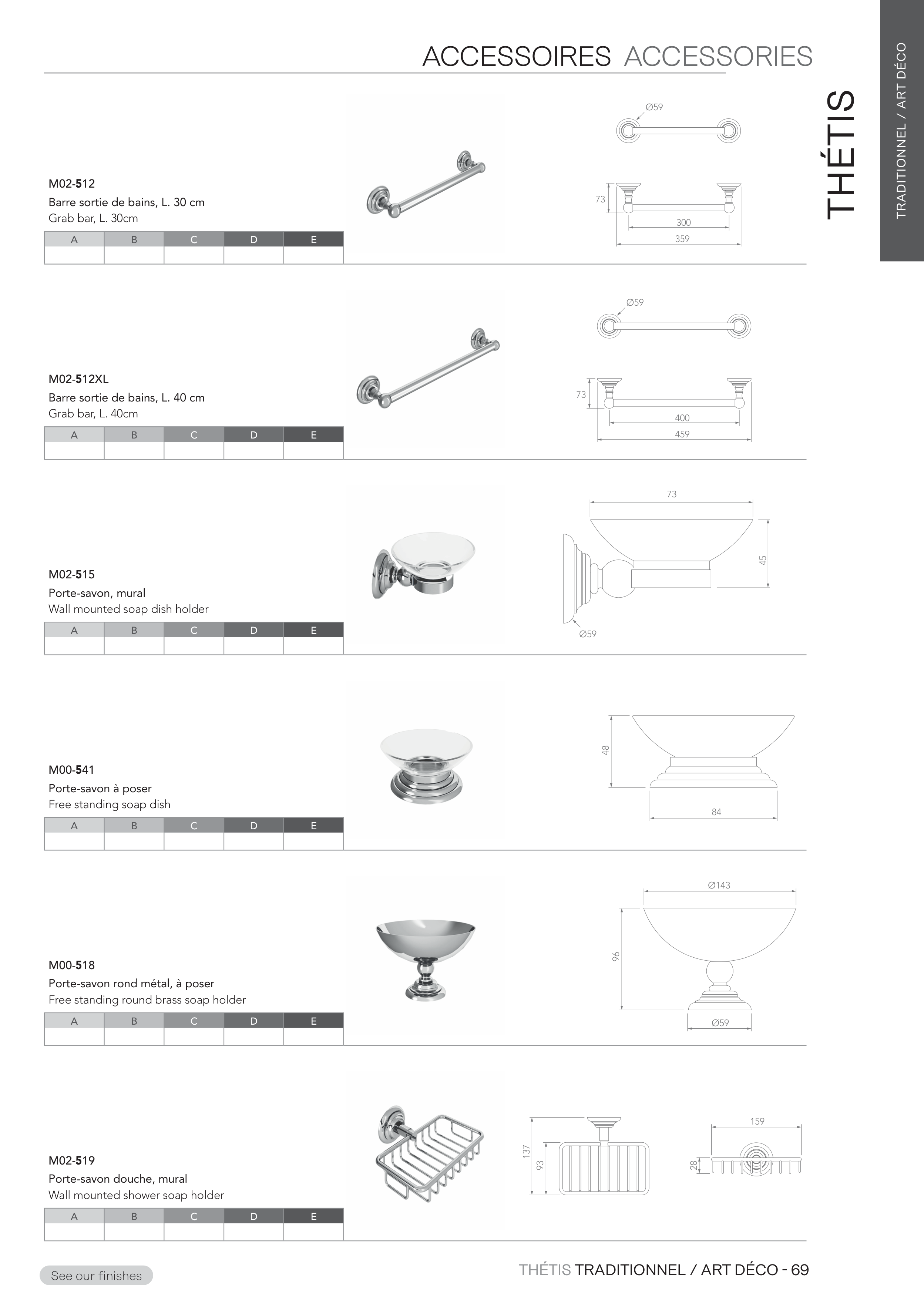 ACCESSOIRES ACCESSORIES

THÉTIS

TRADITIONNEL / ART DÉCO

M02-512
Barre sortie de bains, L. 30 cm
Grab bar, L. 30cm

| A | B | C | D | E |
|---|---|---|---|---|
| | | | | |

Ø59
73
300
359

M02-512XL
Barre sortie de bains, L. 40 cm
Grab bar, L. 40cm

| A | B | C | D | E |
|---|---|---|---|---|
| | | | | |

Ø59
73
400
459

M02-515
Porte-savon, mural
Wall mounted soap dish holder

| A | B | C | D | E |
|---|---|---|---|---|
| | | | | |

73
45
Ø59

M00-541
Porte-savon à poser
Free standing soap dish

| A | B | C | D | E |
|---|---|---|---|---|
| | | | | |

48
84

M00-518
Porte-savon rond métal, à poser
Free standing round brass soap holder

| A | B | C | D | E |
|---|---|---|---|---|
| | | | | |

Ø143
96
Ø59

M02-519
Porte-savon douche, mural
Wall mounted shower soap holder

| A | B | C | D | E |
|---|---|---|---|---|
| | | | | |

137
93
159
28

See our finishes

THÉTIS TRADITIONNEL / ART DÉCO - 69