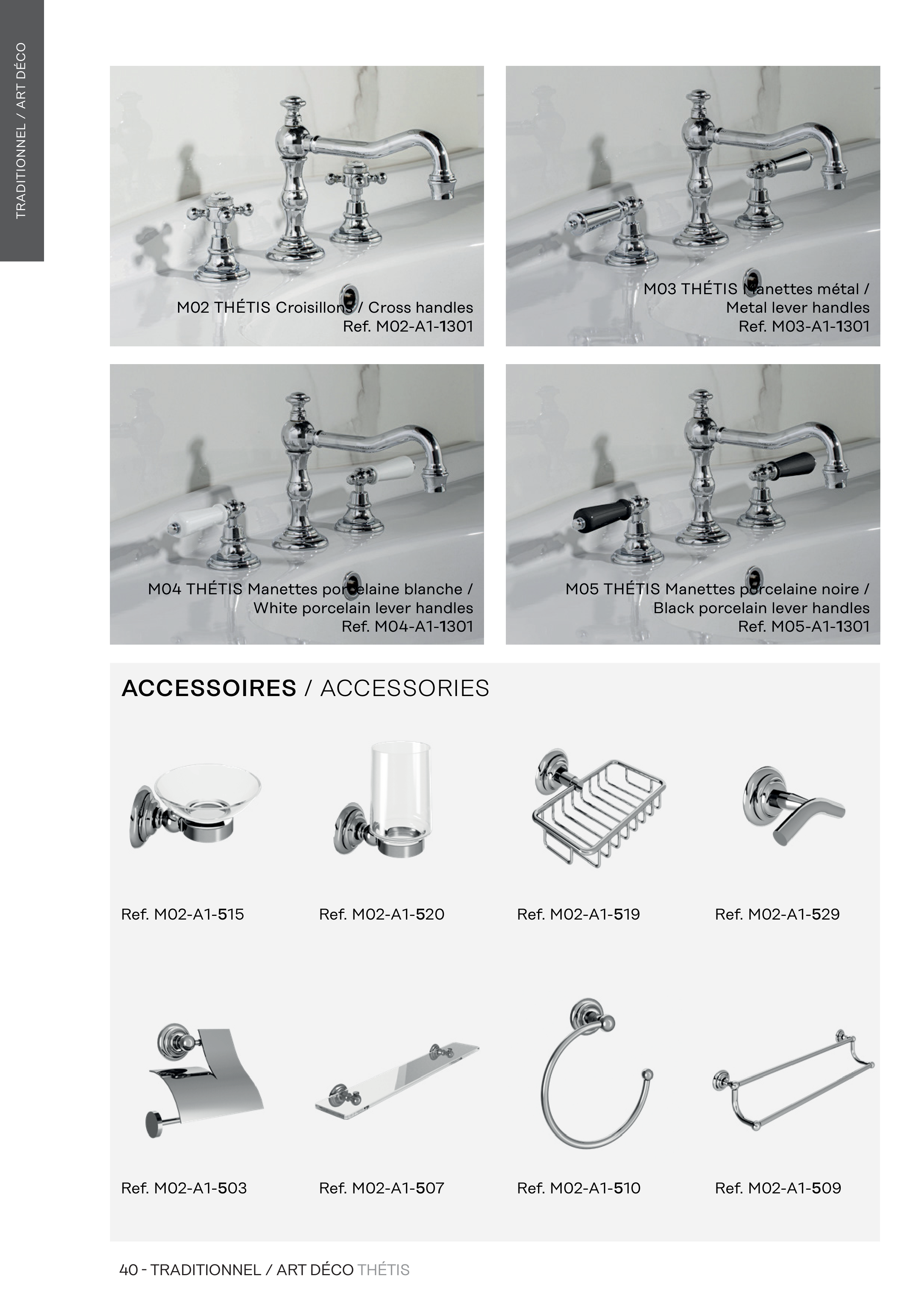 TRADITIONNEL / ART DÉCO

M02 THÉTIS Croisillons / Cross handles
Ref. M02-A1-1301

M03 THÉTIS Manettes métal / Metal lever handles
Ref. M03-A1-1301

M04 THÉTIS Manettes porcelaine blanche / White porcelain lever handles
Ref. M04-A1-1301

M05 THÉTIS Manettes porcelaine noire / Black porcelain lever handles
Ref. M05-A1-1301

ACCESSOIRES / ACCESSORIES

Ref. M02-A1-515

Ref. M02-A1-520

Ref. M02-A1-519

Ref. M02-A1-529

Ref. M02-A1-503

Ref. M02-A1-507

Ref. M02-A1-510

Ref. M02-A1-509

40 - TRADITIONNEL / ART DÉCO THÉTIS