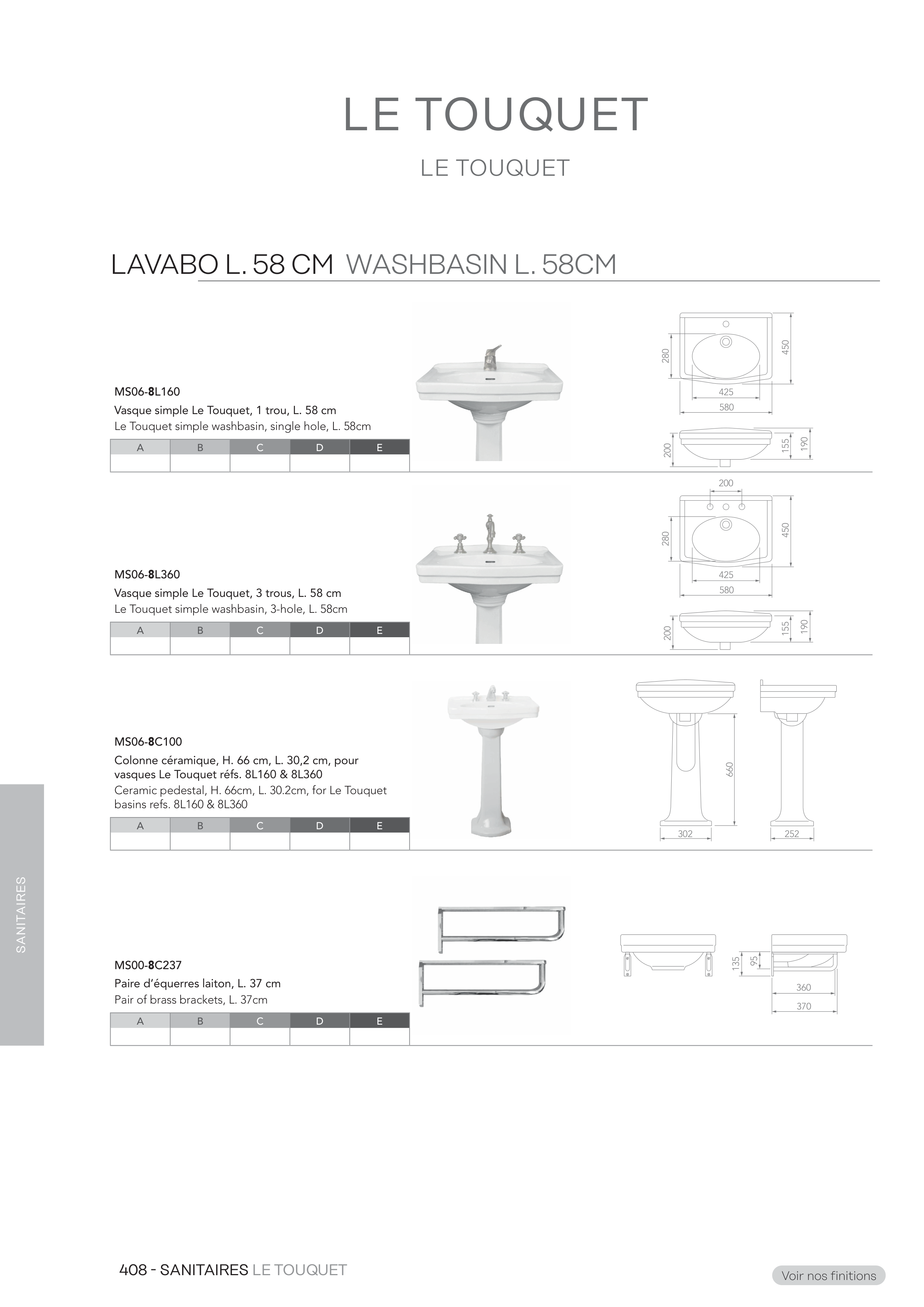 LE TOUQUET

LE TOUQUET

LAVABO L. 58 CM WASHBASIN L. 58CM

MS06-8L160
Vasque simple Le Touquet, 1 trou, L. 58 cm
Le Touquet simple washbasin, single hole, L. 58cm

| A | B | C | D | E |
|---|---|---|---|---|
| | | | | |

280
450
425
580
200
155
190

MS06-8L360
Vasque simple Le Touquet, 3 trous, L. 58 cm
Le Touquet simple washbasin, 3-hole, L. 58cm

| A | B | C | D | E |
|---|---|---|---|---|
| | | | | |

200
280
450
425
580
200
155
190

MS06-8C100
Colonne céramique, H. 66 cm, L. 30,2 cm, pour vasques Le Touquet réfs. 8L160 & 8L360
Ceramic pedestal, H. 66cm, L. 30.2cm, for Le Touquet basins refs. 8L160 & 8L360

| A | B | C | D | E |
|---|---|---|---|---|
| | | | | |

660
302
252

MS00-8C237
Paire d'équerres laiton, L. 37 cm
Pair of brass brackets, L. 37cm

| A | B | C | D | E |
|---|---|---|---|---|
| | | | | |

135
95
360
370

SANITAIRES

408 - SANITAIRES LE TOUQUET

Voir nos finitions