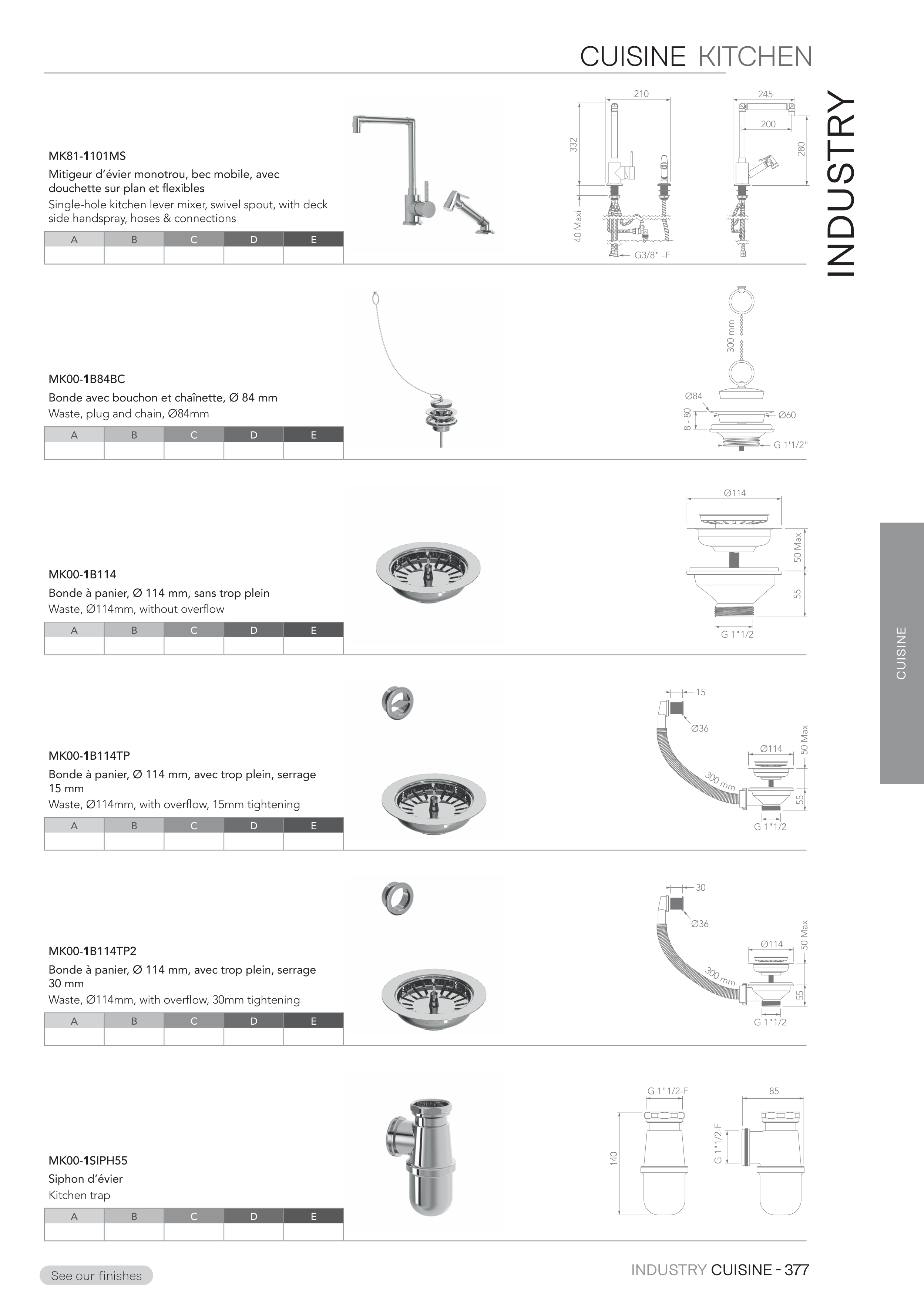 CUISINE KITCHEN

INDUSTRY

MK81-1101MS
Mitigeur d'évier monotrou, bec mobile, avec douchette sur plan et flexibles
Single-hole kitchen lever mixer, swivel spout, with deck side handspray, hoses & connections

| A | B | C | D | E |
|---|---|---|---|---|
| | | | | |

210
332
40 Maxi
G3/8" -F
245
200
280

MK00-1B84BC
Bonde avec bouchon et chaînette, Ø 84 mm
Waste, plug and chain, Ø84mm

| A | B | C | D | E |
|---|---|---|---|---|
| | | | | |

300 mm
Ø84
8 - 80
Ø60
G 1'1/2"

MK00-1B114
Bonde à panier, Ø 114 mm, sans trop plein
Waste, Ø114mm, without overflow

| A | B | C | D | E |
|---|---|---|---|---|
| | | | | |

Ø114
50 Max
55
G 1"1/2

CUISINE

MK00-1B114TP
Bonde à panier, Ø 114 mm, avec trop plein, serrage 15 mm
Waste, Ø114mm, with overflow, 15mm tightening

| A | B | C | D | E |
|---|---|---|---|---|
| | | | | |

15
Ø36
Ø114
50 Max
300 mm
55
G 1"1/2

MK00-1B114TP2
Bonde à panier, Ø 114 mm, avec trop plein, serrage 30 mm
Waste, Ø114mm, with overflow, 30mm tightening

| A | B | C | D | E |
|---|---|---|---|---|
| | | | | |

30
Ø36
Ø114
50 Max
300 mm
55
G 1"1/2

MK00-1SIPH55
Siphon d'évier
Kitchen trap

| A | B | C | D | E |
|---|---|---|---|---|
| | | | | |

G 1"1/2-F
140
85
G 1"1/2-F

See our finishes

INDUSTRY CUISINE - 377