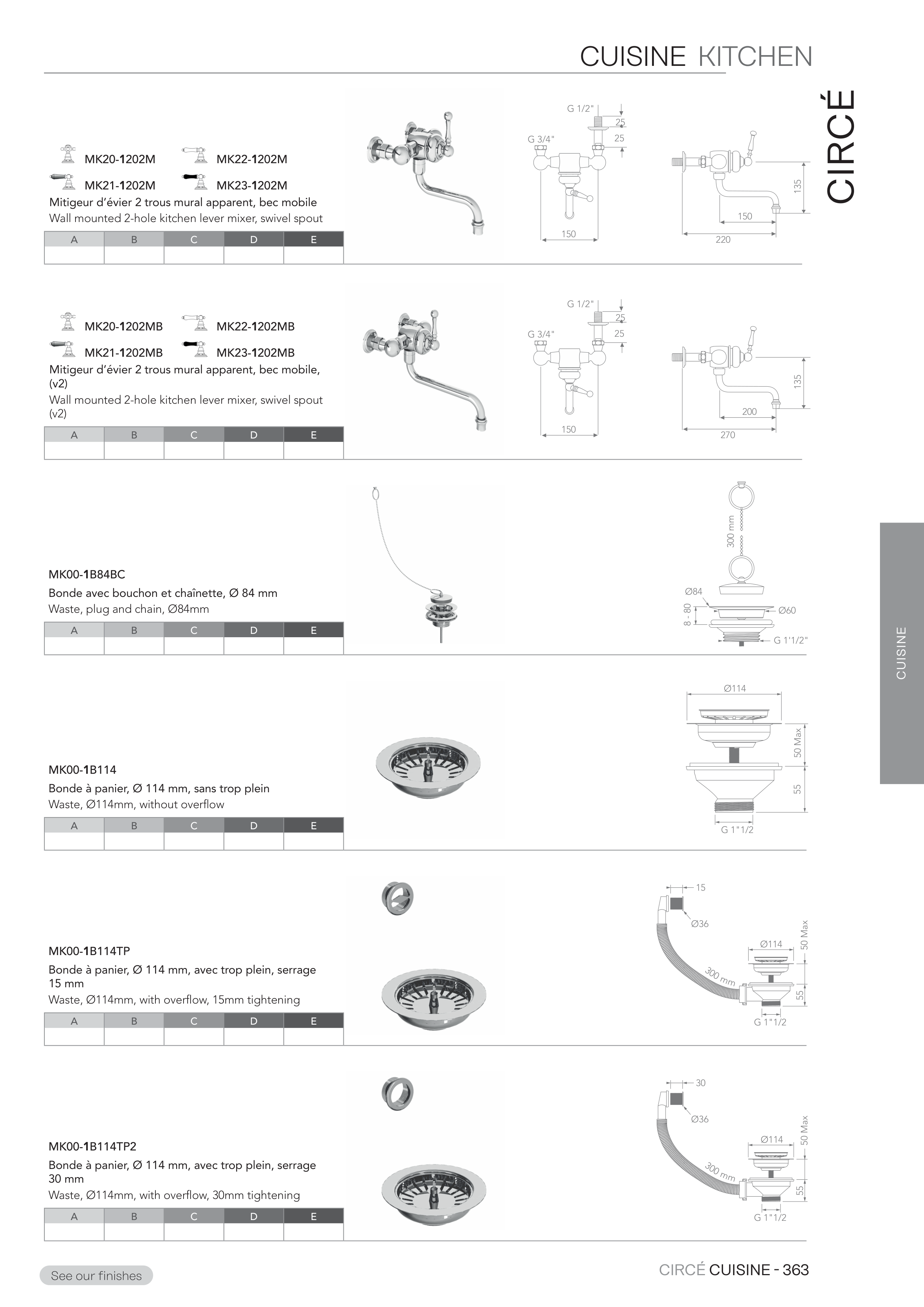 CUISINE KITCHEN

CIRCÉ

MK20-1202M MK22-1202M
MK21-1202M MK23-1202M
Mitigeur d'évier 2 trous mural apparent, bec mobile
Wall mounted 2-hole kitchen lever mixer, swivel spout

| A | B | C | D | E |
|---|---|---|---|---|
| | | | | |

G 1/2" 25 25 G 3/4" 150 135 150 220

MK20-1202MB MK22-1202MB
MK21-1202MB MK23-1202MB
Mitigeur d'évier 2 trous mural apparent, bec mobile, (v2)
Wall mounted 2-hole kitchen lever mixer, swivel spout (v2)

| A | B | C | D | E |
|---|---|---|---|---|
| | | | | |

G 1/2" 25 25 G 3/4" 150 135 200 270

MK00-1B84BC
Bonde avec bouchon et chaînette, Ø 84 mm
Waste, plug and chain, Ø84mm

| A | B | C | D | E |
|---|---|---|---|---|
| | | | | |

300 mm Ø84 8 - 80 Ø60 G 1'1/2"

CUISINE

MK00-1B114
Bonde à panier, Ø 114 mm, sans trop plein
Waste, Ø114mm, without overflow

| A | B | C | D | E |
|---|---|---|---|---|
| | | | | |

Ø114 50 Max 55 G 1"1/2

MK00-1B114TP
Bonde à panier, Ø 114 mm, avec trop plein, serrage 15 mm
Waste, Ø114mm, with overflow, 15mm tightening

| A | B | C | D | E |
|---|---|---|---|---|
| | | | | |

15 Ø36 Ø114 50 Max 300 mm 55 G 1"1/2

MK00-1B114TP2
Bonde à panier, Ø 114 mm, avec trop plein, serrage 30 mm
Waste, Ø114mm, with overflow, 30mm tightening

| A | B | C | D | E |
|---|---|---|---|---|
| | | | | |

30 Ø36 Ø114 50 Max 300 mm 55 G 1"1/2

See our finishes

CIRCÉ CUISINE - 363