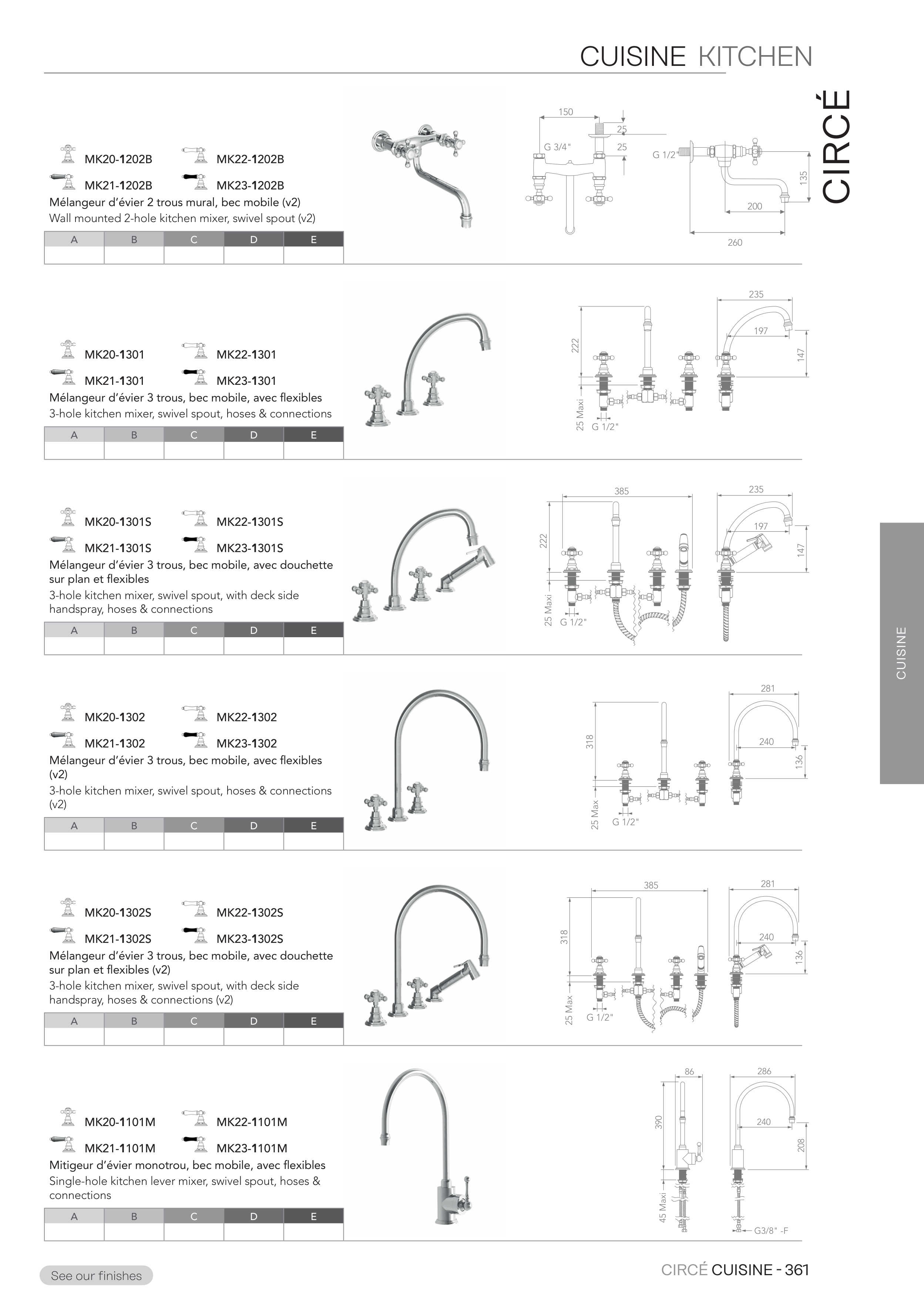 CUISINE KITCHEN

CIRCÉ

MK20-1202B MK22-1202B
MK21-1202B MK23-1202B
Mélangeur d'évier 2 trous mural, bec mobile (v2)
Wall mounted 2-hole kitchen mixer, swivel spout (v2)

| A | B | C | D | E |
|---|---|---|---|---|
| | | | | |

150
25
25
G 3/4"
G 1/2"
135
200
260

MK20-1301 MK22-1301
MK21-1301 MK23-1301
Mélangeur d'évier 3 trous, bec mobile, avec flexibles
3-hole kitchen mixer, swivel spout, hoses & connections

| A | B | C | D | E |
|---|---|---|---|---|
| | | | | |

222
25 Maxi
G 1/2"
235
197
147

MK20-1301S MK22-1301S
MK21-1301S MK23-1301S
Mélangeur d'évier 3 trous, bec mobile, avec douchette sur plan et flexibles
3-hole kitchen mixer, swivel spout, with deck side handspray, hoses & connections

| A | B | C | D | E |
|---|---|---|---|---|
| | | | | |

385
222
25 Maxi
G 1/2"
235
197
147

CUISINE

MK20-1302 MK22-1302
MK21-1302 MK23-1302
Mélangeur d'évier 3 trous, bec mobile, avec flexibles (v2)
3-hole kitchen mixer, swivel spout, hoses & connections (v2)

| A | B | C | D | E |
|---|---|---|---|---|
| | | | | |

318
25 Max
G 1/2"
281
240
136

MK20-1302S MK22-1302S
MK21-1302S MK23-1302S
Mélangeur d'évier 3 trous, bec mobile, avec douchette sur plan et flexibles (v2)
3-hole kitchen mixer, swivel spout, with deck side handspray, hoses & connections (v2)

| A | B | C | D | E |
|---|---|---|---|---|
| | | | | |

385
318
25 Max
G 1/2"
281
240
136

MK20-1101M MK22-1101M
MK21-1101M MK23-1101M
Mitigeur d'évier monotrou, bec mobile, avec flexibles
Single-hole kitchen lever mixer, swivel spout, hoses & connections

| A | B | C | D | E |
|---|---|---|---|---|
| | | | | |

86
390
45 Maxi
286
240
208
G3/8" -F

See our finishes

CIRCÉ CUISINE - 361