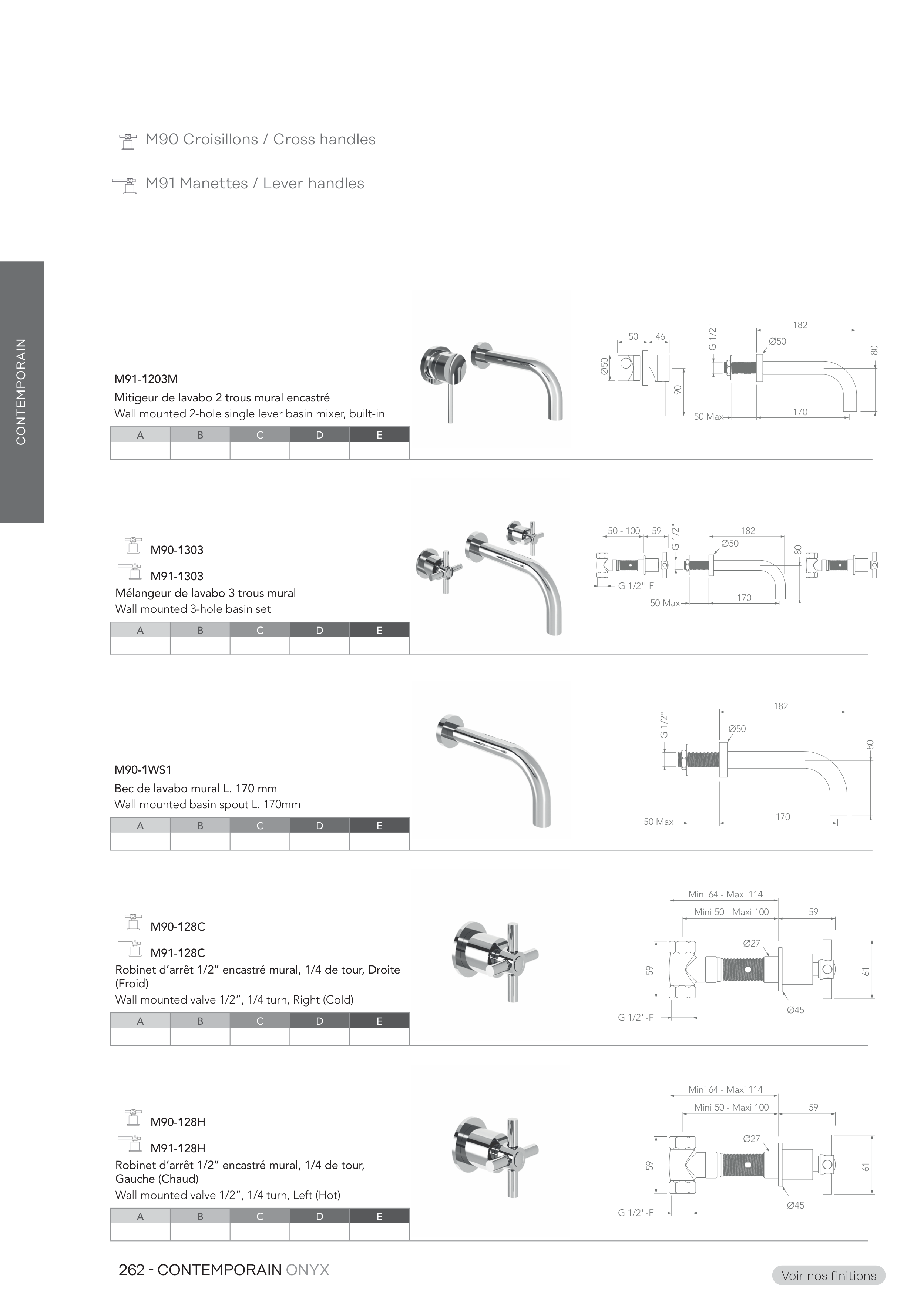 M90 Croisillons / Cross handles

M91 Manettes / Lever handles

CONTEMPORAIN

M91-1203M
Mitigeur de lavabo 2 trous mural encastré
Wall mounted 2-hole single lever basin mixer, built-in

| A | B | C | D | E |
|---|---|---|---|---|
| | | | | |

50 46 Ø50 90 G 1/2" 182 Ø50 80 50 Max 170

M90-1303
M91-1303
Mélangeur de lavabo 3 trous mural
Wall mounted 3-hole basin set

| A | B | C | D | E |
|---|---|---|---|---|
| | | | | |

50 - 100 59 G 1/2" 182 Ø50 80 G 1/2"-F 50 Max 170

M90-1WS1
Bec de lavabo mural L. 170 mm
Wall mounted basin spout L. 170mm

| A | B | C | D | E |
|---|---|---|---|---|
| | | | | |

G 1/2" 182 Ø50 80 50 Max 170

M90-128C
M91-128C
Robinet d'arrêt 1/2" encastré mural, 1/4 de tour, Droite (Froid)
Wall mounted valve 1/2", 1/4 turn, Right (Cold)

| A | B | C | D | E |
|---|---|---|---|---|
| | | | | |

Mini 64 - Maxi 114 Mini 50 - Maxi 100 59 Ø27 59 61 Ø45 G 1/2"-F

M90-128H
M91-128H
Robinet d'arrêt 1/2" encastré mural, 1/4 de tour, Gauche (Chaud)
Wall mounted valve 1/2", 1/4 turn, Left (Hot)

| A | B | C | D | E |
|---|---|---|---|---|
| | | | | |

Mini 64 - Maxi 114 Mini 50 - Maxi 100 59 Ø27 59 61 Ø45 G 1/2"-F

262 - CONTEMPORAIN ONYX

Voir nos finitions