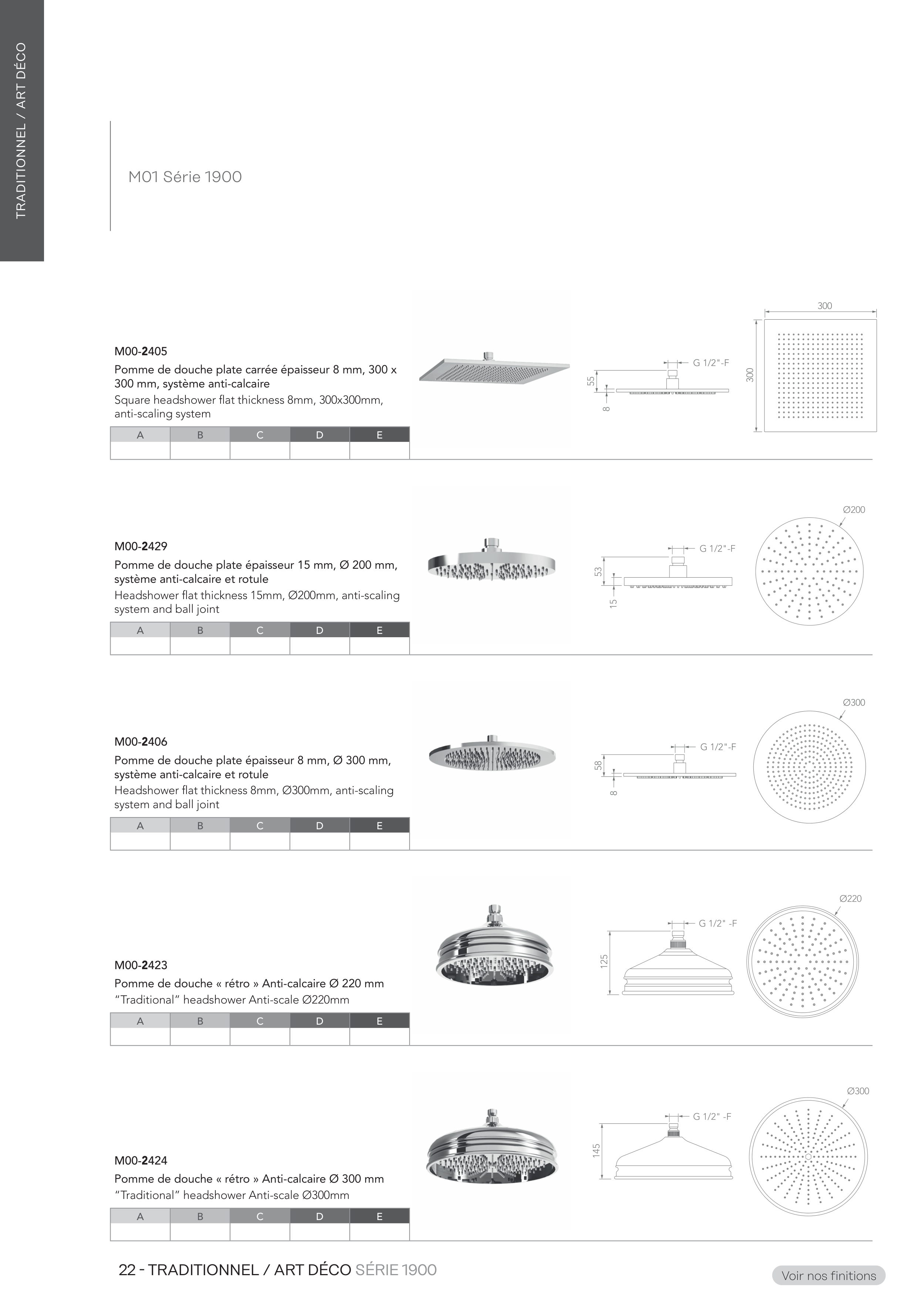 TRADITIONNEL / ART DÉCO

M01 Série 1900

M00-2405

Pomme de douche plate carrée épaisseur 8 mm, 300 x 300 mm, système anti-calcaire

Square headshower flat thickness 8mm, 300x300mm, anti-scaling system

| A | B | C | D | E |
|---|---|---|---|---|
| | | | | |

G 1/2"-F
55
8
300
300

M00-2429

Pomme de douche plate épaisseur 15 mm, Ø 200 mm, système anti-calcaire et rotule

Headshower flat thickness 15mm, Ø200mm, anti-scaling system and ball joint

| A | B | C | D | E |
|---|---|---|---|---|
| | | | | |

G 1/2"-F
53
15
Ø200

M00-2406

Pomme de douche plate épaisseur 8 mm, Ø 300 mm, système anti-calcaire et rotule

Headshower flat thickness 8mm, Ø300mm, anti-scaling system and ball joint

| A | B | C | D | E |
|---|---|---|---|---|
| | | | | |

G 1/2"-F
58
8
Ø300

M00-2423

Pomme de douche « rétro » Anti-calcaire Ø 220 mm

“Traditional” headshower Anti-scale Ø220mm

| A | B | C | D | E |
|---|---|---|---|---|
| | | | | |

G 1/2" -F
125
Ø220

M00-2424

Pomme de douche « rétro » Anti-calcaire Ø 300 mm

“Traditional” headshower Anti-scale Ø300mm

| A | B | C | D | E |
|---|---|---|---|---|
| | | | | |

G 1/2" -F
145
Ø300

22 - TRADITIONNEL / ART DÉCO SÉRIE 1900

Voir nos finitions