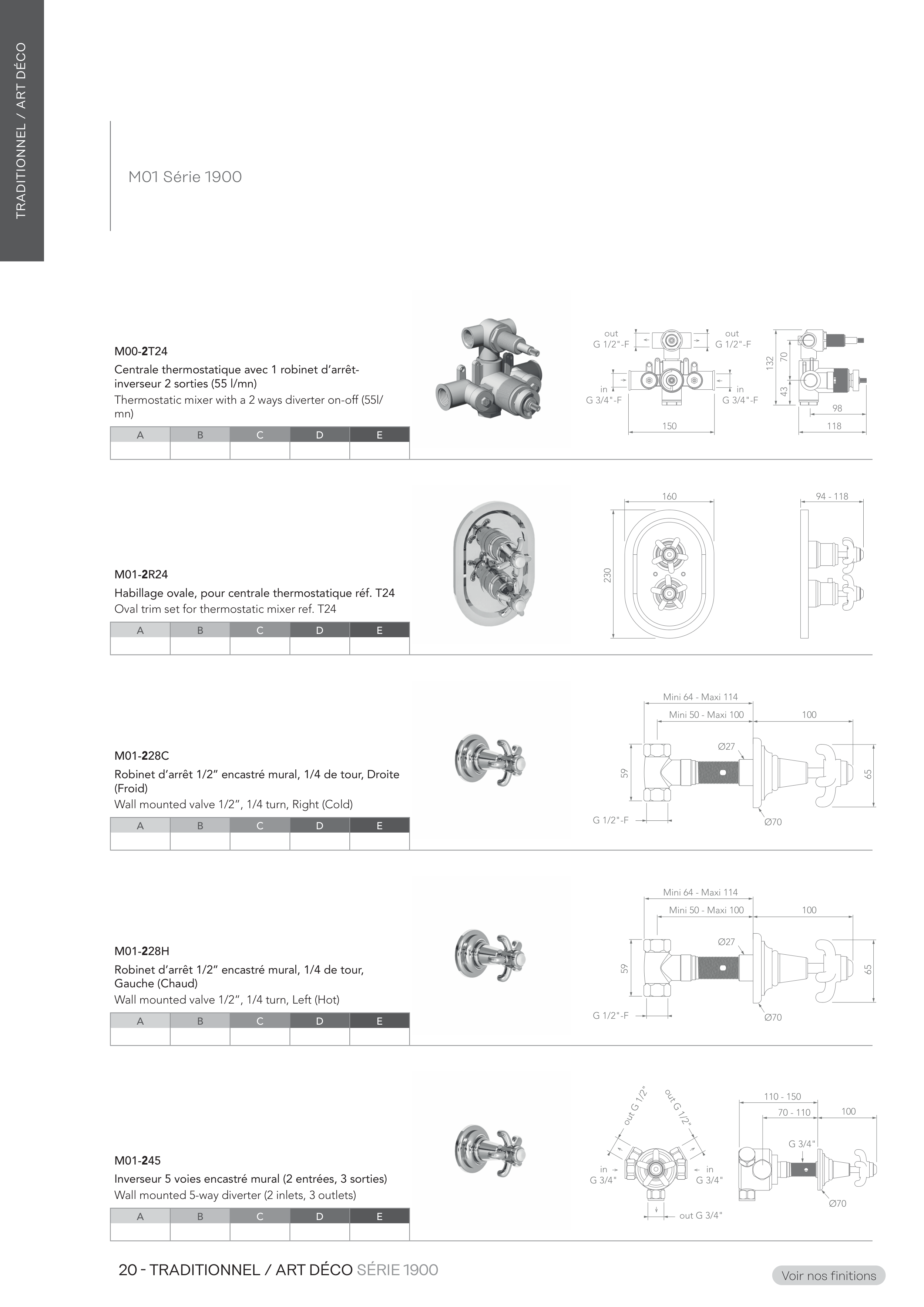 TRADITIONNEL / ART DÉCO

M01 Série 1900

M00-2T24
Centrale thermostatique avec 1 robinet d'arrêt-inverseur 2 sorties (55 l/mn)
Thermostatic mixer with a 2 ways diverter on-off (55l/mn)

| A | B | C | D | E |
|---|---|---|---|---|
| | | | | |

out G 1/2"-F
out G 1/2"-F
in G 3/4"-F
in G 3/4"-F
150
132
70
43
98
118

M01-2R24
Habillage ovale, pour centrale thermostatique réf. T24
Oval trim set for thermostatic mixer ref. T24

| A | B | C | D | E |
|---|---|---|---|---|
| | | | | |

160
230
94 - 118

M01-228C
Robinet d'arrêt 1/2" encastré mural, 1/4 de tour, Droite (Froid)
Wall mounted valve 1/2", 1/4 turn, Right (Cold)

| A | B | C | D | E |
|---|---|---|---|---|
| | | | | |

Mini 64 - Maxi 114
Mini 50 - Maxi 100
100
Ø27
59
65
G 1/2"-F
Ø70

M01-228H
Robinet d'arrêt 1/2" encastré mural, 1/4 de tour, Gauche (Chaud)
Wall mounted valve 1/2", 1/4 turn, Left (Hot)

| A | B | C | D | E |
|---|---|---|---|---|
| | | | | |

Mini 64 - Maxi 114
Mini 50 - Maxi 100
100
Ø27
59
65
G 1/2"-F
Ø70

M01-245
Inverseur 5 voies encastré mural (2 entrées, 3 sorties)
Wall mounted 5-way diverter (2 inlets, 3 outlets)

| A | B | C | D | E |
|---|---|---|---|---|
| | | | | |

out G 1/2"
out G 1/2"
in G 3/4"
in G 3/4"
out G 3/4"
110 - 150
70 - 110
100
G 3/4"
Ø70

20 - TRADITIONNEL / ART DÉCO SÉRIE 1900

Voir nos finitions