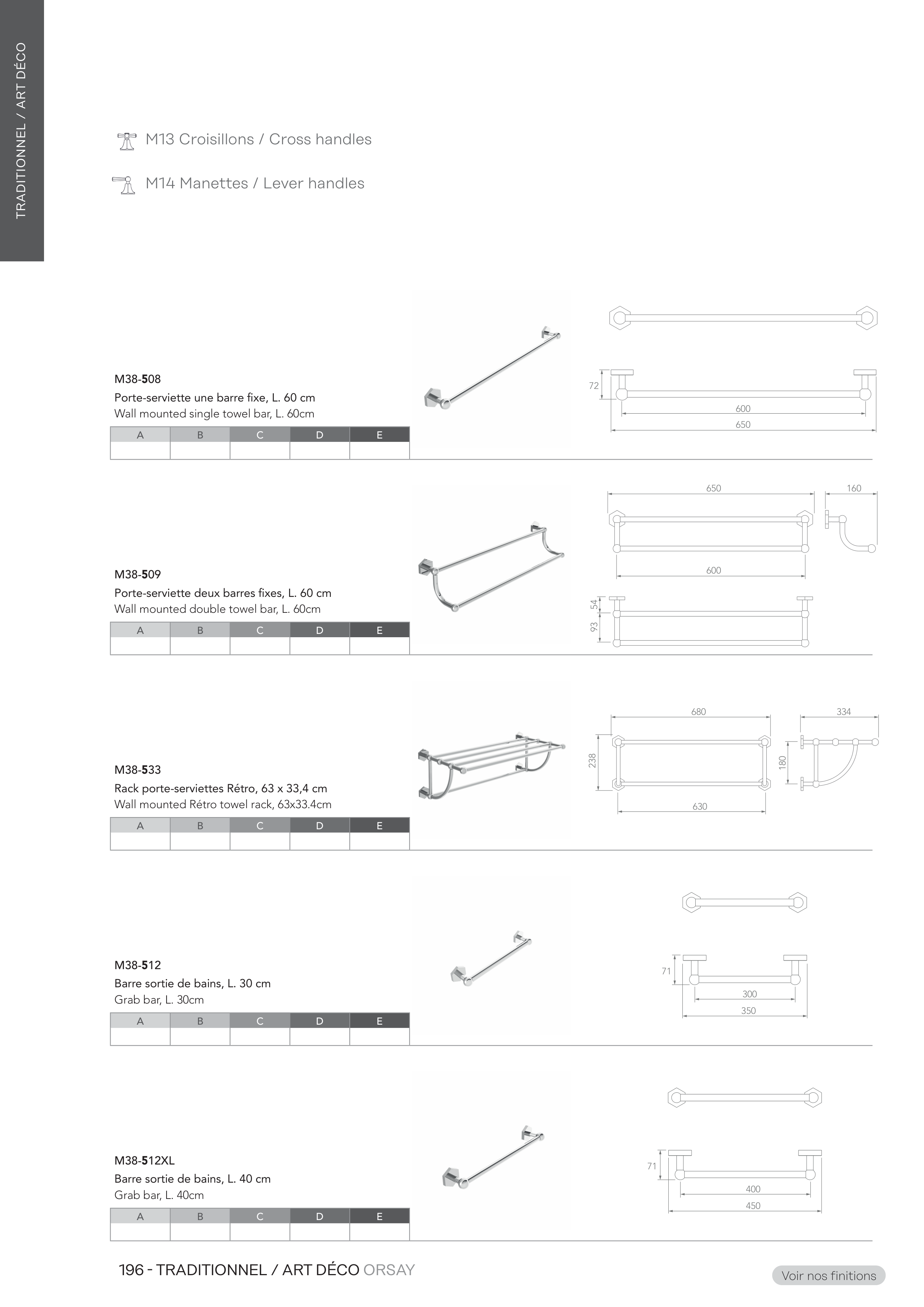 TRADITIONNEL / ART DÉCO

M13 Croisillons / Cross handles

M14 Manettes / Lever handles

M38-508
Porte-serviette une barre fixe, L. 60 cm
Wall mounted single towel bar, L. 60cm

| A | B | C | D | E |
|---|---|---|---|---|
| | | | | |

72
600
650

M38-509
Porte-serviette deux barres fixes, L. 60 cm
Wall mounted double towel bar, L. 60cm

| A | B | C | D | E |
|---|---|---|---|---|
| | | | | |

650
160
600
54
93

M38-533
Rack porte-serviettes Rétro, 63 x 33,4 cm
Wall mounted Rétro towel rack, 63x33.4cm

| A | B | C | D | E |
|---|---|---|---|---|
| | | | | |

680
334
238
180
630

M38-512
Barre sortie de bains, L. 30 cm
Grab bar, L. 30cm

| A | B | C | D | E |
|---|---|---|---|---|
| | | | | |

71
300
350

M38-512XL
Barre sortie de bains, L. 40 cm
Grab bar, L. 40cm

| A | B | C | D | E |
|---|---|---|---|---|
| | | | | |

71
400
450

196 - TRADITIONNEL / ART DÉCO ORSAY

Voir nos finitions