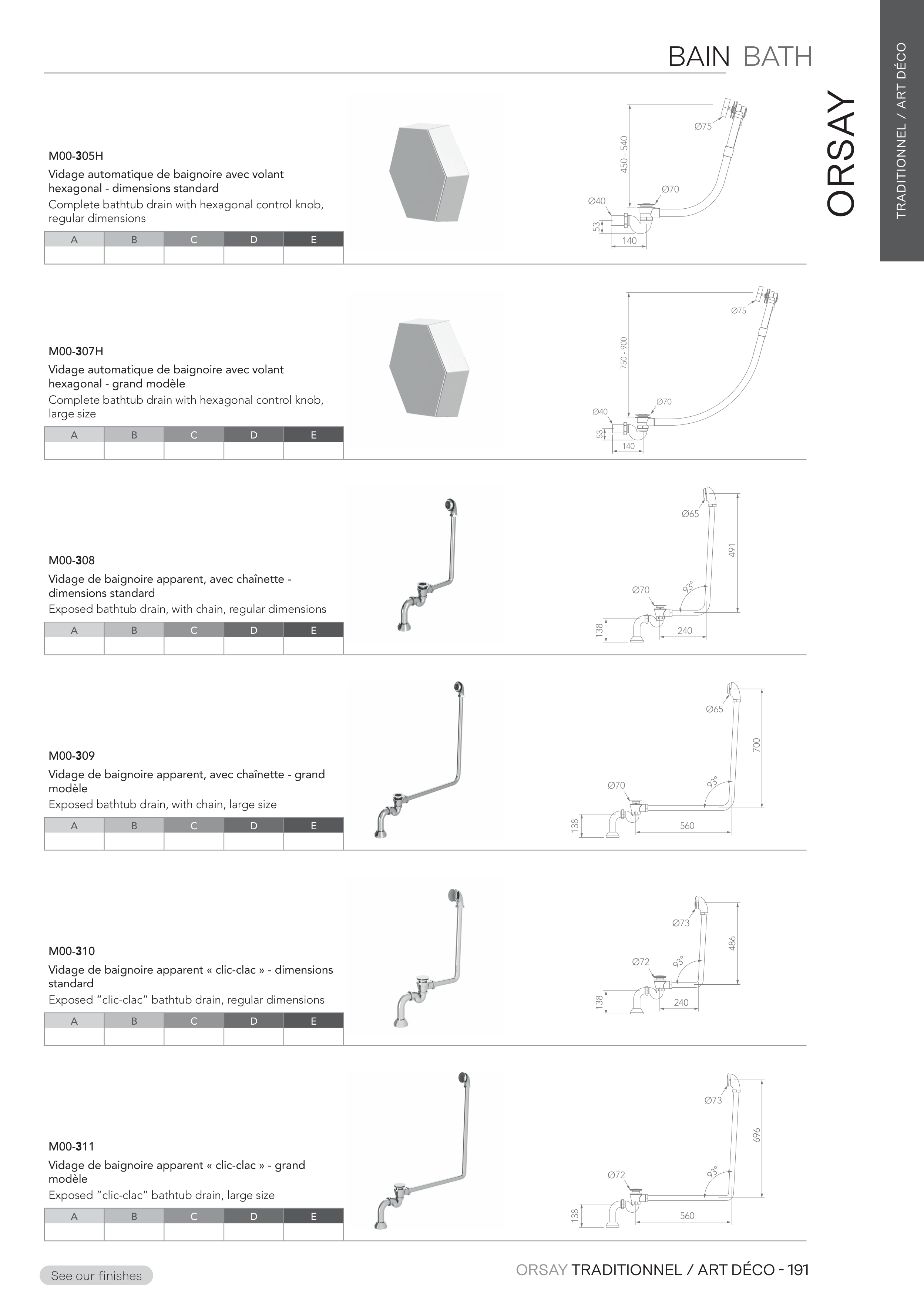 BAIN BATH

ORSAY

TRADITIONNEL / ART DÉCO

M00-305H
Vidage automatique de baignoire avec volant hexagonal - dimensions standard
Complete bathtub drain with hexagonal control knob, regular dimensions

| A | B | C | D | E |
|---|---|---|---|---|
| | | | | |

Ø75
450 - 540
Ø70
Ø40
53
140

M00-307H
Vidage automatique de baignoire avec volant hexagonal - grand modèle
Complete bathtub drain with hexagonal control knob, large size

| A | B | C | D | E |
|---|---|---|---|---|
| | | | | |

Ø75
750 - 900
Ø70
Ø40
53
140

M00-308
Vidage de baignoire apparent, avec chaînette - dimensions standard
Exposed bathtub drain, with chain, regular dimensions

| A | B | C | D | E |
|---|---|---|---|---|
| | | | | |

Ø65
491
Ø70
93°
138
240

M00-309
Vidage de baignoire apparent, avec chaînette - grand modèle
Exposed bathtub drain, with chain, large size

| A | B | C | D | E |
|---|---|---|---|---|
| | | | | |

Ø65
700
Ø70
93°
138
560

M00-310
Vidage de baignoire apparent « clic-clac » - dimensions standard
Exposed “clic-clac” bathtub drain, regular dimensions

| A | B | C | D | E |
|---|---|---|---|---|
| | | | | |

Ø73
486
Ø72
93°
138
240

M00-311
Vidage de baignoire apparent « clic-clac » - grand modèle
Exposed “clic-clac” bathtub drain, large size

| A | B | C | D | E |
|---|---|---|---|---|
| | | | | |

Ø73
696
Ø72
93°
138
560

See our finishes

ORSAY TRADITIONNEL / ART DÉCO - 191