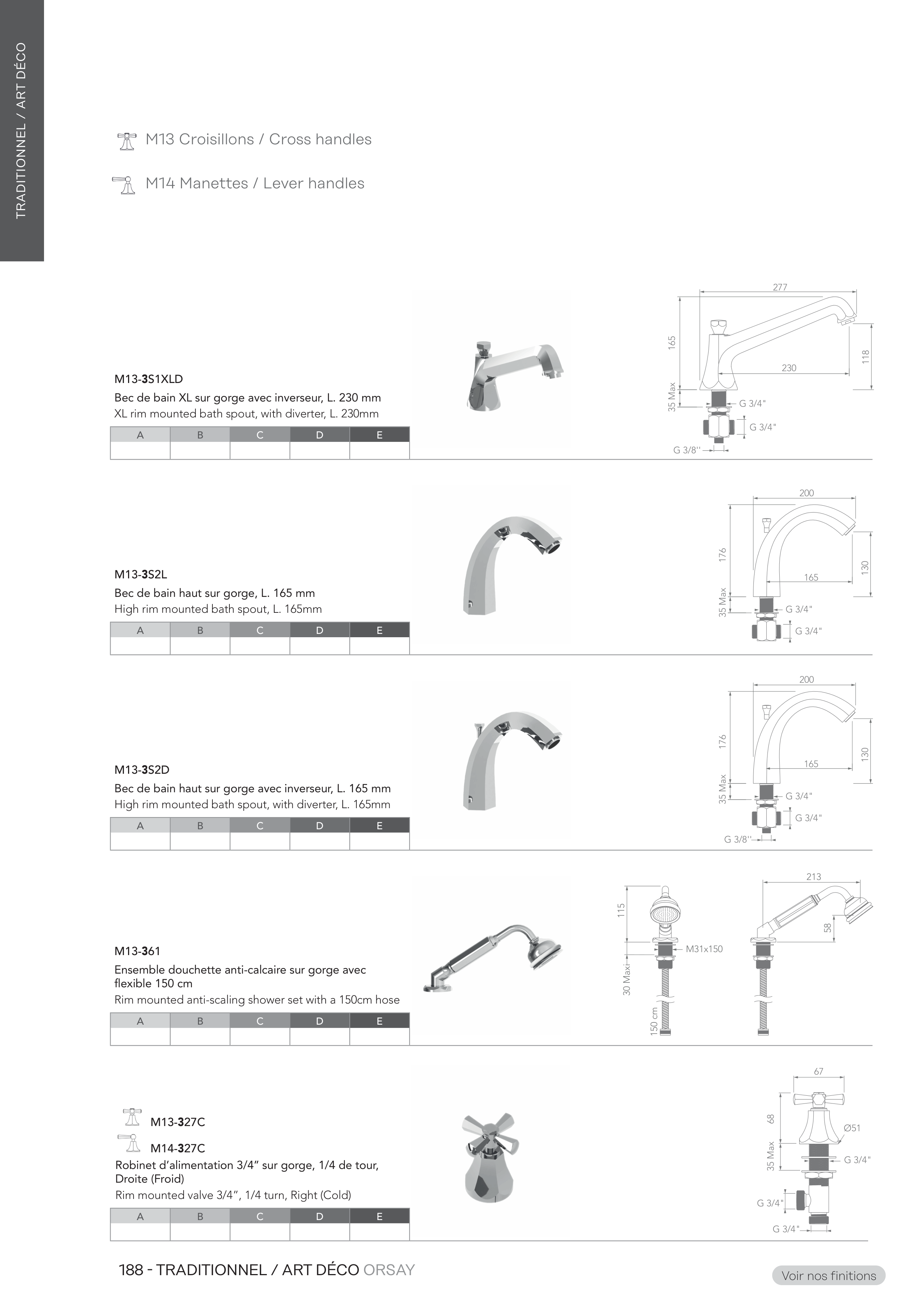 TRADITIONNEL / ART DÉCO

M13 Croisillons / Cross handles

M14 Manettes / Lever handles

M13-3S1XLD
Bec de bain XL sur gorge avec inverseur, L. 230 mm
XL rim mounted bath spout, with diverter, L. 230mm

| A | B | C | D | E |
|---|---|---|---|---|
| | | | | |

277
165
230
118
35 Max
G 3/4"
G 3/4"
G 3/8''

M13-3S2L
Bec de bain haut sur gorge, L. 165 mm
High rim mounted bath spout, L. 165mm

| A | B | C | D | E |
|---|---|---|---|---|
| | | | | |

200
176
165
130
35 Max
G 3/4"
G 3/4"

M13-3S2D
Bec de bain haut sur gorge avec inverseur, L. 165 mm
High rim mounted bath spout, with diverter, L. 165mm

| A | B | C | D | E |
|---|---|---|---|---|
| | | | | |

200
176
165
130
35 Max
G 3/4"
G 3/4"
G 3/8''

M13-361
Ensemble douchette anti-calcaire sur gorge avec flexible 150 cm
Rim mounted anti-scaling shower set with a 150cm hose

| A | B | C | D | E |
|---|---|---|---|---|
| | | | | |

115
M31x150
30 Maxi
150 cm
213
58

M13-327C
M14-327C
Robinet d'alimentation 3/4" sur gorge, 1/4 de tour, Droite (Froid)
Rim mounted valve 3/4", 1/4 turn, Right (Cold)

| A | B | C | D | E |
|---|---|---|---|---|
| | | | | |

67
68
Ø51
35 Max
G 3/4"
G 3/4"
G 3/4"

188 - TRADITIONNEL / ART DÉCO ORSAY

Voir nos finitions