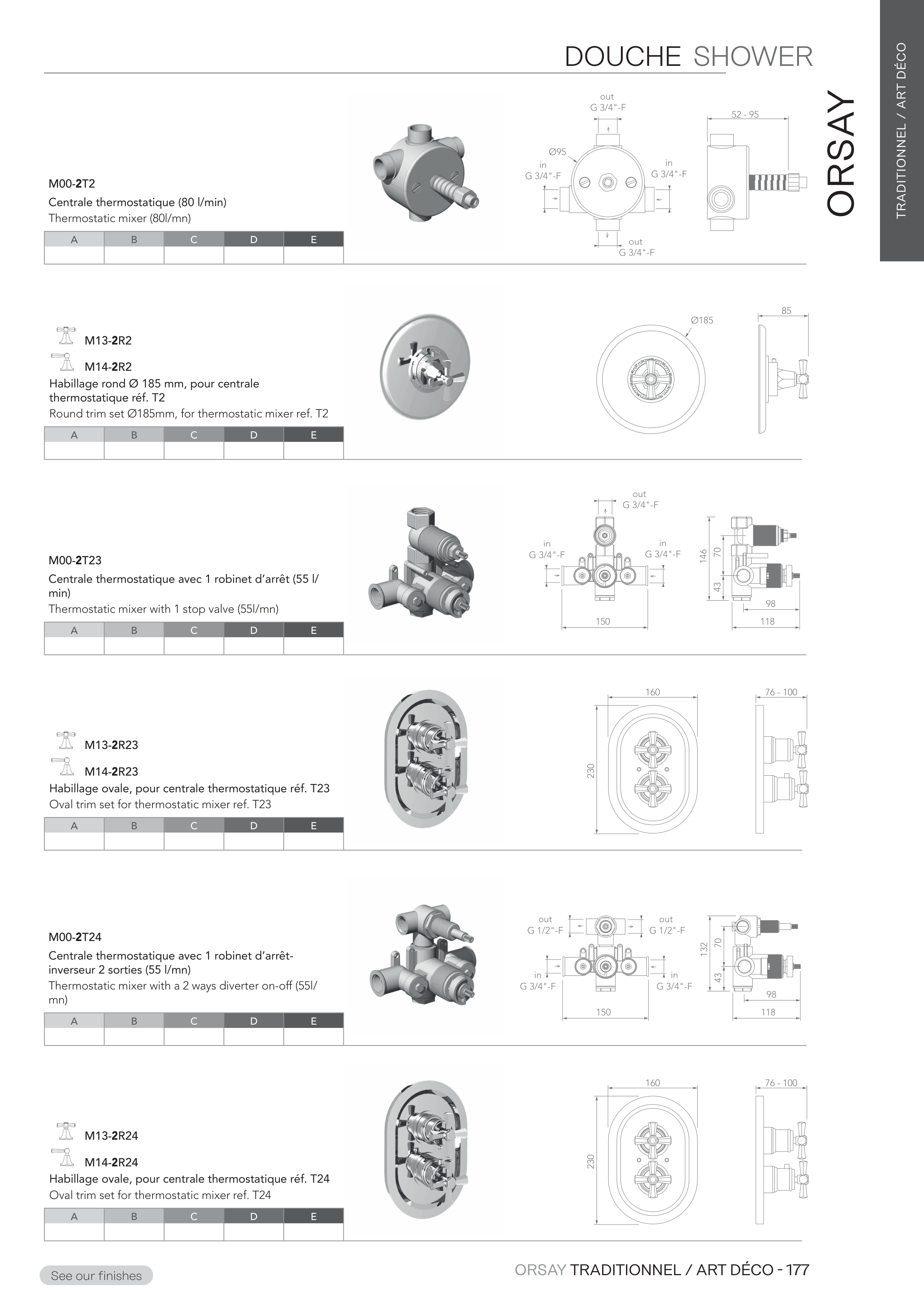 DOUCHE SHOWER

ORSAY

TRADITIONNEL / ART DÉCO

M00-2T2
Centrale thermostatique (80 l/min)
Thermostatic mixer (80l/mn)

| A | B | C | D | E |
|---|---|---|---|---|
| | | | | |

out G 3/4"-F
Ø95
in G 3/4"-F
in G 3/4"-F
out G 3/4"-F
52 - 95

M13-2R2
M14-2R2
Habillage rond Ø 185 mm, pour centrale thermostatique réf. T2
Round trim set Ø185mm, for thermostatic mixer ref. T2

| A | B | C | D | E |
|---|---|---|---|---|
| | | | | |

Ø185
85

M00-2T23
Centrale thermostatique avec 1 robinet d'arrêt (55 l/min)
Thermostatic mixer with 1 stop valve (55l/mn)

| A | B | C | D | E |
|---|---|---|---|---|
| | | | | |

out G 3/4"-F
in G 3/4"-F
in G 3/4"-F
150
146
70
43
98
118

M13-2R23
M14-2R23
Habillage ovale, pour centrale thermostatique réf. T23
Oval trim set for thermostatic mixer ref. T23

| A | B | C | D | E |
|---|---|---|---|---|
| | | | | |

160
230
76 - 100

M00-2T24
Centrale thermostatique avec 1 robinet d'arrêt-inverseur 2 sorties (55 l/mn)
Thermostatic mixer with a 2 ways diverter on-off (55l/mn)

| A | B | C | D | E |
|---|---|---|---|---|
| | | | | |

out G 1/2"-F
out G 1/2"-F
in G 3/4"-F
in G 3/4"-F
150
132
70
43
98
118

M13-2R24
M14-2R24
Habillage ovale, pour centrale thermostatique réf. T24
Oval trim set for thermostatic mixer ref. T24

| A | B | C | D | E |
|---|---|---|---|---|
| | | | | |

160
230
76 - 100

See our finishes

ORSAY TRADITIONNEL / ART DÉCO - 177