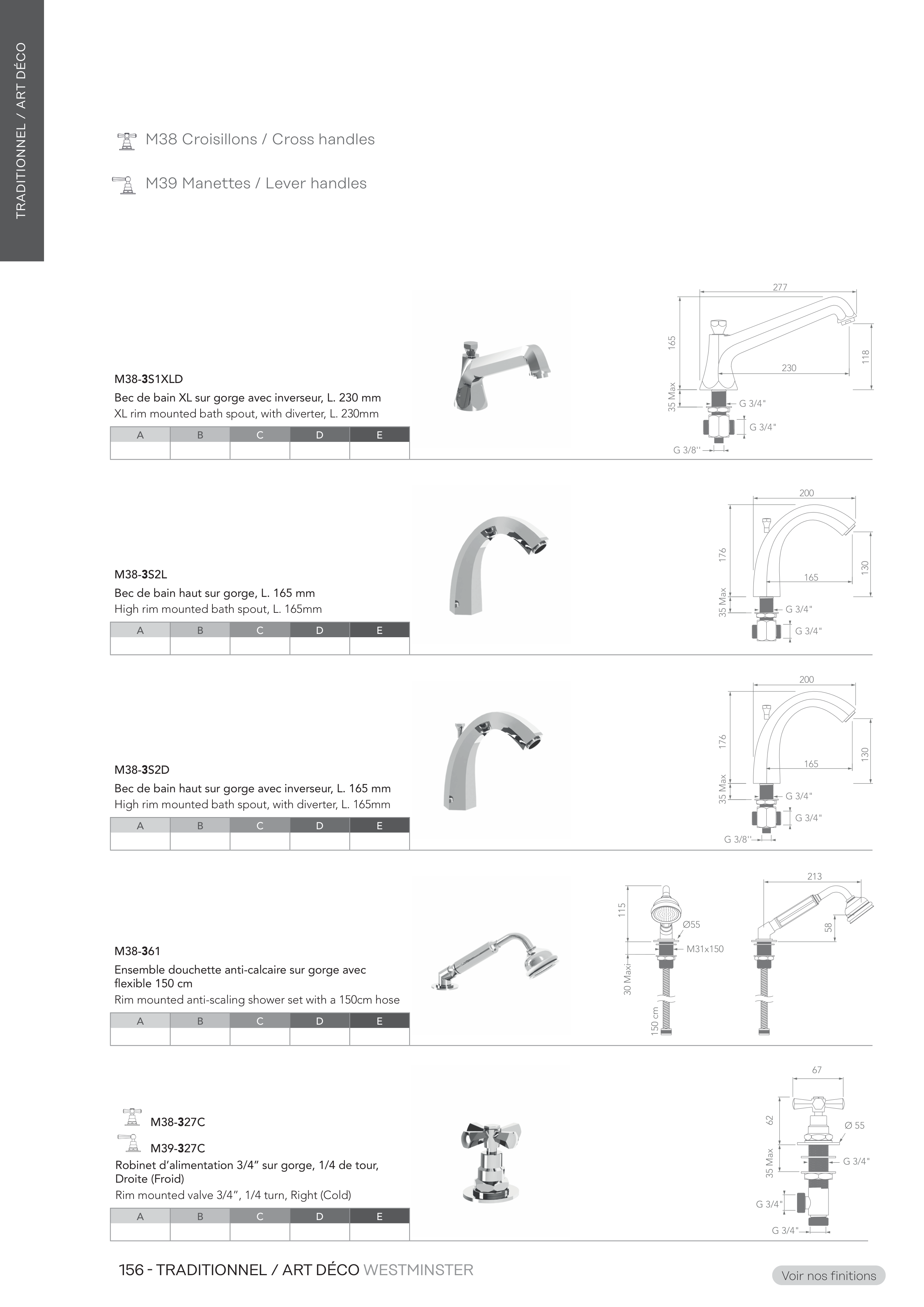 TRADITIONNEL / ART DÉCO

M38 Croisillons / Cross handles

M39 Manettes / Lever handles

M38-3S1XLD
Bec de bain XL sur gorge avec inverseur, L. 230 mm
XL rim mounted bath spout, with diverter, L. 230mm

| A | B | C | D | E |
|---|---|---|---|---|
| | | | | |

277
165
230
118
35 Max
G 3/4"
G 3/4"
G 3/8''

M38-3S2L
Bec de bain haut sur gorge, L. 165 mm
High rim mounted bath spout, L. 165mm

| A | B | C | D | E |
|---|---|---|---|---|
| | | | | |

200
176
165
130
35 Max
G 3/4"
G 3/4"

M38-3S2D
Bec de bain haut sur gorge avec inverseur, L. 165 mm
High rim mounted bath spout, with diverter, L. 165mm

| A | B | C | D | E |
|---|---|---|---|---|
| | | | | |

200
176
165
130
35 Max
G 3/4"
G 3/4"
G 3/8''

M38-361
Ensemble douchette anti-calcaire sur gorge avec flexible 150 cm
Rim mounted anti-scaling shower set with a 150cm hose

| A | B | C | D | E |
|---|---|---|---|---|
| | | | | |

115
Ø55
M31x150
30 Maxi
150 cm
213
58

M38-327C
M39-327C
Robinet d'alimentation 3/4" sur gorge, 1/4 de tour, Droite (Froid)
Rim mounted valve 3/4", 1/4 turn, Right (Cold)

| A | B | C | D | E |
|---|---|---|---|---|
| | | | | |

67
62
Ø 55
35 Max
G 3/4"
G 3/4"
G 3/4"

156 - TRADITIONNEL / ART DÉCO WESTMINSTER

Voir nos finitions