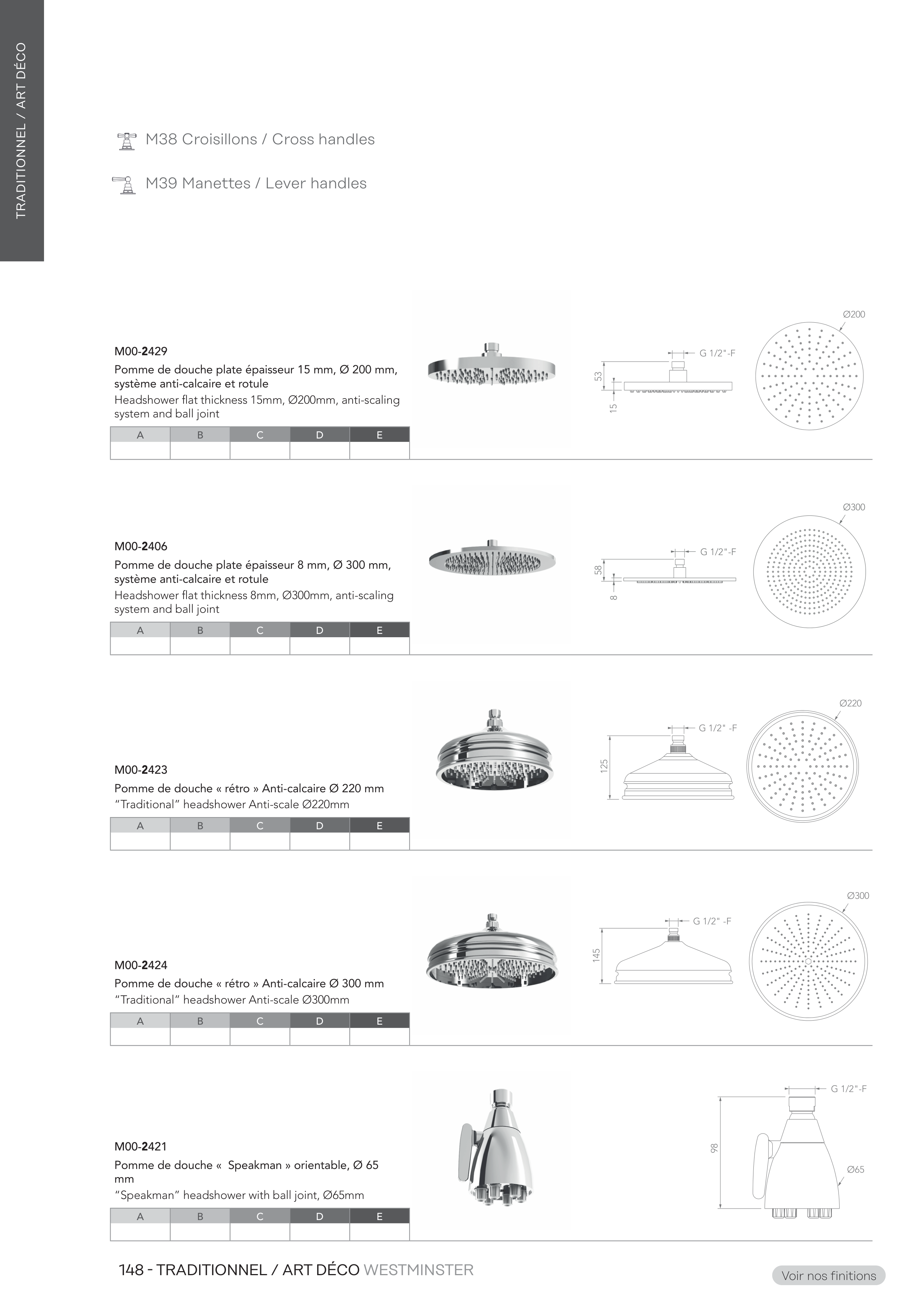 TRADITIONNEL / ART DÉCO

M38 Croisillons / Cross handles

M39 Manettes / Lever handles

M00-2429
Pomme de douche plate épaisseur 15 mm, Ø 200 mm, système anti-calcaire et rotule
Headshower flat thickness 15mm, Ø200mm, anti-scaling system and ball joint

| A | B | C | D | E |
|---|---|---|---|---|
| | | | | |

G 1/2"-F
53
15
Ø200

M00-2406
Pomme de douche plate épaisseur 8 mm, Ø 300 mm, système anti-calcaire et rotule
Headshower flat thickness 8mm, Ø300mm, anti-scaling system and ball joint

| A | B | C | D | E |
|---|---|---|---|---|
| | | | | |

G 1/2"-F
58
8
Ø300

M00-2423
Pomme de douche « rétro » Anti-calcaire Ø 220 mm
"Traditional" headshower Anti-scale Ø220mm

| A | B | C | D | E |
|---|---|---|---|---|
| | | | | |

G 1/2" -F
125
Ø220

M00-2424
Pomme de douche « rétro » Anti-calcaire Ø 300 mm
"Traditional" headshower Anti-scale Ø300mm

| A | B | C | D | E |
|---|---|---|---|---|
| | | | | |

G 1/2" -F
145
Ø300

M00-2421
Pomme de douche « Speakman » orientable, Ø 65 mm
"Speakman" headshower with ball joint, Ø65mm

| A | B | C | D | E |
|---|---|---|---|---|
| | | | | |

G 1/2"-F
98
Ø65

148 - TRADITIONNEL / ART DÉCO WESTMINSTER

Voir nos finitions