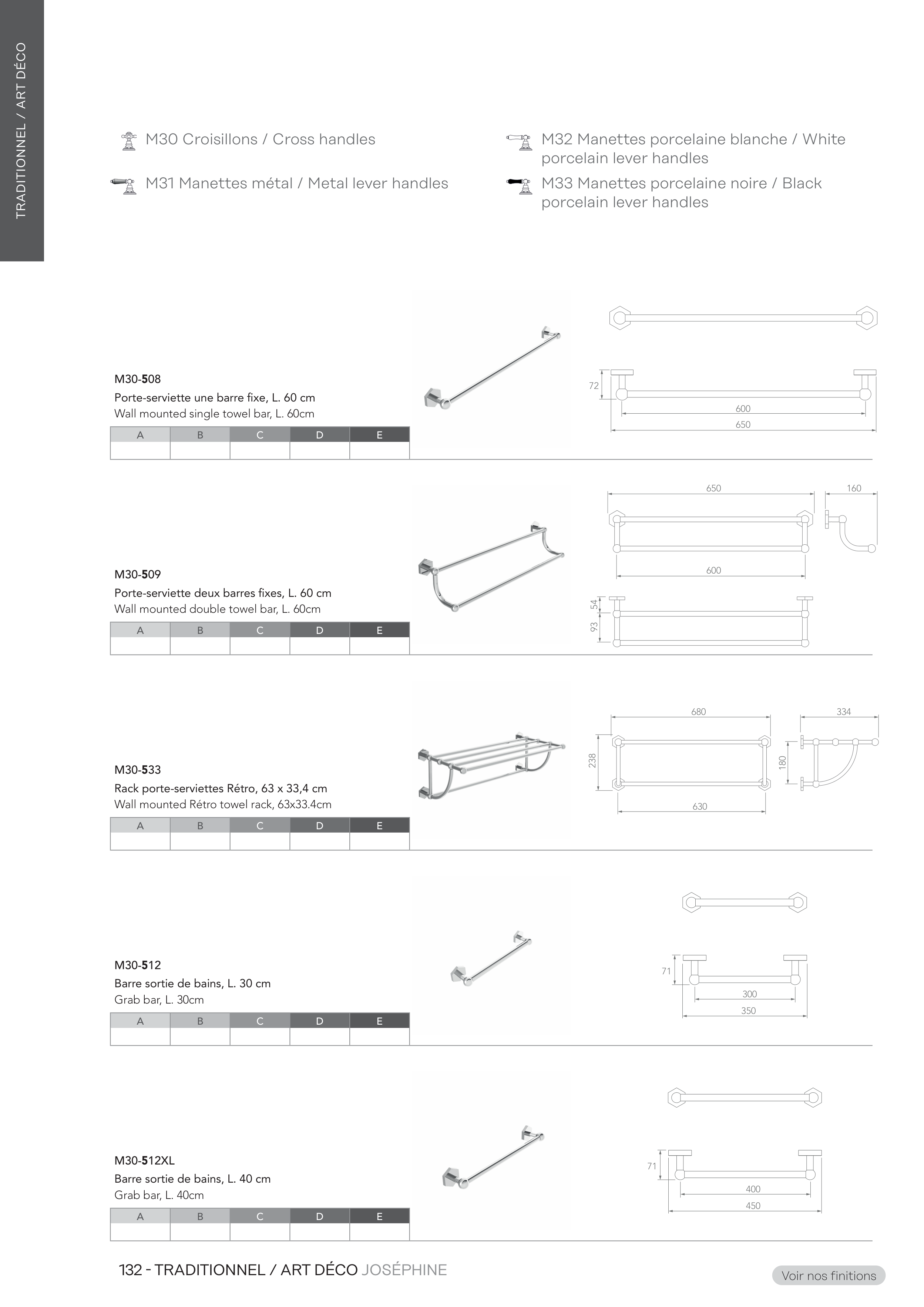 TRADITIONNEL / ART DÉCO

M30 Croisillons / Cross handles

M31 Manettes métal / Metal lever handles

M32 Manettes porcelaine blanche / White porcelain lever handles

M33 Manettes porcelaine noire / Black porcelain lever handles

M30-508
Porte-serviette une barre fixe, L. 60 cm
Wall mounted single towel bar, L. 60cm

| A | B | C | D | E |
|---|---|---|---|---|
| | | | | |

72
600
650

M30-509
Porte-serviette deux barres fixes, L. 60 cm
Wall mounted double towel bar, L. 60cm

| A | B | C | D | E |
|---|---|---|---|---|
| | | | | |

650
160
600
54
93

M30-533
Rack porte-serviettes Rétro, 63 x 33,4 cm
Wall mounted Rétro towel rack, 63x33.4cm

| A | B | C | D | E |
|---|---|---|---|---|
| | | | | |

680
334
238
180
630

M30-512
Barre sortie de bains, L. 30 cm
Grab bar, L. 30cm

| A | B | C | D | E |
|---|---|---|---|---|
| | | | | |

71
300
350

M30-512XL
Barre sortie de bains, L. 40 cm
Grab bar, L. 40cm

| A | B | C | D | E |
|---|---|---|---|---|
| | | | | |

71
400
450

132 - TRADITIONNEL / ART DÉCO JOSÉPHINE

Voir nos finitions