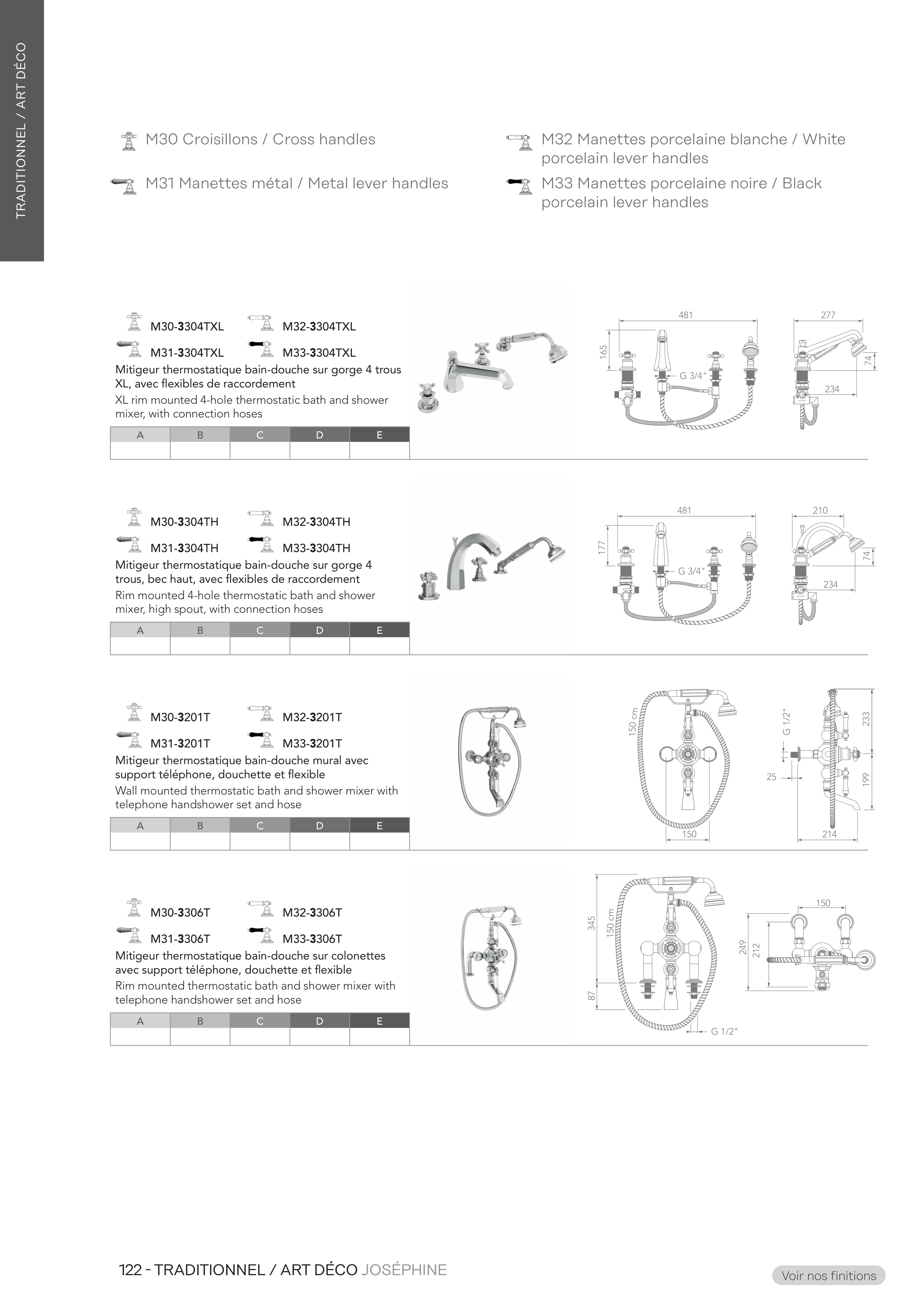 TRADITIONNEL / ART DÉCO

M30 Croisillons / Cross handles

M31 Manettes métal / Metal lever handles

M32 Manettes porcelaine blanche / White porcelain lever handles

M33 Manettes porcelaine noire / Black porcelain lever handles

M30-3304TXL M32-3304TXL
M31-3304TXL M33-3304TXL
Mitigeur thermostatique bain-douche sur gorge 4 trous XL, avec flexibles de raccordement
XL rim mounted 4-hole thermostatic bath and shower mixer, with connection hoses

| A | B | C | D | E |
|---|---|---|---|---|
| | | | | |

481 165 G 3/4" 277 74 234

M30-3304TH M32-3304TH
M31-3304TH M33-3304TH
Mitigeur thermostatique bain-douche sur gorge 4 trous, bec haut, avec flexibles de raccordement
Rim mounted 4-hole thermostatic bath and shower mixer, high spout, with connection hoses

| A | B | C | D | E |
|---|---|---|---|---|
| | | | | |

481 177 G 3/4" 210 74 234

M30-3201T M32-3201T
M31-3201T M33-3201T
Mitigeur thermostatique bain-douche mural avec support téléphone, douchette et flexible
Wall mounted thermostatic bath and shower mixer with telephone handshower set and hose

| A | B | C | D | E |
|---|---|---|---|---|
| | | | | |

150 cm 150 G 1/2" 25 233 199 214

M30-3306T M32-3306T
M31-3306T M33-3306T
Mitigeur thermostatique bain-douche sur colonettes avec support téléphone, douchette et flexible
Rim mounted thermostatic bath and shower mixer with telephone handshower set and hose

| A | B | C | D | E |
|---|---|---|---|---|
| | | | | |

345 150 cm 87 G 1/2" 150 249 212

122 - TRADITIONNEL / ART DÉCO JOSÉPHINE

Voir nos finitions