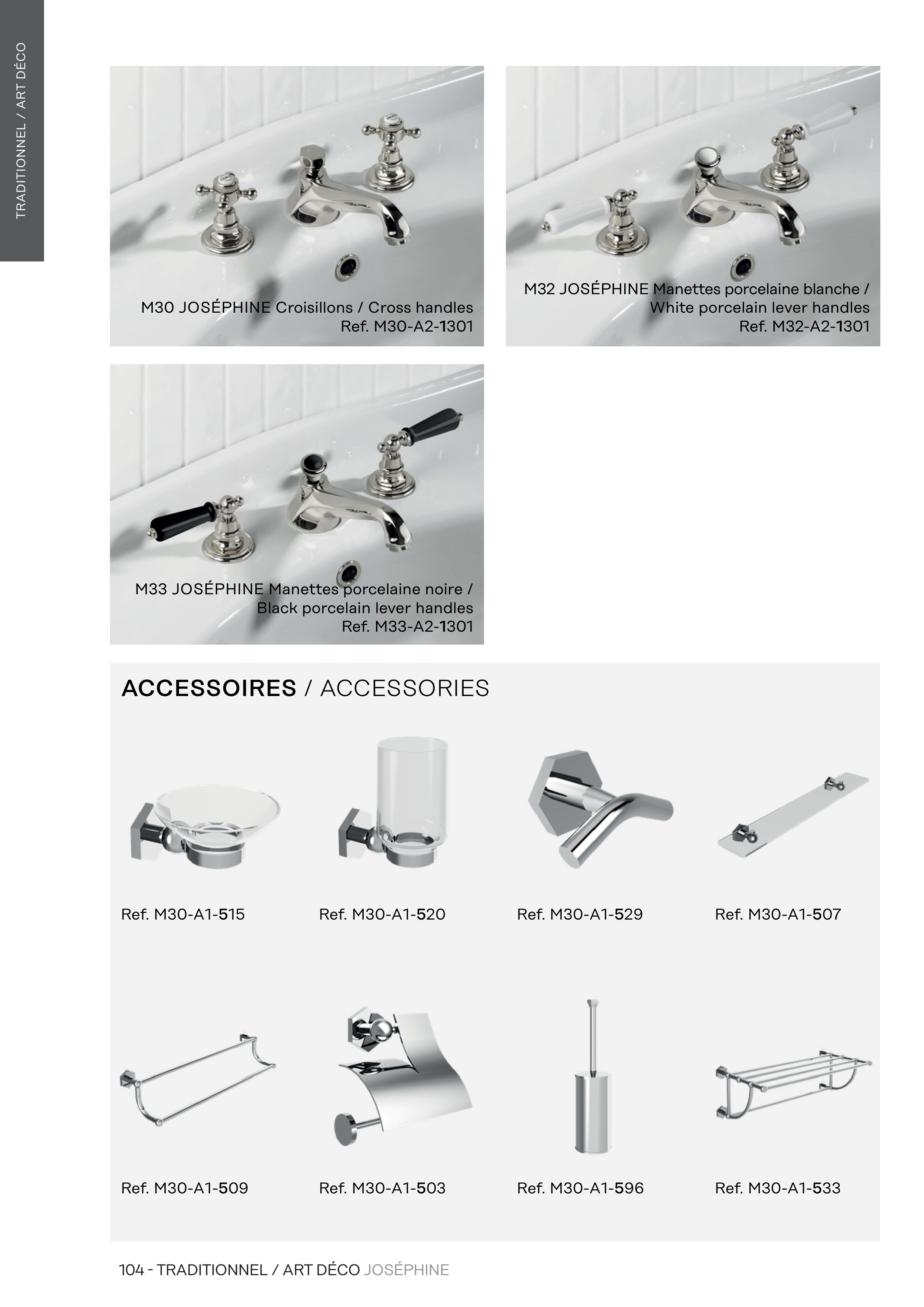 TRADITIONNEL / ART DÉCO

M30 JOSÉPHINE Croisillons / Cross handles
Ref. M30-A2-1301

M32 JOSÉPHINE Manettes porcelaine blanche / White porcelain lever handles
Ref. M32-A2-1301

M33 JOSÉPHINE Manettes porcelaine noire / Black porcelain lever handles
Ref. M33-A2-1301

ACCESSOIRES / ACCESSORIES

Ref. M30-A1-515

Ref. M30-A1-520

Ref. M30-A1-529

Ref. M30-A1-507

Ref. M30-A1-509

Ref. M30-A1-503

Ref. M30-A1-596

Ref. M30-A1-533

104 - TRADITIONNEL / ART DÉCO JOSÉPHINE