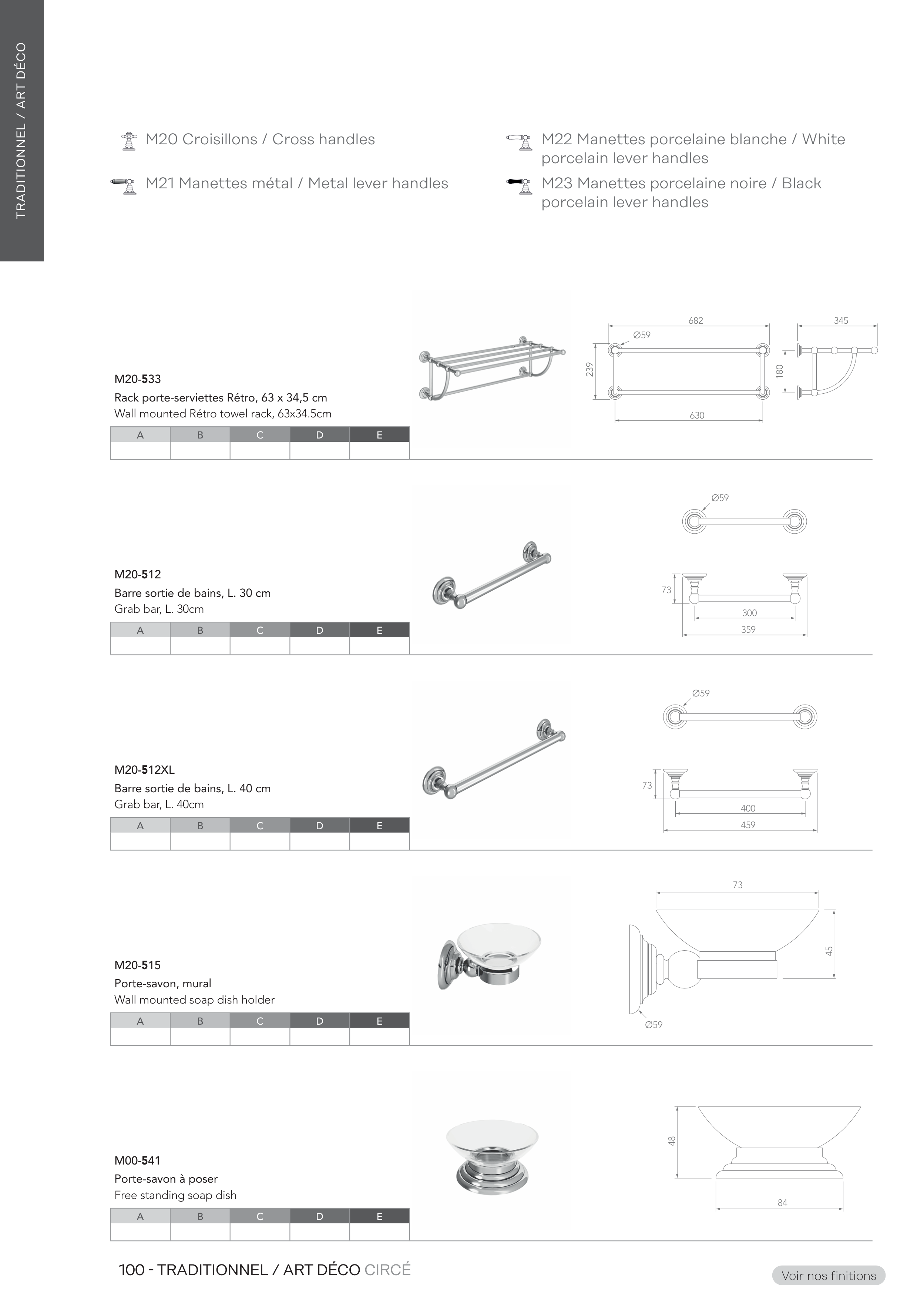 TRADITIONNEL / ART DÉCO

M20 Croisillons / Cross handles

M21 Manettes métal / Metal lever handles

M22 Manettes porcelaine blanche / White porcelain lever handles

M23 Manettes porcelaine noire / Black porcelain lever handles

M20-533
Rack porte-serviettes Rétro, 63 x 34,5 cm
Wall mounted Rétro towel rack, 63x34.5cm

| A | B | C | D | E |
|---|---|---|---|---|
| | | | | |

682
Ø59
239
630
345
180

M20-512
Barre sortie de bains, L. 30 cm
Grab bar, L. 30cm

| A | B | C | D | E |
|---|---|---|---|---|
| | | | | |

Ø59
73
300
359

M20-512XL
Barre sortie de bains, L. 40 cm
Grab bar, L. 40cm

| A | B | C | D | E |
|---|---|---|---|---|
| | | | | |

Ø59
73
400
459

M20-515
Porte-savon, mural
Wall mounted soap dish holder

| A | B | C | D | E |
|---|---|---|---|---|
| | | | | |

73
45
Ø59

M00-541
Porte-savon à poser
Free standing soap dish

| A | B | C | D | E |
|---|---|---|---|---|
| | | | | |

48
84

100 - TRADITIONNEL / ART DÉCO CIRCÉ

Voir nos finitions