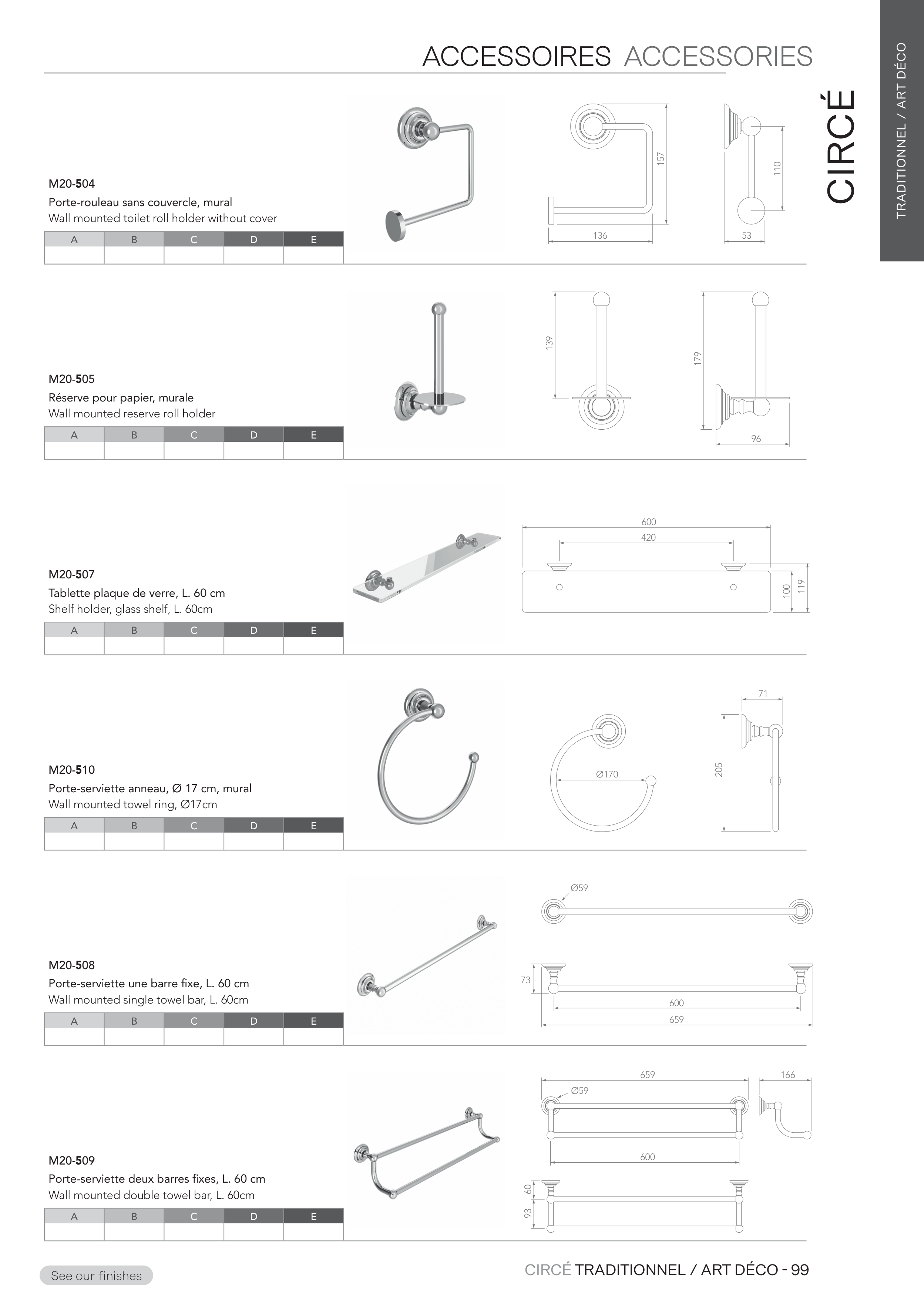 ACCESSOIRES ACCESSORIES

CIRCÉ

TRADITIONNEL / ART DÉCO

M20-504
Porte-rouleau sans couvercle, mural
Wall mounted toilet roll holder without cover

| A | B | C | D | E |
|---|---|---|---|---|
| | | | | |

157
136
110
53

M20-505
Réserve pour papier, murale
Wall mounted reserve roll holder

| A | B | C | D | E |
|---|---|---|---|---|
| | | | | |

139
179
96

M20-507
Tablette plaque de verre, L. 60 cm
Shelf holder, glass shelf, L. 60cm

| A | B | C | D | E |
|---|---|---|---|---|
| | | | | |

600
420
100
119

M20-510
Porte-serviette anneau, Ø 17 cm, mural
Wall mounted towel ring, Ø17cm

| A | B | C | D | E |
|---|---|---|---|---|
| | | | | |

Ø170
71
205

M20-508
Porte-serviette une barre fixe, L. 60 cm
Wall mounted single towel bar, L. 60cm

| A | B | C | D | E |
|---|---|---|---|---|
| | | | | |

Ø59
73
600
659

M20-509
Porte-serviette deux barres fixes, L. 60 cm
Wall mounted double towel bar, L. 60cm

| A | B | C | D | E |
|---|---|---|---|---|
| | | | | |

659
Ø59
166
600
60
93

See our finishes

CIRCÉ TRADITIONNEL / ART DÉCO - 99