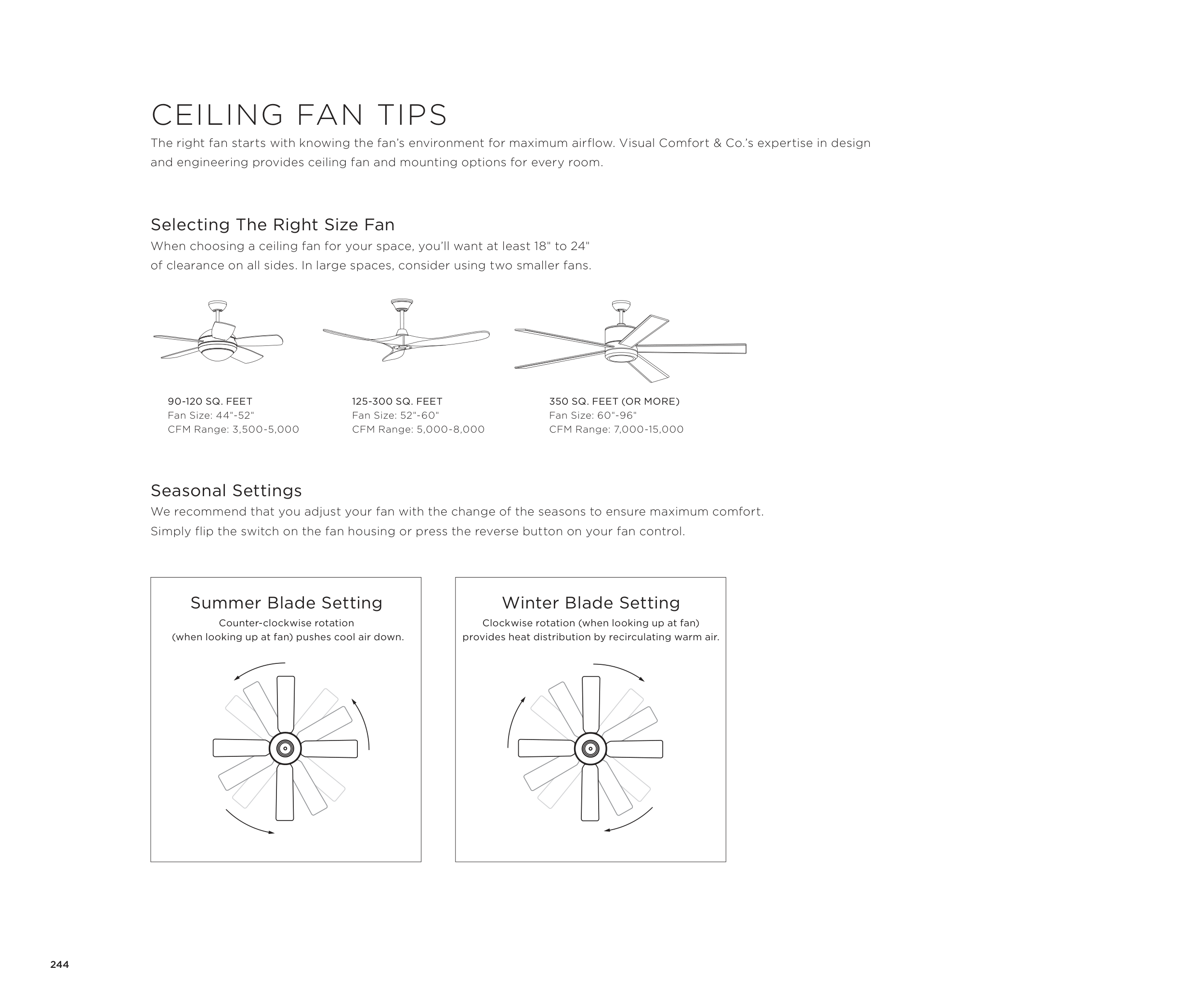 CEILING FAN TIPS

The right fan starts with knowing the fan's environment for maximum airflow. Visual Comfort & Co.'s expertise in design and engineering provides ceiling fan and mounting options for every room.

Selecting The Right Size Fan

When choosing a ceiling fan for your space, you'll want at least 18" to 24" of clearance on all sides. In large spaces, consider using two smaller fans.

90-120 SQ. FEET
Fan Size: 44"-52"
CFM Range: 3,500-5,000

125-300 SQ. FEET
Fan Size: 52"-60"
CFM Range: 5,000-8,000

350 SQ. FEET (OR MORE)
Fan Size: 60"-96"
CFM Range: 7,000-15,000

Seasonal Settings

We recommend that you adjust your fan with the change of the seasons to ensure maximum comfort. Simply flip the switch on the fan housing or press the reverse button on your fan control.

Summer Blade Setting
Counter-clockwise rotation (when looking up at fan) pushes cool air down.

Winter Blade Setting
Clockwise rotation (when looking up at fan) provides heat distribution by recirculating warm air.

244