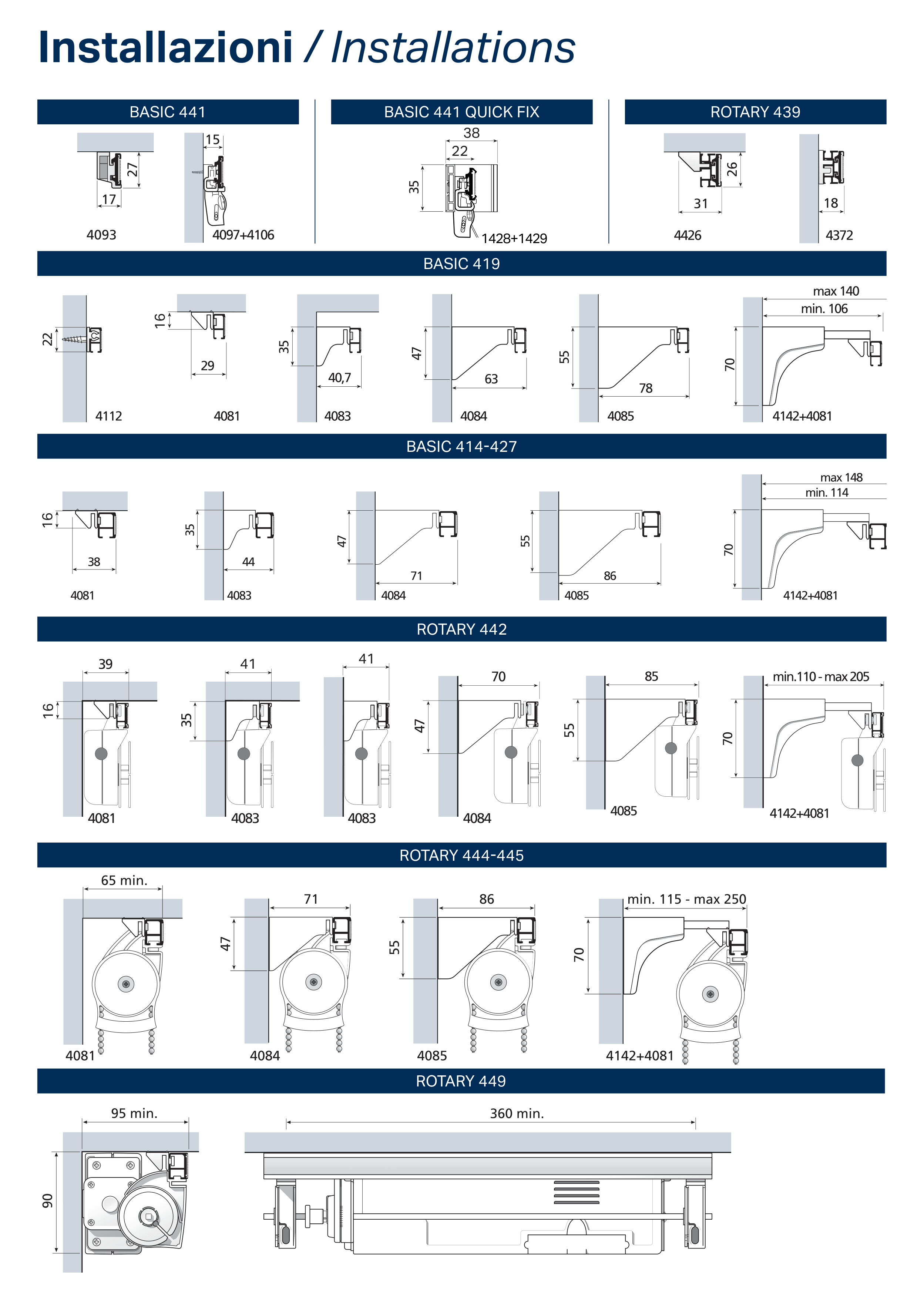 Installazioni / Installations

BASIC 441

27
17
4093

15
4097+4106

BASIC 441 QUICK FIX

38
22
35
1428+1429

ROTARY 439

26
31
4426

18
4372

BASIC 419

22
4112

16
29
4081

35
40,7
4083

47
63
4084

55
78
4085

max 140
min. 106
70
4142+4081

BASIC 414-427

16
38
4081

35
44
4083

47
71
4084

55
86
4085

max 148
min. 114
70
4142+4081

ROTARY 442

39
16
4081

41
35
4083

41
4083

70
47
4084

85
55
4085

min.110 - max 205
70
4142+4081

ROTARY 444-445

65 min.
4081

71
47
4084

86
55
4085

min. 115 - max 250
70
4142+4081

ROTARY 449

95 min.
90

360 min.