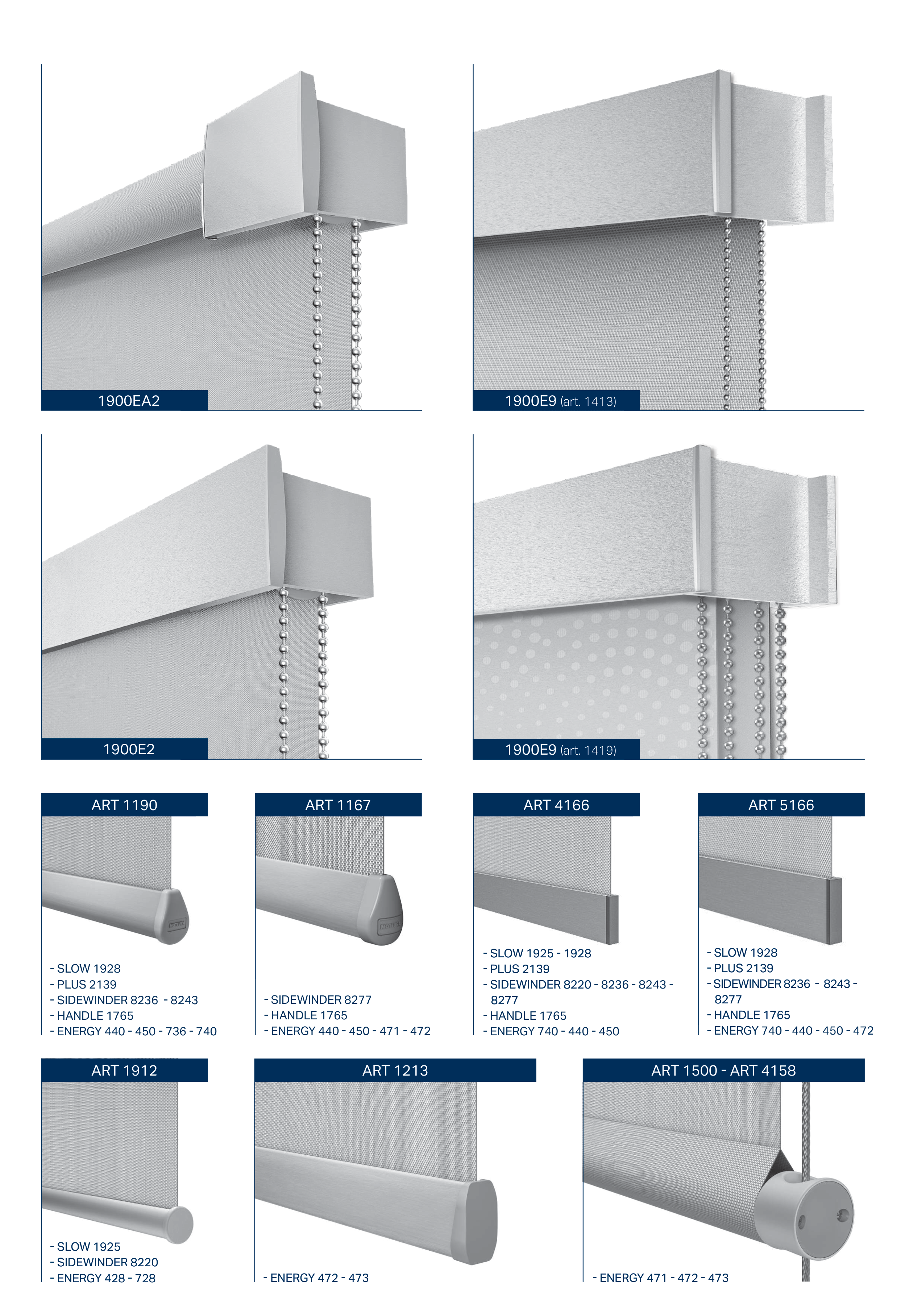 1900EA2

1900E9 (art. 1413)

1900E2

1900E9 (art. 1419)

ART 1190

- SLOW 1928
- PLUS 2139
- SIDEWINDER 8236 - 8243
- HANDLE 1765
- ENERGY 440 - 450 - 736 - 740

ART 1167

- SIDEWINDER 8277
- HANDLE 1765
- ENERGY 440 - 450 - 471 - 472

ART 4166

- SLOW 1925 - 1928
- PLUS 2139
- SIDEWINDER 8220 - 8236 - 8243 - 8277
- HANDLE 1765
- ENERGY 740 - 440 - 450

ART 5166

- SLOW 1928
- PLUS 2139
- SIDEWINDER 8236 - 8243 - 8277
- HANDLE 1765
- ENERGY 740 - 440 - 450 - 472

ART 1912

- SLOW 1925
- SIDEWINDER 8220
- ENERGY 428 - 728

ART 1213

- ENERGY 472 - 473

ART 1500 - ART 4158

- ENERGY 471 - 472 - 473