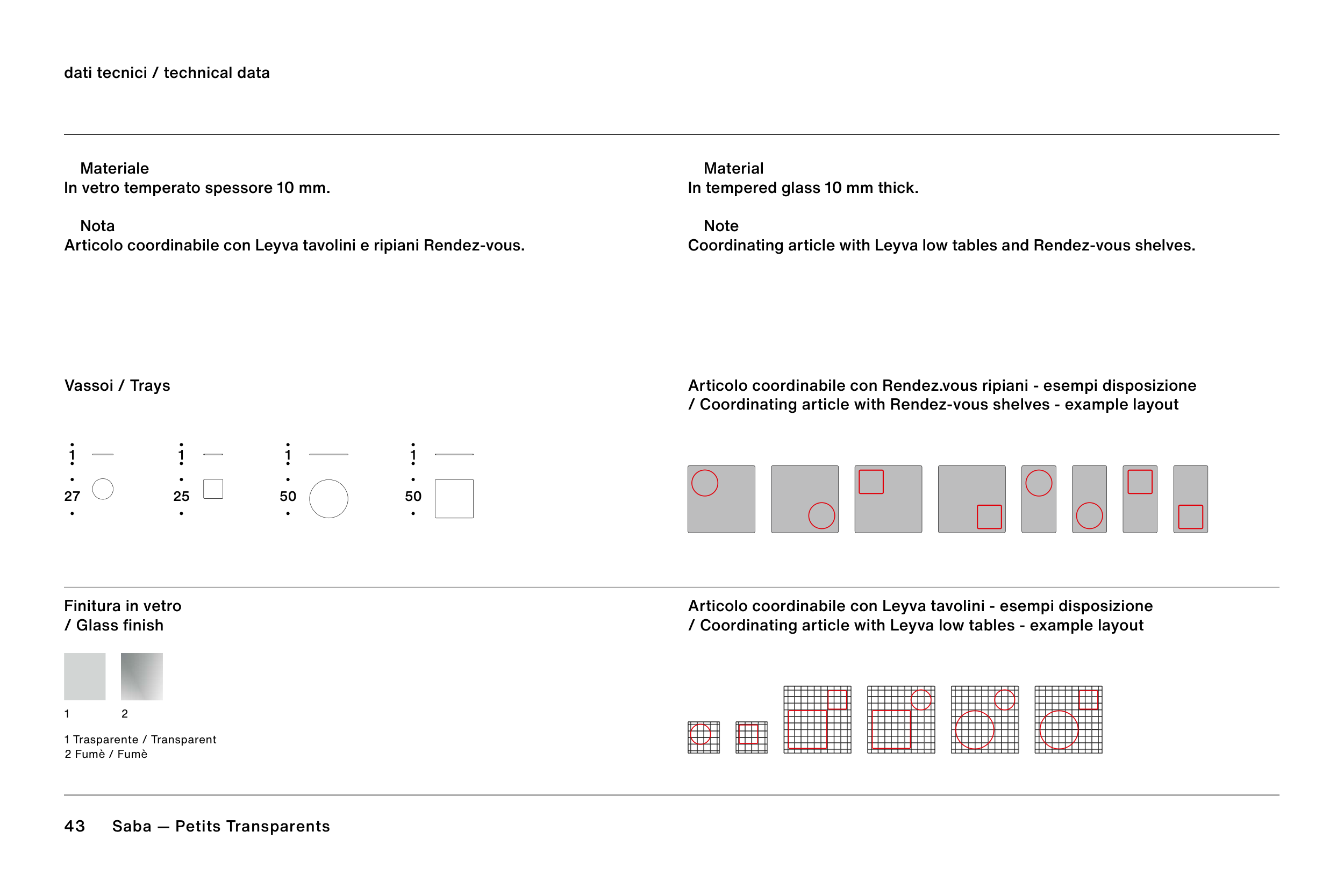 dati tecnici / technical data

Materiale
In vetro temperato spessore 10 mm.

Nota
Articolo coordinabile con Leyva tavolini e ripiani Rendez-vous.

Material
In tempered glass 10 mm thick.

Note
Coordinating article with Leyva low tables and Rendez-vous shelves.

Vassoi / Trays

1
27

1
25

1
50

1
50

Articolo coordinabile con Rendez.vous ripiani - esempi disposizione / Coordinating article with Rendez-vous shelves - example layout

Finitura in vetro / Glass finish

1 2

1 Trasparente / Transparent
2 Fumè / Fumè

Articolo coordinabile con Leyva tavolini - esempi disposizione / Coordinating article with Leyva low tables - example layout

43 Saba — Petits Transparents