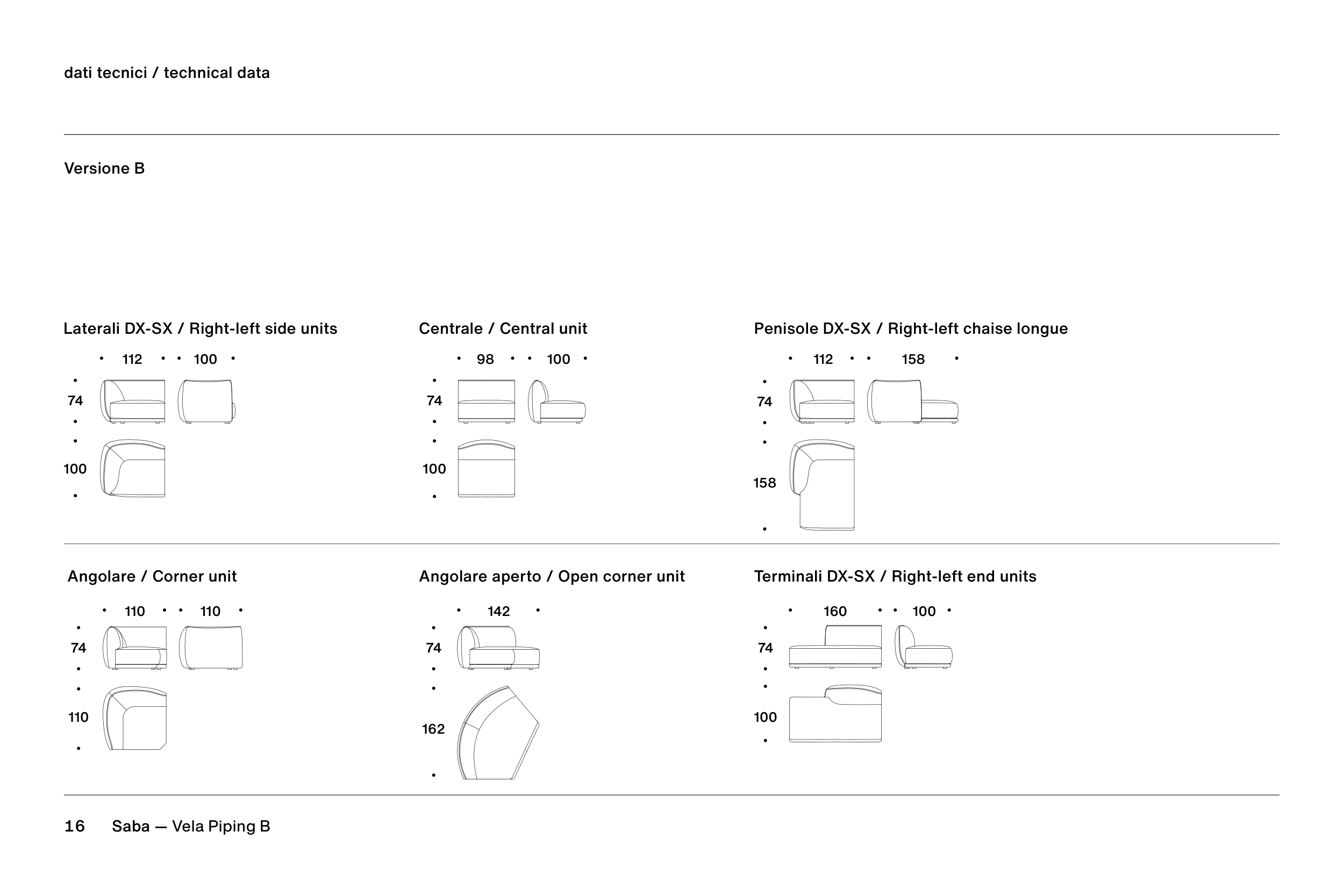 dati tecnici / technical data

Versione B

Laterali DX-SX / Right-left side units

112 100

74

100

Centrale / Central unit

98 100

74

100

Penisole DX-SX / Right-left chaise longue

112 158

74

158

Angolare / Corner unit

110 110

74

110

Angolare aperto / Open corner unit

142

74

162

Terminali DX-SX / Right-left end units

160 100

74

100

16 Saba — Vela Piping B