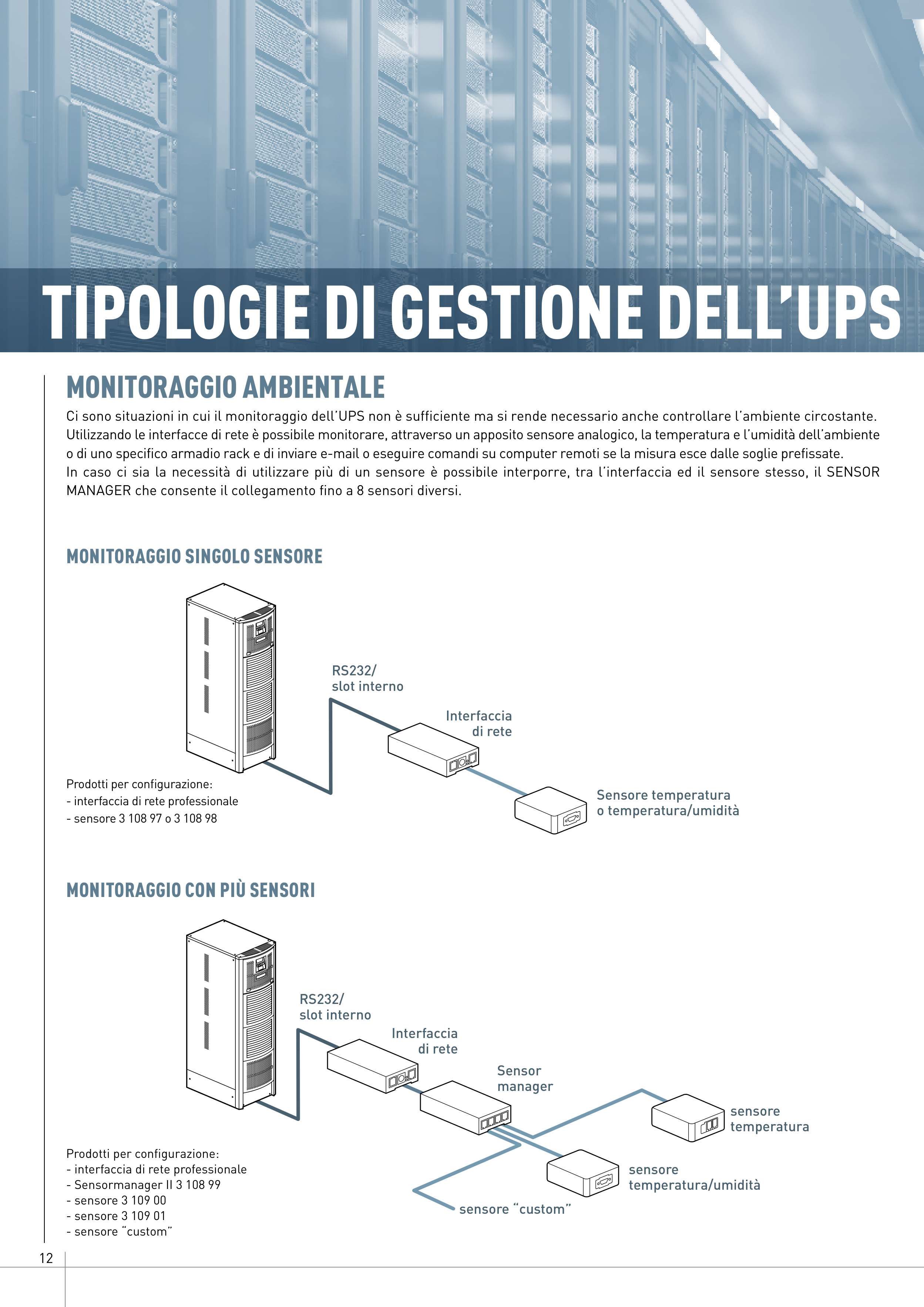 TIPOLOGIE DI GESTIONE DELL'UPS

MONITORAGGIO AMBIENTALE

Ci sono situazioni in cui il monitoraggio dell'UPS non è sufficiente ma si rende necessario anche controllare l'ambiente circostante. Utilizzando le interfacce di rete è possibile monitorare, attraverso un apposito sensore analogico, la temperatura e l'umidità dell'ambiente o di uno specifico armadio rack e di inviare e-mail o eseguire comandi su computer remoti se la misura esce dalle soglie prefissate.
In caso ci sia la necessità di utilizzare più di un sensore è possibile interporre, tra l'interfaccia ed il sensore stesso, il SENSOR MANAGER che consente il collegamento fino a 8 sensori diversi.

MONITORAGGIO SINGOLO SENSORE

RS232/
slot interno

Interfaccia
di rete

Sensore temperatura
o temperatura/umidità

Prodotti per configurazione:
- interfaccia di rete professionale
- sensore 3 108 97 o 3 108 98

MONITORAGGIO CON PIÙ SENSORI

RS232/
slot interno

Interfaccia
di rete

Sensor
manager

sensore
temperatura

sensore
temperatura/umidità

sensore "custom"

Prodotti per configurazione:
- interfaccia di rete professionale
- Sensormanager II 3 108 99
- sensore 3 109 00
- sensore 3 109 01
- sensore "custom"

12