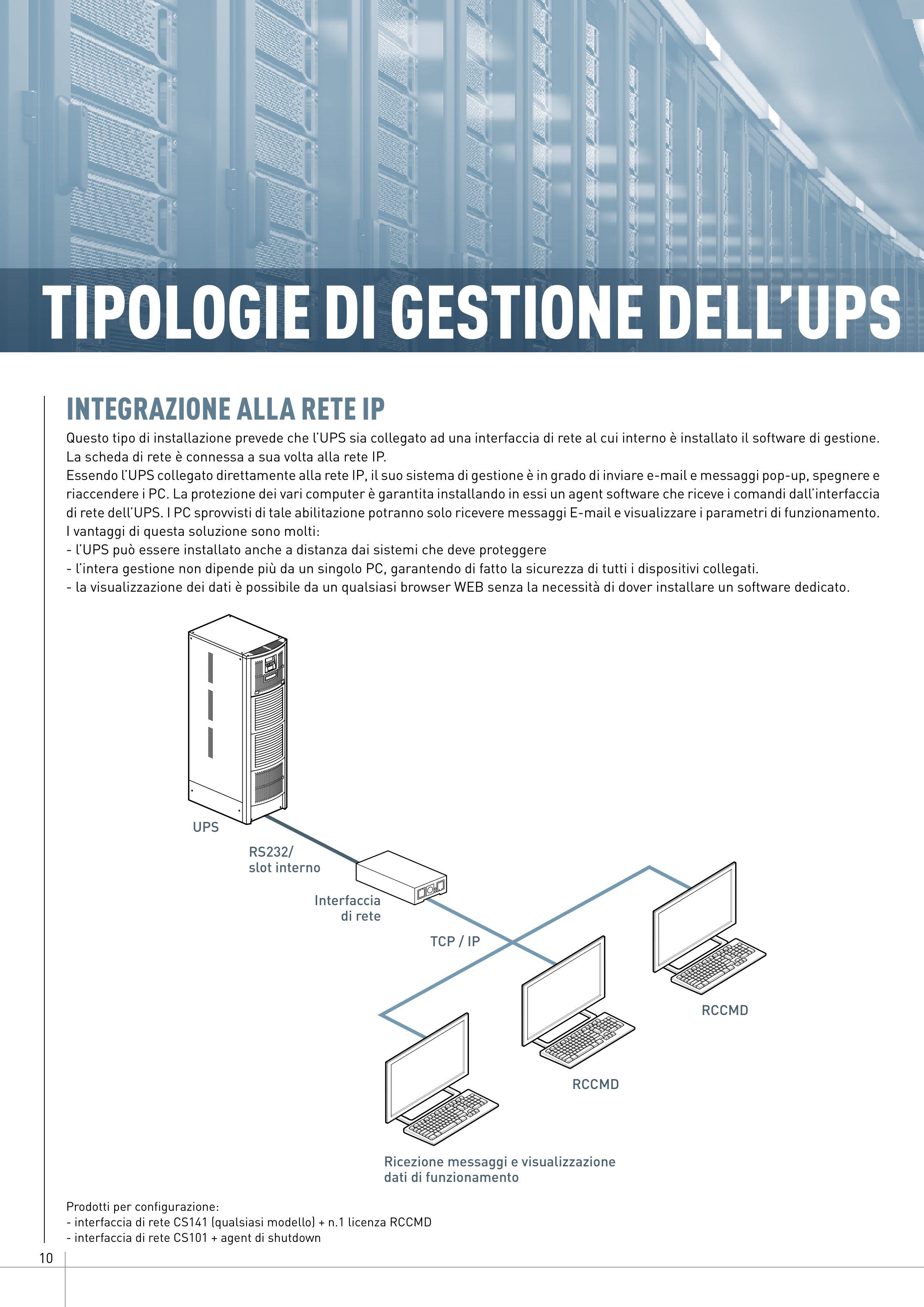 TIPOLOGIE DI GESTIONE DELL'UPS

INTEGRAZIONE ALLA RETE IP

Questo tipo di installazione prevede che l'UPS sia collegato ad una interfaccia di rete al cui interno è installato il software di gestione. La scheda di rete è connessa a sua volta alla rete IP.
Essendo l'UPS collegato direttamente alla rete IP, il suo sistema di gestione è in grado di inviare e-mail e messaggi pop-up, spegnere e riaccendere i PC. La protezione dei vari computer è garantita installando in essi un agent software che riceve i comandi dall'interfaccia di rete dell'UPS. I PC sprovvisti di tale abilitazione potranno solo ricevere messaggi E-mail e visualizzare i parametri di funzionamento.
I vantaggi di questa soluzione sono molti:
- l'UPS può essere installato anche a distanza dai sistemi che deve proteggere
- l'intera gestione non dipende più da un singolo PC, garantendo di fatto la sicurezza di tutti i dispositivi collegati.
- la visualizzazione dei dati è possibile da un qualsiasi browser WEB senza la necessità di dover installare un software dedicato.

UPS

RS232/
slot interno

Interfaccia
di rete

TCP / IP

RCCMD

RCCMD

Ricezione messaggi e visualizzazione
dati di funzionamento

Prodotti per configurazione:
- interfaccia di rete CS141 (qualsiasi modello) + n.1 licenza RCCMD
- interfaccia di rete CS101 + agent di shutdown

10