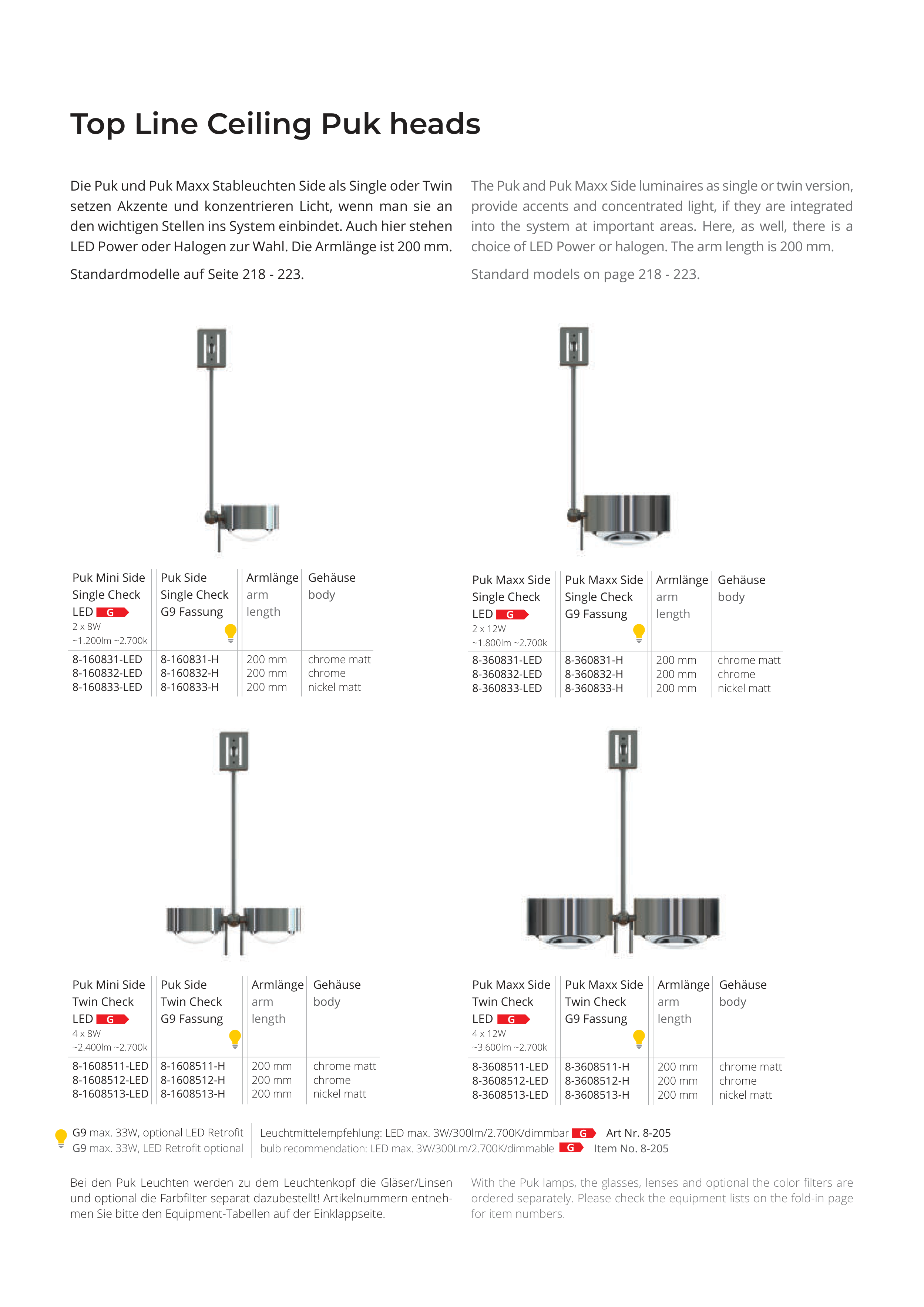 Top Line Ceiling Puk heads

Die Puk und Puk Maxx Stableuchten Side als Single oder Twin setzen Akzente und konzentrieren Licht, wenn man sie an den wichtigen Stellen ins System einbindet. Auch hier stehen LED Power oder Halogen zur Wahl. Die Armlänge ist 200 mm.

Standardmodelle auf Seite 218 - 223.

The Puk and Puk Maxx Side luminaires as single or twin version, provide accents and concentrated light, if they are integrated into the system at important areas. Here, as well, there is a choice of LED Power or halogen. The arm length is 200 mm.

Standard models on page 218 - 223.

| Puk Mini Side Single Check LED G 2 x 8W ~1.200lm ~2.700k | Puk Side Single Check G9 Fassung | Armlänge arm length | Gehäuse body |
|---|---|---|---|
| 8-160831-LED | 8-160831-H | 200 mm | chrome matt |
| 8-160832-LED | 8-160832-H | 200 mm | chrome |
| 8-160833-LED | 8-160833-H | 200 mm | nickel matt |

| Puk Maxx Side Single Check LED G 2 x 12W ~1.800lm ~2.700k | Puk Maxx Side Single Check G9 Fassung | Armlänge arm length | Gehäuse body |
|---|---|---|---|
| 8-360831-LED | 8-360831-H | 200 mm | chrome matt |
| 8-360832-LED | 8-360832-H | 200 mm | chrome |
| 8-360833-LED | 8-360833-H | 200 mm | nickel matt |

| Puk Mini Side Twin Check LED G 4 x 8W ~2.400lm ~2.700k | Puk Side Twin Check G9 Fassung | Armlänge arm length | Gehäuse body |
|---|---|---|---|
| 8-1608511-LED | 8-1608511-H | 200 mm | chrome matt |
| 8-1608512-LED | 8-1608512-H | 200 mm | chrome |
| 8-1608513-LED | 8-1608513-H | 200 mm | nickel matt |

| Puk Maxx Side Twin Check LED G 4 x 12W ~3.600lm ~2.700k | Puk Maxx Side Twin Check G9 Fassung | Armlänge arm length | Gehäuse body |
|---|---|---|---|
| 8-3608511-LED | 8-3608511-H | 200 mm | chrome matt |
| 8-3608512-LED | 8-3608512-H | 200 mm | chrome |
| 8-3608513-LED | 8-3608513-H | 200 mm | nickel matt |

G9 max. 33W, optional LED Retrofit
G9 max. 33W, LED Retrofit optional

Leuchtmittelempfehlung: LED max. 3W/300lm/2.700K/dimmbar G Art Nr. 8-205
bulb recommendation: LED max. 3W/300Lm/2.700K/dimmable G Item No. 8-205

Bei den Puk Leuchten werden zu dem Leuchtenkopf die Gläser/Linsen und optional die Farbfilter separat dazubestellt! Artikelnummern entnehmen Sie bitte den Equipment-Tabellen auf der Einklappseite.

With the Puk lamps, the glasses, lenses and optional the color filters are ordered separately. Please check the equipment lists on the fold-in page for item numbers.