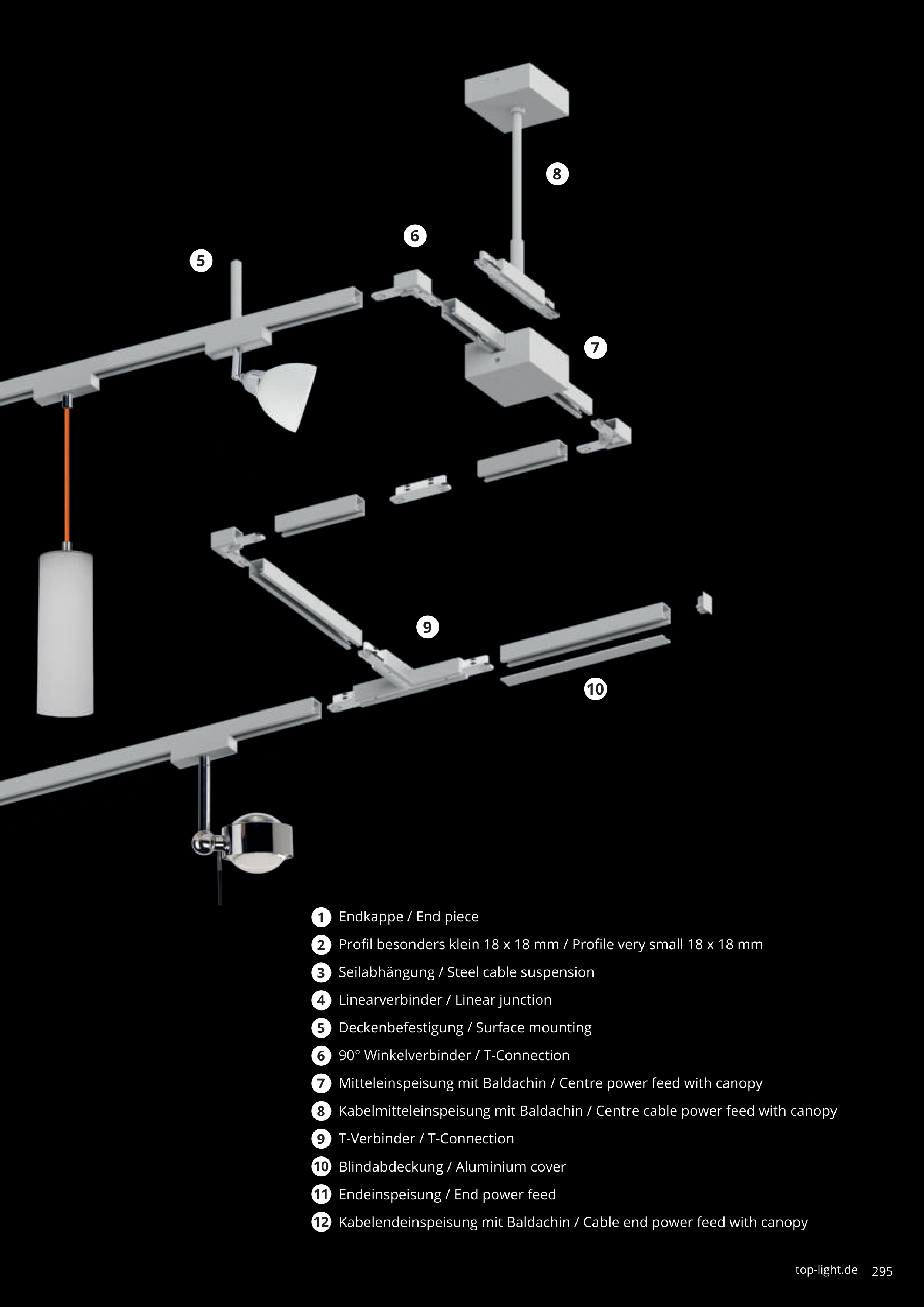 8

6

5

7

9

10

1 Endkappe / End piece
2 Profil besonders klein 18 x 18 mm / Profile very small 18 x 18 mm
3 Seilabhängung / Steel cable suspension
4 Linearverbinder / Linear junction
5 Deckenbefestigung / Surface mounting
6 90° Winkelverbinder / T-Connection
7 Mitteleinspeisung mit Baldachin / Centre power feed with canopy
8 Kabelmitteleinspeisung mit Baldachin / Centre cable power feed with canopy
9 T-Verbinder / T-Connection
10 Blindabdeckung / Aluminium cover
11 Endeinspeisung / End power feed
12 Kabelendeinspeisung mit Baldachin / Cable end power feed with canopy

top-light.de 295