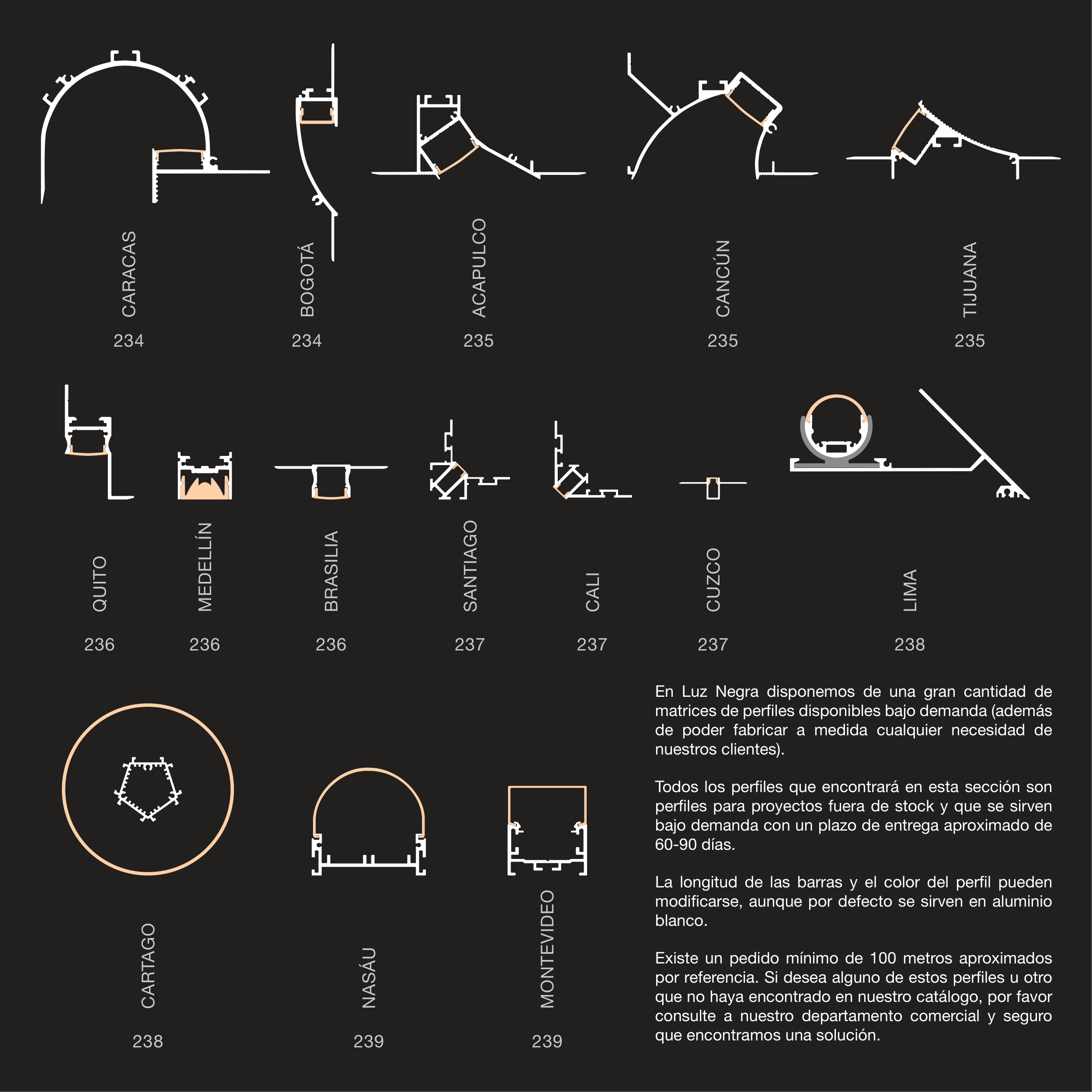 CARACAS
234

BOGOTÁ
234

ACAPULCO
235

CANCÚN
235

TIJUANA
235

QUITO
236

MEDELLÍN
236

BRASILIA
236

SANTIAGO
237

CALI
237

CUZCO
237

LIMA
238

CARTAGO
238

NASÁU
239

MONTEVIDEO
239

En Luz Negra disponemos de una gran cantidad de matrices de perfiles disponibles bajo demanda (además de poder fabricar a medida cualquier necesidad de nuestros clientes).

Todos los perfiles que encontrará en esta sección son perfiles para proyectos fuera de stock y que se sirven bajo demanda con un plazo de entrega aproximado de 60-90 días.

La longitud de las barras y el color del perfil pueden modificarse, aunque por defecto se sirven en aluminio blanco.

Existe un pedido mínimo de 100 metros aproximados por referencia. Si desea alguno de estos perfiles u otro que no haya encontrado en nuestro catálogo, por favor consulte a nuestro departamento comercial y seguro que encontramos una solución.