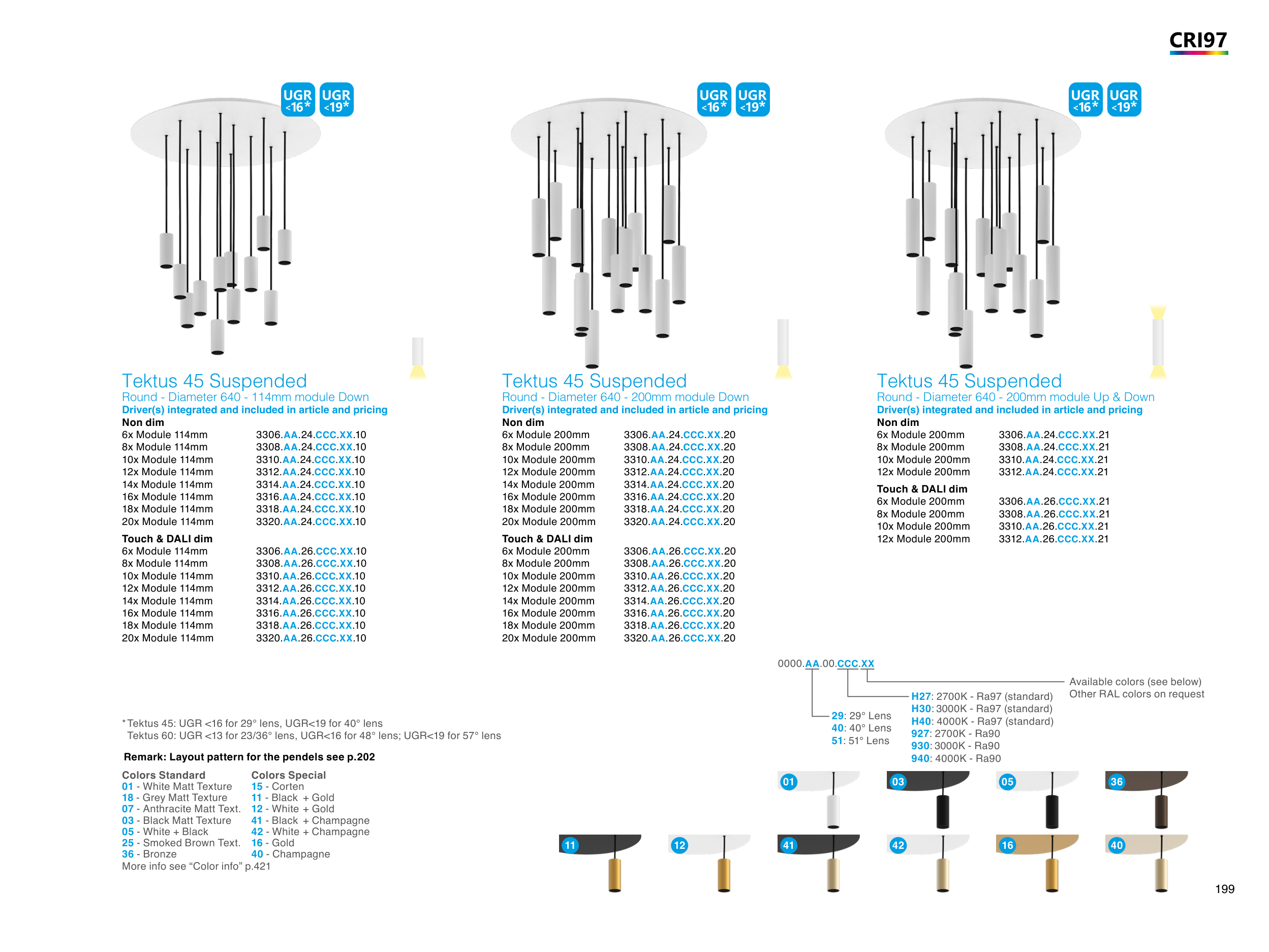 CRI97

UGR <16* UGR <19*

UGR <16* UGR <19*

UGR <16* UGR <19*

Tektus 45 Suspended
Round - Diameter 640 - 114mm module Down
Driver(s) integrated and included in article and pricing
Non dim

| | |
|---|---|
| 6x Module 114mm | 3306.AA.24.CCC.XX.10 |
| 8x Module 114mm | 3308.AA.24.CCC.XX.10 |
| 10x Module 114mm | 3310.AA.24.CCC.XX.10 |
| 12x Module 114mm | 3312.AA.24.CCC.XX.10 |
| 14x Module 114mm | 3314.AA.24.CCC.XX.10 |
| 16x Module 114mm | 3316.AA.24.CCC.XX.10 |
| 18x Module 114mm | 3318.AA.24.CCC.XX.10 |
| 20x Module 114mm | 3320.AA.24.CCC.XX.10 |

Touch & DALI dim

| | |
|---|---|
| 6x Module 114mm | 3306.AA.26.CCC.XX.10 |
| 8x Module 114mm | 3308.AA.26.CCC.XX.10 |
| 10x Module 114mm | 3310.AA.26.CCC.XX.10 |
| 12x Module 114mm | 3312.AA.26.CCC.XX.10 |
| 14x Module 114mm | 3314.AA.26.CCC.XX.10 |
| 16x Module 114mm | 3316.AA.26.CCC.XX.10 |
| 18x Module 114mm | 3318.AA.26.CCC.XX.10 |
| 20x Module 114mm | 3320.AA.26.CCC.XX.10 |

Tektus 45 Suspended
Round - Diameter 640 - 200mm module Down
Driver(s) integrated and included in article and pricing
Non dim

| | |
|---|---|
| 6x Module 200mm | 3306.AA.24.CCC.XX.20 |
| 8x Module 200mm | 3308.AA.24.CCC.XX.20 |
| 10x Module 200mm | 3310.AA.24.CCC.XX.20 |
| 12x Module 200mm | 3312.AA.24.CCC.XX.20 |
| 14x Module 200mm | 3314.AA.24.CCC.XX.20 |
| 16x Module 200mm | 3316.AA.24.CCC.XX.20 |
| 18x Module 200mm | 3318.AA.24.CCC.XX.20 |
| 20x Module 200mm | 3320.AA.24.CCC.XX.20 |

Touch & DALI dim

| | |
|---|---|
| 6x Module 200mm | 3306.AA.26.CCC.XX.20 |
| 8x Module 200mm | 3308.AA.26.CCC.XX.20 |
| 10x Module 200mm | 3310.AA.26.CCC.XX.20 |
| 12x Module 200mm | 3312.AA.26.CCC.XX.20 |
| 14x Module 200mm | 3314.AA.26.CCC.XX.20 |
| 16x Module 200mm | 3316.AA.26.CCC.XX.20 |
| 18x Module 200mm | 3318.AA.26.CCC.XX.20 |
| 20x Module 200mm | 3320.AA.26.CCC.XX.20 |

Tektus 45 Suspended
Round - Diameter 640 - 200mm module Up & Down
Driver(s) integrated and included in article and pricing
Non dim

| | |
|---|---|
| 6x Module 200mm | 3306.AA.24.CCC.XX.21 |
| 8x Module 200mm | 3308.AA.24.CCC.XX.21 |
| 10x Module 200mm | 3310.AA.24.CCC.XX.21 |
| 12x Module 200mm | 3312.AA.24.CCC.XX.21 |

Touch & DALI dim

| | |
|---|---|
| 6x Module 200mm | 3306.AA.26.CCC.XX.21 |
| 8x Module 200mm | 3308.AA.26.CCC.XX.21 |
| 10x Module 200mm | 3310.AA.26.CCC.XX.21 |
| 12x Module 200mm | 3312.AA.26.CCC.XX.21 |

0000.AA.00.CCC.XX
Available colors (see below)
Other RAL colors on request
H27: 2700K - Ra97 (standard)
H30: 3000K - Ra97 (standard)
H40: 4000K - Ra97 (standard)
927: 2700K - Ra90
930: 3000K - Ra90
940: 4000K - Ra90
29: 29° Lens
40: 40° Lens
51: 51° Lens

*Tektus 45: UGR <16 for 29° lens, UGR<19 for 40° lens
Tektus 60: UGR <13 for 23/36° lens, UGR<16 for 48° lens; UGR<19 for 57° lens

Remark: Layout pattern for the pendels see p.202

Colors Standard
01 - White Matt Texture
18 - Grey Matt Texture
07 - Anthracite Matt Text.
03 - Black Matt Texture
05 - White + Black
25 - Smoked Brown Text.
36 - Bronze
More info see “Color info” p.421

Colors Special
15 - Corten
11 - Black + Gold
12 - White + Gold
41 - Black + Champagne
42 - White + Champagne
16 - Gold
40 - Champagne

01 03 05 36
11 12 41 42 16 40

199