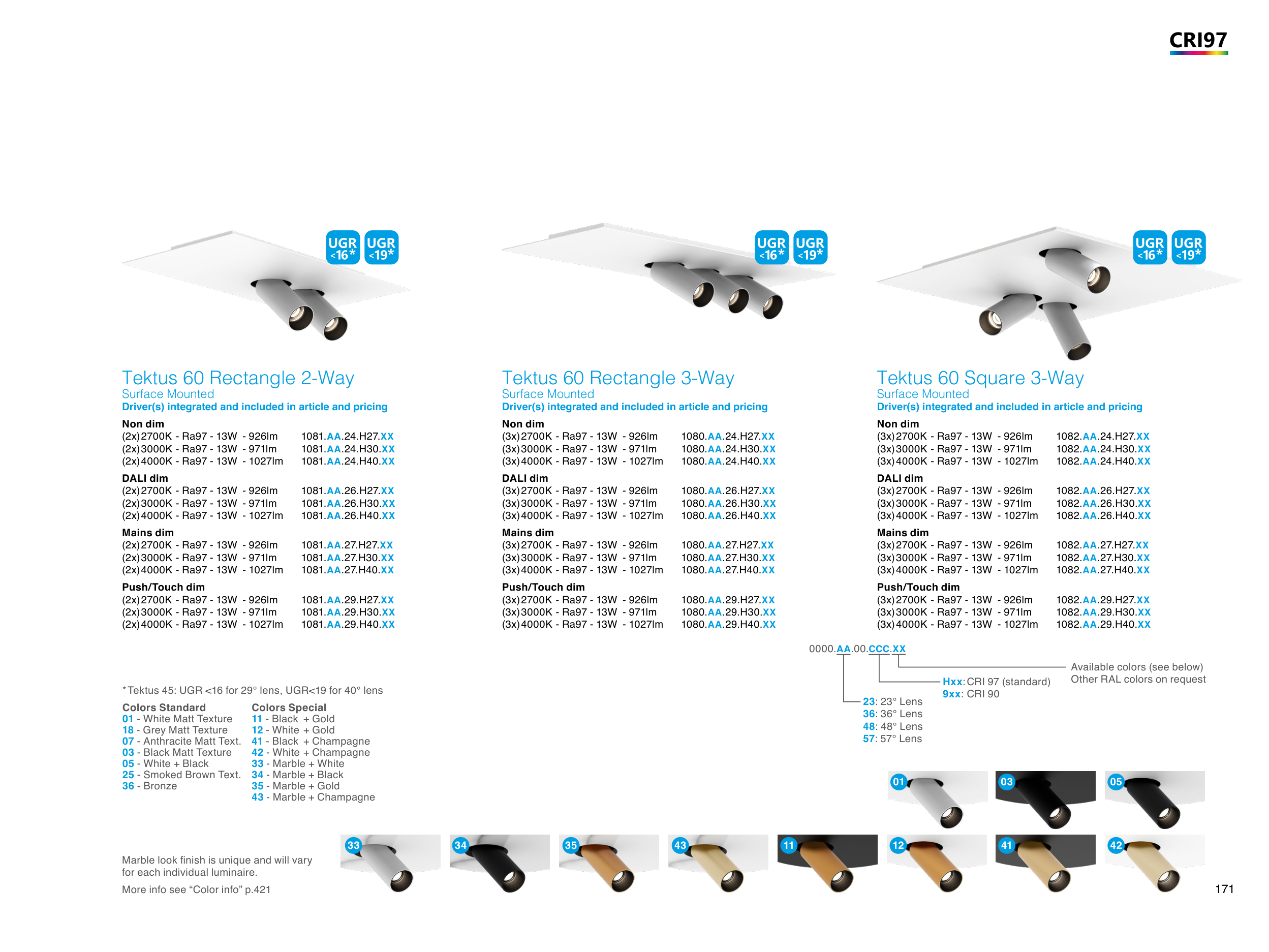 CRI97

UGR <16* UGR <19*

Tektus 60 Rectangle 2-Way
Surface Mounted
Driver(s) integrated and included in article and pricing

Non dim
(2x) 2700K - Ra97 - 13W - 926lm 1081.AA.24.H27.XX
(2x) 3000K - Ra97 - 13W - 971lm 1081.AA.24.H30.XX
(2x) 4000K - Ra97 - 13W - 1027lm 1081.AA.24.H40.XX
DALI dim
(2x) 2700K - Ra97 - 13W - 926lm 1081.AA.26.H27.XX
(2x) 3000K - Ra97 - 13W - 971lm 1081.AA.26.H30.XX
(2x) 4000K - Ra97 - 13W - 1027lm 1081.AA.26.H40.XX
Mains dim
(2x) 2700K - Ra97 - 13W - 926lm 1081.AA.27.H27.XX
(2x) 3000K - Ra97 - 13W - 971lm 1081.AA.27.H30.XX
(2x) 4000K - Ra97 - 13W - 1027lm 1081.AA.27.H40.XX
Push/Touch dim
(2x) 2700K - Ra97 - 13W - 926lm 1081.AA.29.H27.XX
(2x) 3000K - Ra97 - 13W - 971lm 1081.AA.29.H30.XX
(2x) 4000K - Ra97 - 13W - 1027lm 1081.AA.29.H40.XX

UGR <16* UGR <19*

Tektus 60 Rectangle 3-Way
Surface Mounted
Driver(s) integrated and included in article and pricing

Non dim
(3x) 2700K - Ra97 - 13W - 926lm 1080.AA.24.H27.XX
(3x) 3000K - Ra97 - 13W - 971lm 1080.AA.24.H30.XX
(3x) 4000K - Ra97 - 13W - 1027lm 1080.AA.24.H40.XX
DALI dim
(3x) 2700K - Ra97 - 13W - 926lm 1080.AA.26.H27.XX
(3x) 3000K - Ra97 - 13W - 971lm 1080.AA.26.H30.XX
(3x) 4000K - Ra97 - 13W - 1027lm 1080.AA.26.H40.XX
Mains dim
(3x) 2700K - Ra97 - 13W - 926lm 1080.AA.27.H27.XX
(3x) 3000K - Ra97 - 13W - 971lm 1080.AA.27.H30.XX
(3x) 4000K - Ra97 - 13W - 1027lm 1080.AA.27.H40.XX
Push/Touch dim
(3x) 2700K - Ra97 - 13W - 926lm 1080.AA.29.H27.XX
(3x) 3000K - Ra97 - 13W - 971lm 1080.AA.29.H30.XX
(3x) 4000K - Ra97 - 13W - 1027lm 1080.AA.29.H40.XX

UGR <16* UGR <19*

Tektus 60 Square 3-Way
Surface Mounted
Driver(s) integrated and included in article and pricing

Non dim
(3x) 2700K - Ra97 - 13W - 926lm 1082.AA.24.H27.XX
(3x) 3000K - Ra97 - 13W - 971lm 1082.AA.24.H30.XX
(3x) 4000K - Ra97 - 13W - 1027lm 1082.AA.24.H40.XX
DALI dim
(3x) 2700K - Ra97 - 13W - 926lm 1082.AA.26.H27.XX
(3x) 3000K - Ra97 - 13W - 971lm 1082.AA.26.H30.XX
(3x) 4000K - Ra97 - 13W - 1027lm 1082.AA.26.H40.XX
Mains dim
(3x) 2700K - Ra97 - 13W - 926lm 1082.AA.27.H27.XX
(3x) 3000K - Ra97 - 13W - 971lm 1082.AA.27.H30.XX
(3x) 4000K - Ra97 - 13W - 1027lm 1082.AA.27.H40.XX
Push/Touch dim
(3x) 2700K - Ra97 - 13W - 926lm 1082.AA.29.H27.XX
(3x) 3000K - Ra97 - 13W - 971lm 1082.AA.29.H30.XX
(3x) 4000K - Ra97 - 13W - 1027lm 1082.AA.29.H40.XX

0000.AA.00.CCC.XX
Available colors (see below)
Other RAL colors on request
Hxx: CRI 97 (standard)
9xx: CRI 90
23: 23° Lens
36: 36° Lens
48: 48° Lens
57: 57° Lens

*Tektus 45: UGR <16 for 29° lens, UGR<19 for 40° lens

Colors Standard
01 - White Matt Texture
18 - Grey Matt Texture
07 - Anthracite Matt Text.
03 - Black Matt Texture
05 - White + Black
25 - Smoked Brown Text.
36 - Bronze

Colors Special
11 - Black + Gold
12 - White + Gold
41 - Black + Champagne
42 - White + Champagne
33 - Marble + White
34 - Marble + Black
35 - Marble + Gold
43 - Marble + Champagne

01 03 05
33 34 35 43 11 12 41 42

Marble look finish is unique and will vary for each individual luminaire.
More info see “Color info” p.421

171