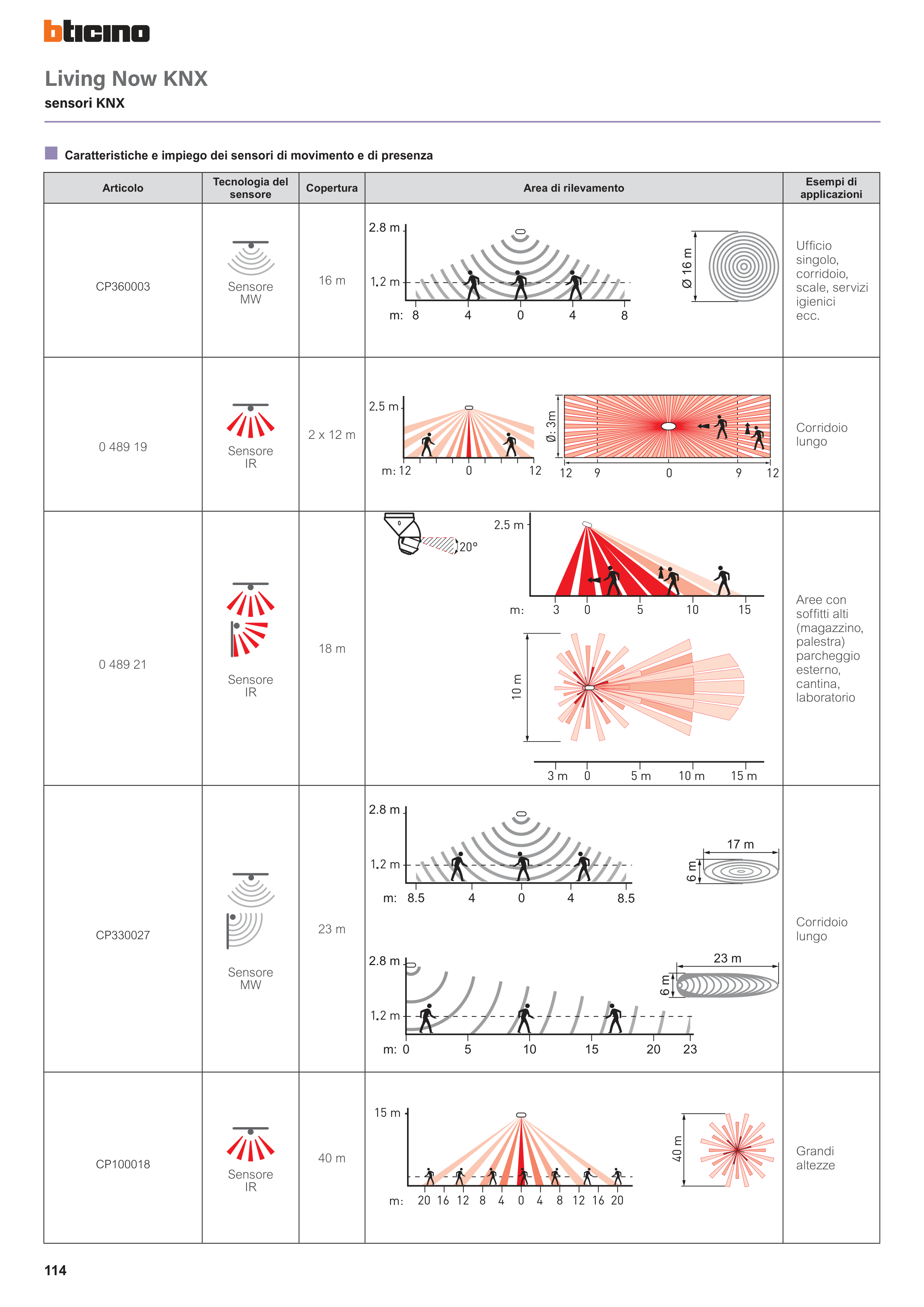 bticino

Living Now KNX
sensori KNX

Caratteristiche e impiego dei sensori di movimento e di presenza

| Articolo | Tecnologia del sensore | Copertura | Area di rilevamento | Esempi di applicazioni |
|---|---|---|---|---|
| CP360003 | Sensore MW | 16 m | 2.8 m 1.2 m m: 8 4 0 4 8 Ø 16 m | Ufficio singolo, corridoio, scale, servizi igienici ecc. |
| 0 489 19 | Sensore IR | 2 x 12 m | 2.5 m m: 12 0 12 Ø: 3m 12 9 0 9 12 | Corridoio lungo |
| 0 489 21 | Sensore IR | 18 m | 20° 2.5 m m: 3 0 5 10 15 10 m 3 m 0 5 m 10 m 15 m | Aree con soffitti alti (magazzino, palestra) parcheggio esterno, cantina, laboratorio |
| CP330027 | Sensore MW | 23 m | 2.8 m 1.2 m m: 8.5 4 0 4 8.5 17 m 6 m 2.8 m 1.2 m m: 0 5 10 15 20 23 23 m 6 m | Corridoio lungo |
| CP100018 | Sensore IR | 40 m | 15 m m: 20 16 12 8 4 0 4 8 12 16 20 40 m | Grandi altezze |

114