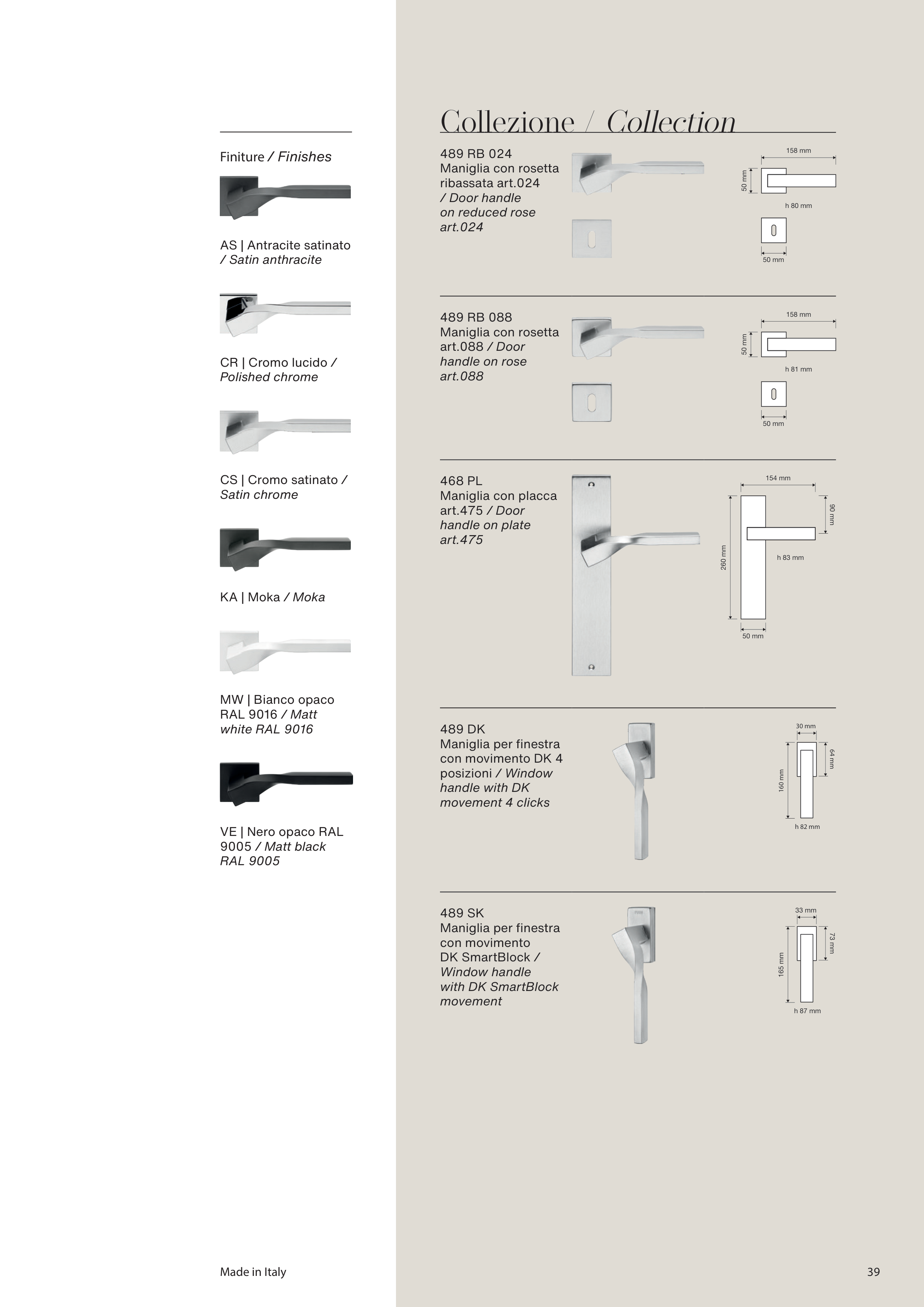 Finiture / Finishes

AS | Antracite satinato / Satin anthracite

CR | Cromo lucido / Polished chrome

CS | Cromo satinato / Satin chrome

KA | Moka / Moka

MW | Bianco opaco RAL 9016 / Matt white RAL 9016

VE | Nero opaco RAL 9005 / Matt black RAL 9005

Collezione / Collection

489 RB 024
Maniglia con rosetta ribassata art.024 / Door handle on reduced rose art.024

158 mm
50 mm
h 80 mm
50 mm

489 RB 088
Maniglia con rosetta art.088 / Door handle on rose art.088

158 mm
50 mm
h 81 mm
50 mm

468 PL
Maniglia con placca art.475 / Door handle on plate art.475

154 mm
90 mm
260 mm
h 83 mm
50 mm

489 DK
Maniglia per finestra con movimento DK 4 posizioni / Window handle with DK movement 4 clicks

30 mm
64 mm
160 mm
h 82 mm

489 SK
Maniglia per finestra con movimento DK SmartBlock / Window handle with DK SmartBlock movement

33 mm
73 mm
165 mm
h 87 mm

Made in Italy

39